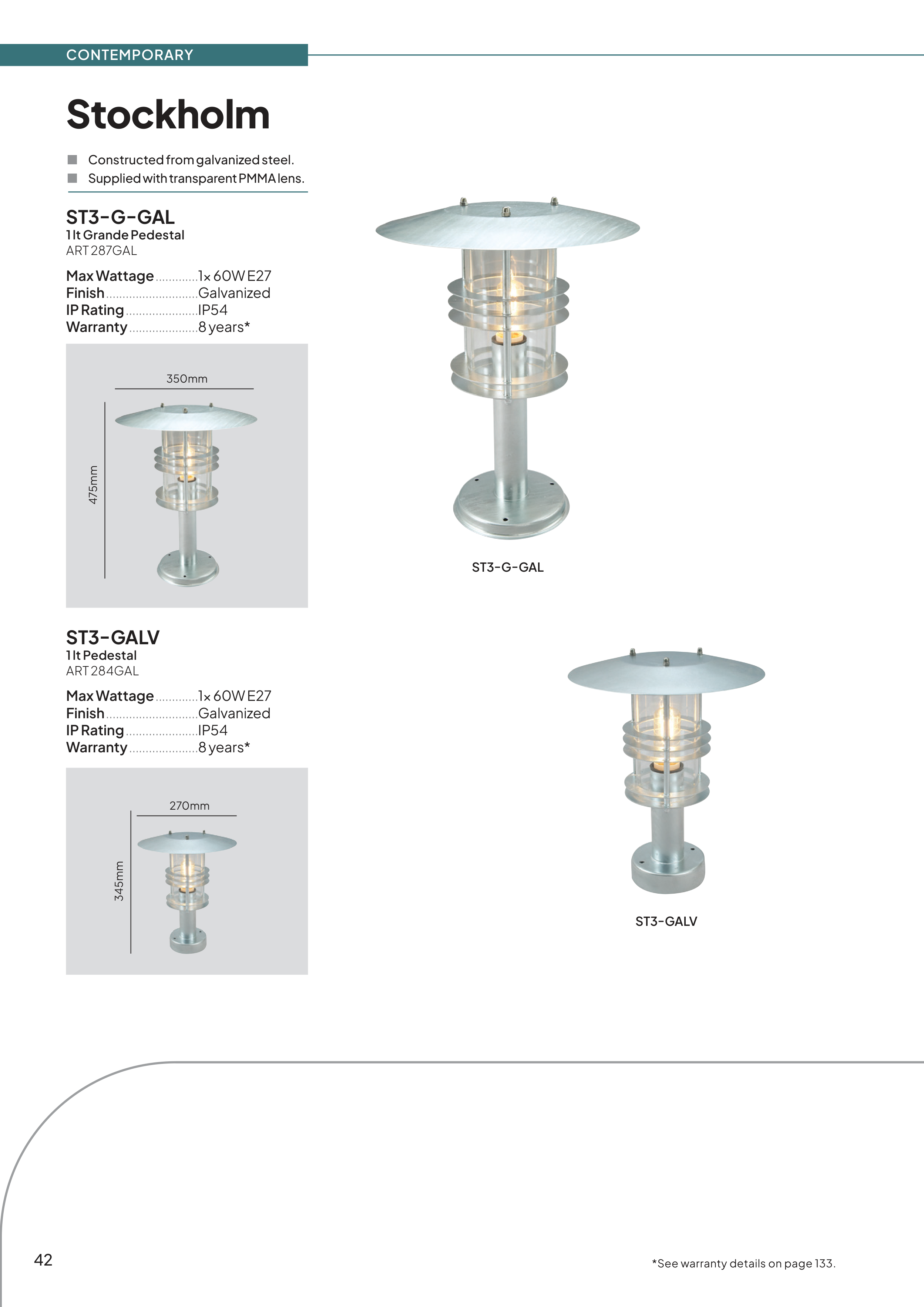 CONTEMPORARY

Stockholm

Constructed from galvanized steel.
Supplied with transparent PMMA lens.

ST3-G-GAL
1 lt Grande Pedestal
ART 287GAL

Max Wattage.............1x 60W E27
Finish............................Galvanized
IP Rating......................IP54
Warranty.....................8 years*

350mm
475mm

ST3-G-GAL

ST3-GALV
1 lt Pedestal
ART 284GAL

Max Wattage.............1x 60W E27
Finish............................Galvanized
IP Rating......................IP54
Warranty.....................8 years*

270mm
345mm

ST3-GALV

42

*See warranty details on page 133.