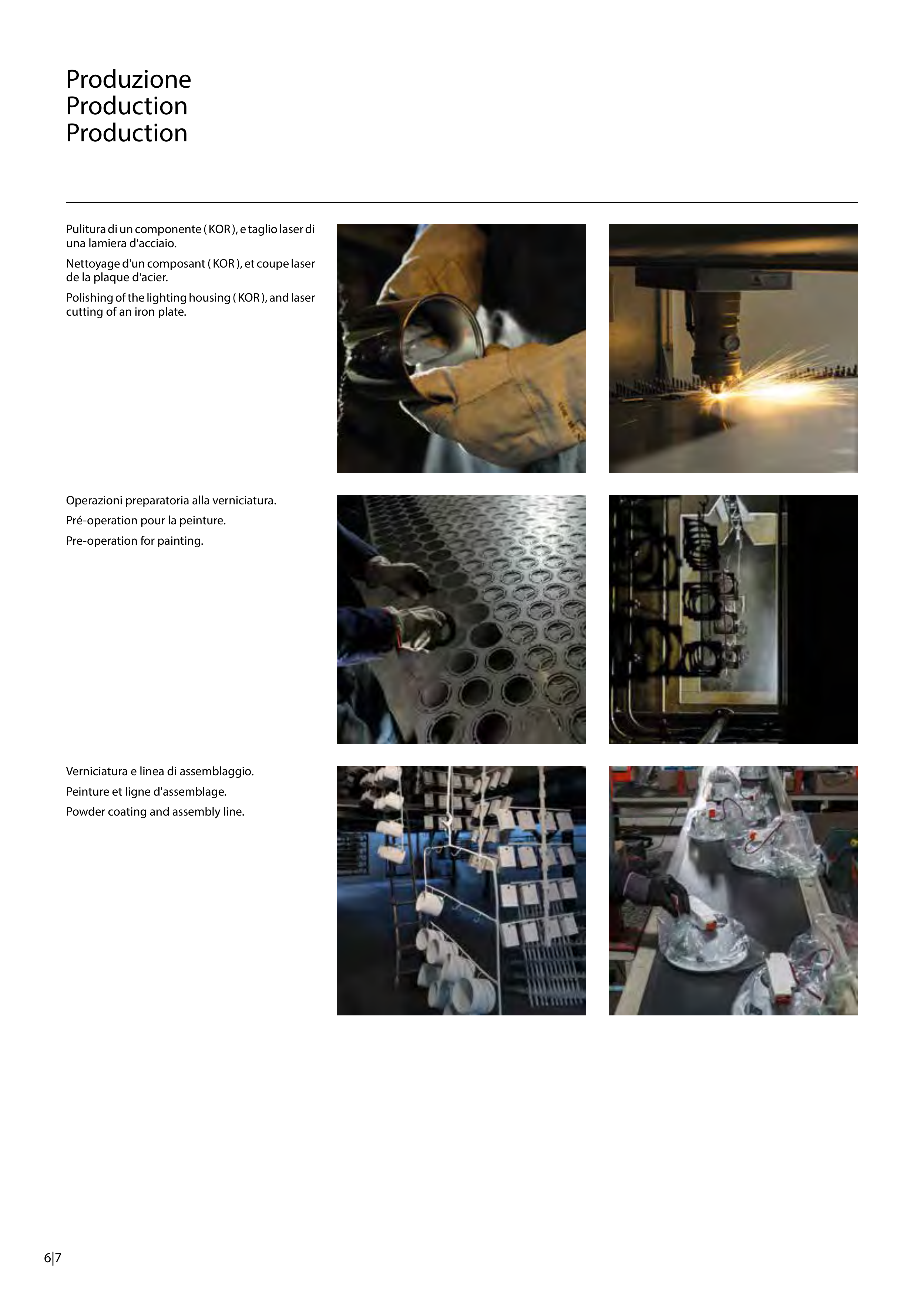 Produzione
Production
Production

Pulitura di un componente ( KOR ), e taglio laser di una lamiera d'acciaio.

Nettoyage d'un composant ( KOR ), et coupe laser de la plaque d'acier.

Polishing of the lighting housing ( KOR ), and laser cutting of an iron plate.

Operazioni preparatoria alla verniciatura.

Pré-operation pour la peinture.

Pre-operation for painting.

Verniciatura e linea di assemblaggio.

Peinture et ligne d'assemblage.

Powder coating and assembly line.

6|7