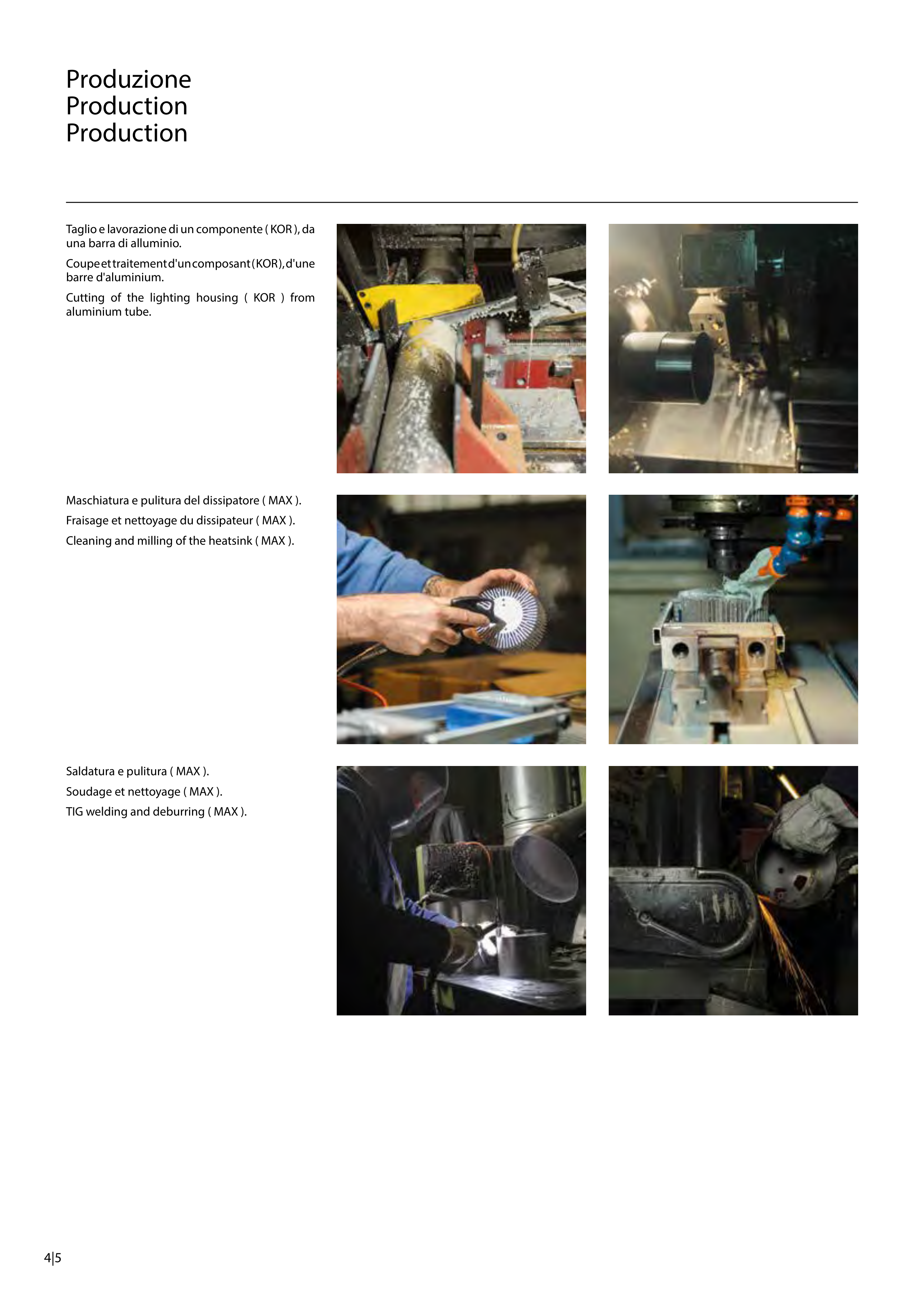 Produzione
Production
Production

Taglio e lavorazione di un componente ( KOR ), da una barra di alluminio.

Coupe et traitement d'un composant (KOR), d'une barre d'aluminium.

Cutting of the lighting housing ( KOR ) from aluminium tube.

Maschiatura e pulitura del dissipatore ( MAX ).

Fraisage et nettoyage du dissipateur ( MAX ).

Cleaning and milling of the heatsink ( MAX ).

Saldatura e pulitura ( MAX ).

Soudage et nettoyage ( MAX ).

TIG welding and deburring ( MAX ).

4|5