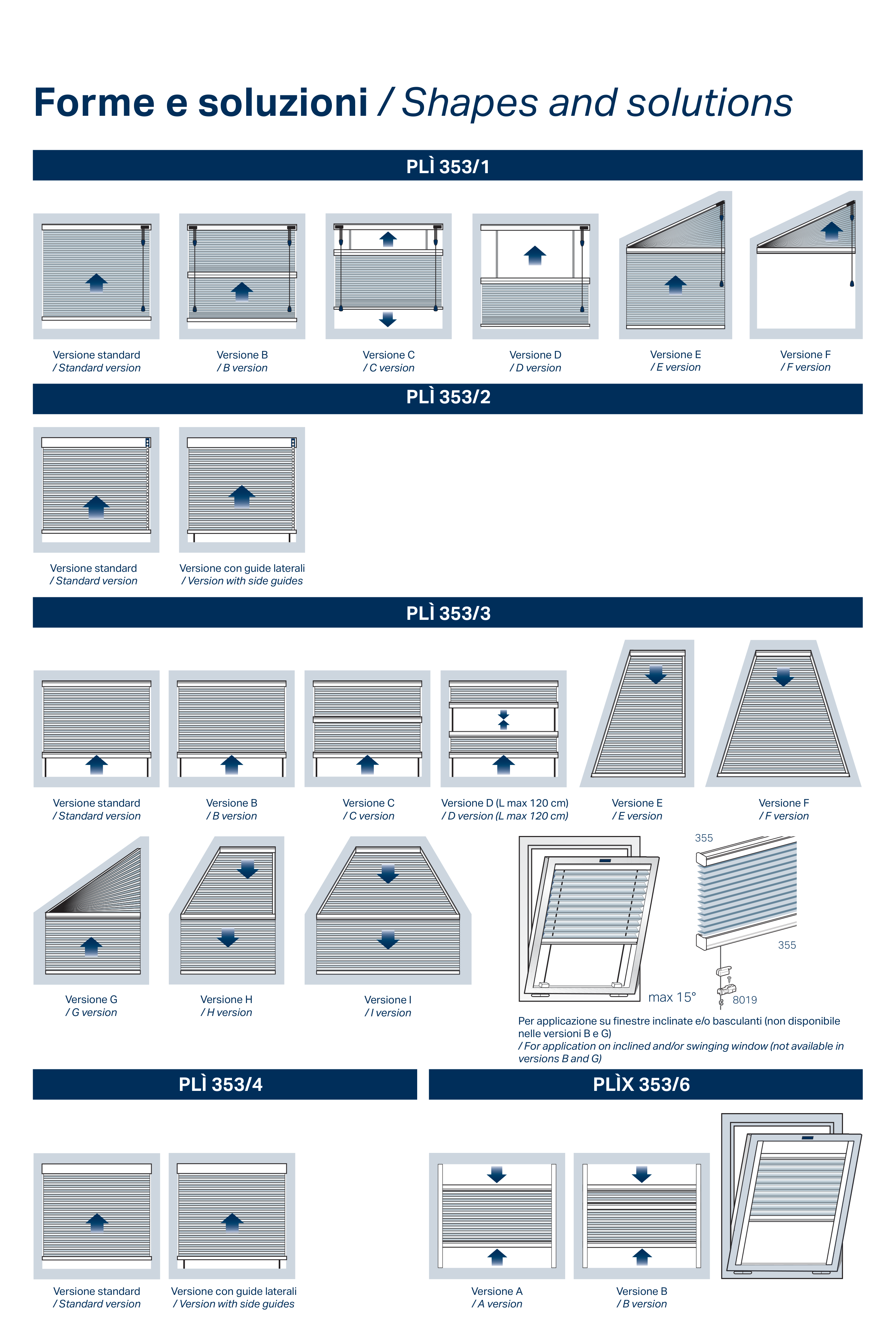 Forme e soluzioni / Shapes and solutions

PLÌ 353/1

Versione standard / Standard version

Versione B / B version

Versione C / C version

Versione D / D version

Versione E / E version

Versione F / F version

PLÌ 353/2

Versione standard / Standard version

Versione con guide laterali / Version with side guides

PLÌ 353/3

Versione standard / Standard version

Versione B / B version

Versione C / C version

Versione D (L max 120 cm) / D version (L max 120 cm)

Versione E / E version

Versione F / F version

Versione G / G version

Versione H / H version

Versione I / I version

355

355

max 15°

8019

Per applicazione su finestre inclinate e/o basculanti (non disponibile nelle versioni B e G) / For application on inclined and/or swinging window (not available in versions B and G)

PLÌ 353/4

Versione standard / Standard version

Versione con guide laterali / Version with side guides

PLÌX 353/6

Versione A / A version

Versione B / B version