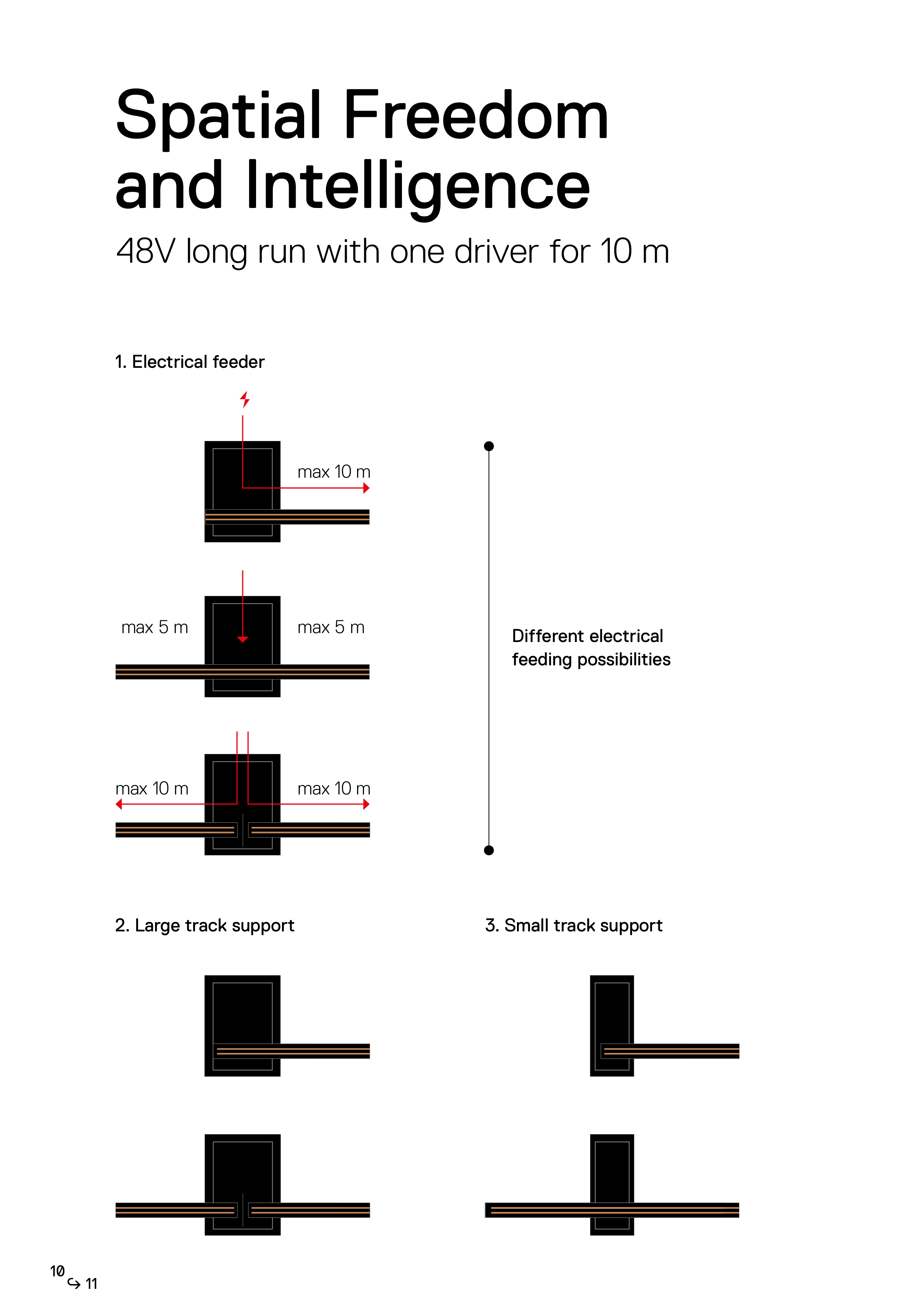 Spatial Freedom and Intelligence

48V long run with one driver for 10 m

1. Electrical feeder

max 10 m

max 5 m

max 5 m

max 10 m

max 10 m

Different electrical feeding possibilities

2. Large track support

3. Small track support

10 ↪ 11