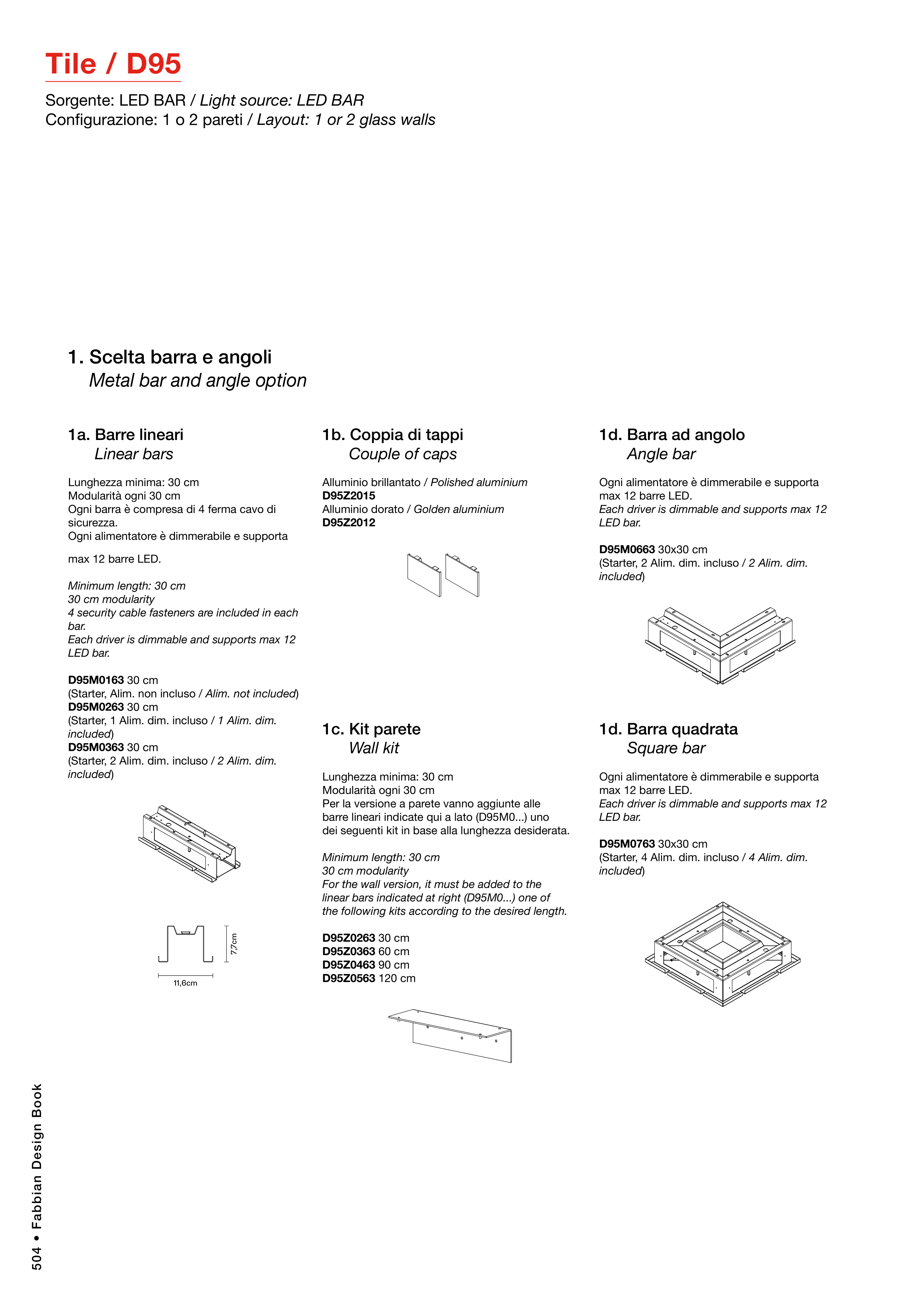 Tile / D95

Sorgente: LED BAR / Light source: LED BAR
Configurazione: 1 o 2 pareti / Layout: 1 or 2 glass walls

1. Scelta barra e angoli
Metal bar and angle option

1a. Barre lineari
Linear bars

Lunghezza minima: 30 cm
Modularità ogni 30 cm
Ogni barra è compresa di 4 ferma cavo di sicurezza.
Ogni alimentatore è dimmerabile e supporta max 12 barre LED.

Minimum length: 30 cm
30 cm modularity
4 security cable fasteners are included in each bar.
Each driver is dimmable and supports max 12 LED bar.

D95M0163 30 cm
(Starter, Alim. non incluso / Alim. not included)
D95M0263 30 cm
(Starter, 1 Alim. dim. incluso / 1 Alim. dim. included)
D95M0363 30 cm
(Starter, 2 Alim. dim. incluso / 2 Alim. dim. included)

7,7cm
11,6cm

1b. Coppia di tappi
Couple of caps

Alluminio brillantato / Polished aluminium
D95Z2015
Alluminio dorato / Golden aluminium
D95Z2012

1c. Kit parete
Wall kit

Lunghezza minima: 30 cm
Modularità ogni 30 cm
Per la versione a parete vanno aggiunte alle barre lineari indicate qui a lato (D95M0...) uno dei seguenti kit in base alla lunghezza desiderata.

Minimum length: 30 cm
30 cm modularity
For the wall version, it must be added to the linear bars indicated at right (D95M0...) one of the following kits according to the desired length.

D95Z0263 30 cm
D95Z0363 60 cm
D95Z0463 90 cm
D95Z0563 120 cm

1d. Barra ad angolo
Angle bar

Ogni alimentatore è dimmerabile e supporta max 12 barre LED.
Each driver is dimmable and supports max 12 LED bar.

D95M0663 30x30 cm
(Starter, 2 Alim. dim. incluso / 2 Alim. dim. included)

1d. Barra quadrata
Square bar

Ogni alimentatore è dimmerabile e supporta max 12 barre LED.
Each driver is dimmable and supports max 12 LED bar.

D95M0763 30x30 cm
(Starter, 4 Alim. dim. incluso / 4 Alim. dim. included)

504 • Fabbian Design Book