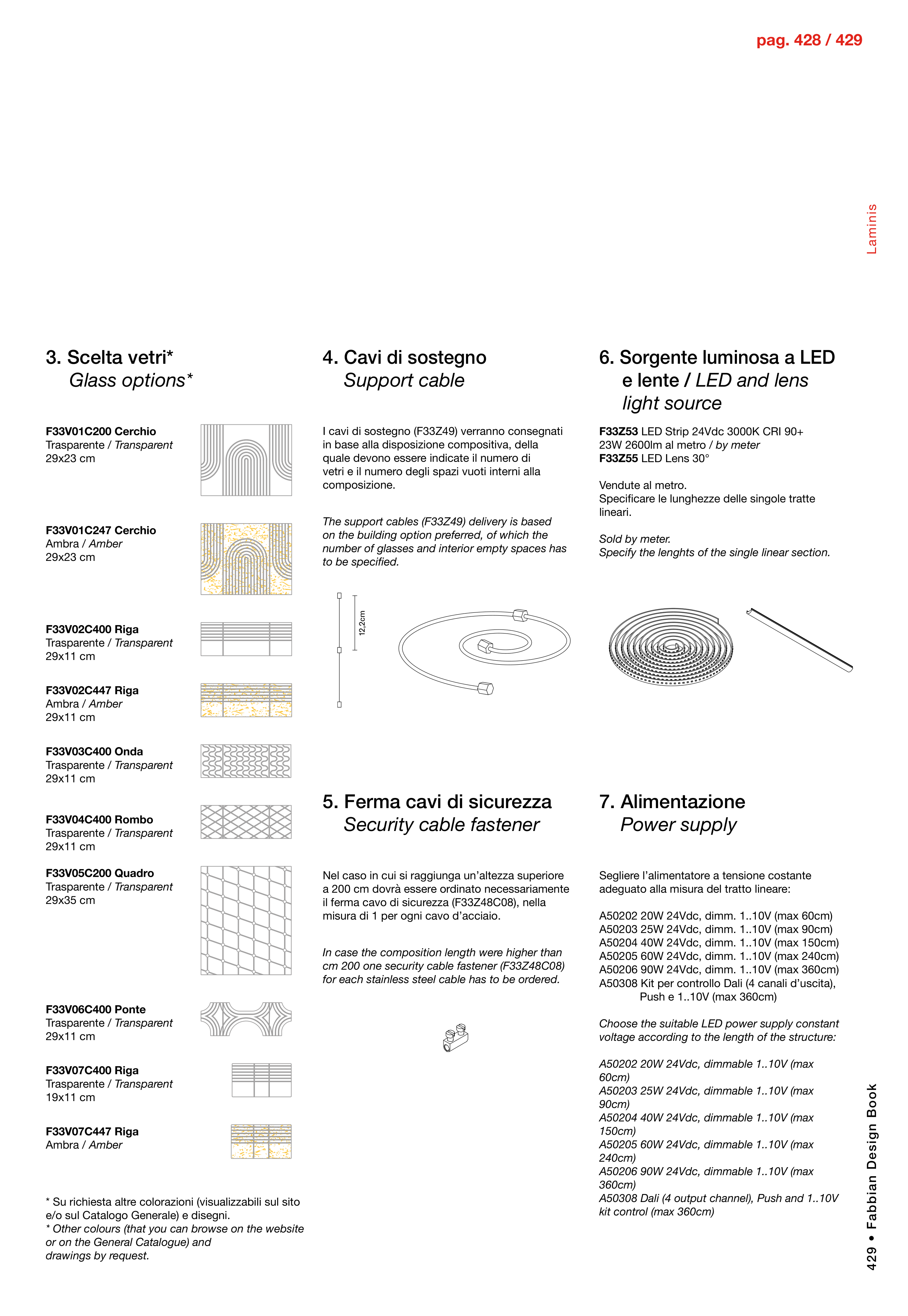 pag. 428 / 429

Laminis

3. Scelta vetri*
Glass options*

F33V01C200 Cerchio
Trasparente / Transparent
29x23 cm

F33V01C247 Cerchio
Ambra / Amber
29x23 cm

F33V02C400 Riga
Trasparente / Transparent
29x11 cm

F33V02C447 Riga
Ambra / Amber
29x11 cm

F33V03C400 Onda
Trasparente / Transparent
29x11 cm

F33V04C400 Rombo
Trasparente / Transparent
29x11 cm

F33V05C200 Quadro
Trasparente / Transparent
29x35 cm

F33V06C400 Ponte
Trasparente / Transparent
29x11 cm

F33V07C400 Riga
Trasparente / Transparent
19x11 cm

F33V07C447 Riga
Ambra / Amber

* Su richiesta altre colorazioni (visualizzabili sul sito e/o sul Catalogo Generale) e disegni.
* Other colours (that you can browse on the website or on the General Catalogue) and drawings by request.

4. Cavi di sostegno
Support cable

I cavi di sostegno (F33Z49) verranno consegnati in base alla disposizione compositiva, della quale devono essere indicate il numero di vetri e il numero degli spazi vuoti interni alla composizione.

The support cables (F33Z49) delivery is based on the building option preferred, of which the number of glasses and interior empty spaces has to be specified.

12,2cm

5. Ferma cavi di sicurezza
Security cable fastener

Nel caso in cui si raggiunga un'altezza superiore a 200 cm dovrà essere ordinato necessariamente il ferma cavo di sicurezza (F33Z48C08), nella misura di 1 per ogni cavo d'acciaio.

In case the composition length were higher than cm 200 one security cable fastener (F33Z48C08) for each stainless steel cable has to be ordered.

6. Sorgente luminosa a LED e lente / LED and lens light source

F33Z53 LED Strip 24Vdc 3000K CRI 90+
23W 2600lm al metro / by meter
F33Z55 LED Lens 30°

Vendute al metro.
Specificare le lunghezze delle singole tratte lineari.

Sold by meter.
Specify the lenghts of the single linear section.

7. Alimentazione
Power supply

Segliere l'alimentatore a tensione costante adeguato alla misura del tratto lineare:

A50202 20W 24Vdc, dimm. 1..10V (max 60cm)
A50203 25W 24Vdc, dimm. 1..10V (max 90cm)
A50204 40W 24Vdc, dimm. 1..10V (max 150cm)
A50205 60W 24Vdc, dimm. 1..10V (max 240cm)
A50206 90W 24Vdc, dimm. 1..10V (max 360cm)
A50308 Kit per controllo Dali (4 canali d'uscita), Push e 1..10V (max 360cm)

Choose the suitable LED power supply constant voltage according to the length of the structure:

A50202 20W 24Vdc, dimmable 1..10V (max 60cm)
A50203 25W 24Vdc, dimmable 1..10V (max 90cm)
A50204 40W 24Vdc, dimmable 1..10V (max 150cm)
A50205 60W 24Vdc, dimmable 1..10V (max 240cm)
A50206 90W 24Vdc, dimmable 1..10V (max 360cm)
A50308 Dali (4 output channel), Push and 1..10V kit control (max 360cm)

429 • Fabbian Design Book