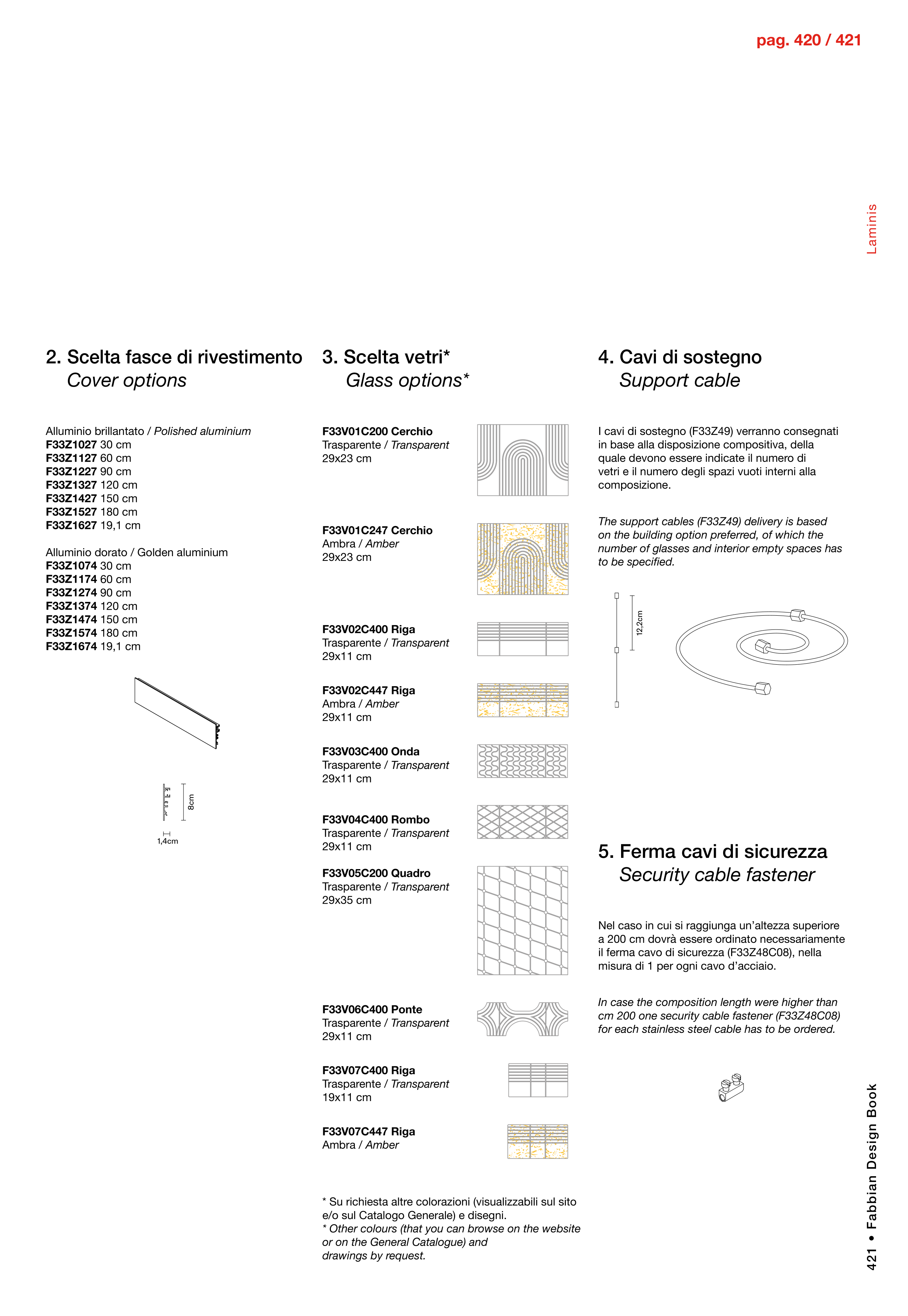 pag. 420 / 421

Laminis

2. Scelta fasce di rivestimento
Cover options

Alluminio brillantato / Polished aluminium
F33Z1027 30 cm
F33Z1127 60 cm
F33Z1227 90 cm
F33Z1327 120 cm
F33Z1427 150 cm
F33Z1527 180 cm
F33Z1627 19,1 cm

Alluminio dorato / Golden aluminium
F33Z1074 30 cm
F33Z1174 60 cm
F33Z1274 90 cm
F33Z1374 120 cm
F33Z1474 150 cm
F33Z1574 180 cm
F33Z1674 19,1 cm

8cm
1,4cm

3. Scelta vetri*
Glass options*

F33V01C200 Cerchio
Trasparente / Transparent
29x23 cm

F33V01C247 Cerchio
Ambra / Amber
29x23 cm

F33V02C400 Riga
Trasparente / Transparent
29x11 cm

F33V02C447 Riga
Ambra / Amber
29x11 cm

F33V03C400 Onda
Trasparente / Transparent
29x11 cm

F33V04C400 Rombo
Trasparente / Transparent
29x11 cm

F33V05C200 Quadro
Trasparente / Transparent
29x35 cm

F33V06C400 Ponte
Trasparente / Transparent
29x11 cm

F33V07C400 Riga
Trasparente / Transparent
19x11 cm

F33V07C447 Riga
Ambra / Amber

* Su richiesta altre colorazioni (visualizzabili sul sito e/o sul Catalogo Generale) e disegni.
* Other colours (that you can browse on the website or on the General Catalogue) and drawings by request.

4. Cavi di sostegno
Support cable

I cavi di sostegno (F33Z49) verranno consegnati in base alla disposizione compositiva, della quale devono essere indicate il numero di vetri e il numero degli spazi vuoti interni alla composizione.

The support cables (F33Z49) delivery is based on the building option preferred, of which the number of glasses and interior empty spaces has to be specified.

12,2cm

5. Ferma cavi di sicurezza
Security cable fastener

Nel caso in cui si raggiunga un'altezza superiore a 200 cm dovrà essere ordinato necessariamente il ferma cavo di sicurezza (F33Z48C08), nella misura di 1 per ogni cavo d'acciaio.

In case the composition length were higher than cm 200 one security cable fastener (F33Z48C08) for each stainless steel cable has to be ordered.

421 • Fabbian Design Book