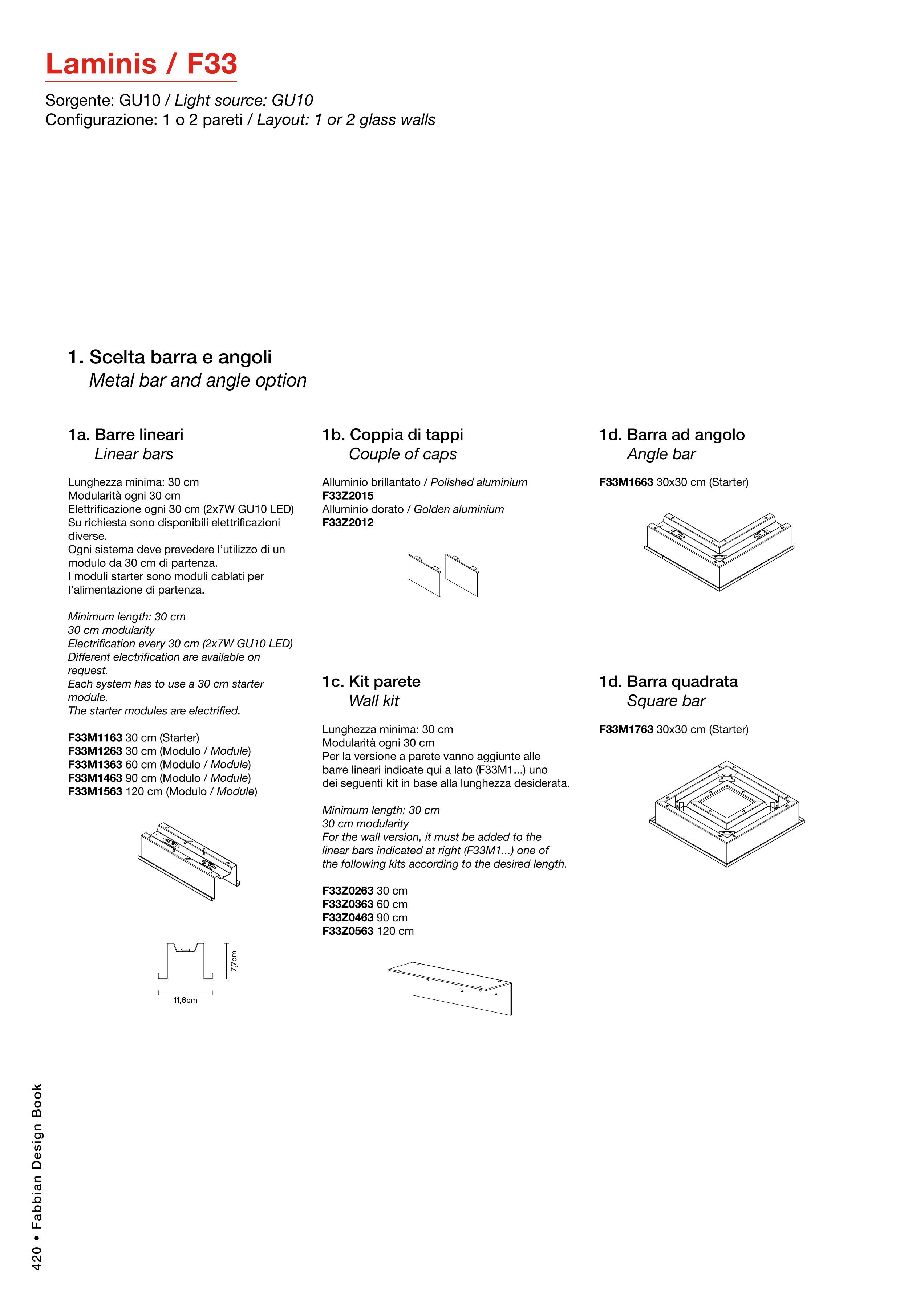 Laminis / F33

Sorgente: GU10 / Light source: GU10
Configurazione: 1 o 2 pareti / Layout: 1 or 2 glass walls

1. Scelta barra e angoli
Metal bar and angle option

1a. Barre lineari
Linear bars

Lunghezza minima: 30 cm
Modularità ogni 30 cm
Elettrificazione ogni 30 cm (2x7W GU10 LED)
Su richiesta sono disponibili elettrificazioni diverse.
Ogni sistema deve prevedere l'utilizzo di un modulo da 30 cm di partenza.
I moduli starter sono moduli cablati per l'alimentazione di partenza.

Minimum length: 30 cm
30 cm modularity
Electrification every 30 cm (2x7W GU10 LED)
Different electrification are available on request.
Each system has to use a 30 cm starter module.
The starter modules are electrified.

F33M1163 30 cm (Starter)
F33M1263 30 cm (Modulo / Module)
F33M1363 60 cm (Modulo / Module)
F33M1463 90 cm (Modulo / Module)
F33M1563 120 cm (Modulo / Module)

7,7cm
11,6cm

1b. Coppia di tappi
Couple of caps

Alluminio brillantato / Polished aluminium
F33Z2015
Alluminio dorato / Golden aluminium
F33Z2012

1c. Kit parete
Wall kit

Lunghezza minima: 30 cm
Modularità ogni 30 cm
Per la versione a parete vanno aggiunte alle barre lineari indicate qui a lato (F33M1...) uno dei seguenti kit in base alla lunghezza desiderata.

Minimum length: 30 cm
30 cm modularity
For the wall version, it must be added to the linear bars indicated at right (F33M1...) one of the following kits according to the desired length.

F33Z0263 30 cm
F33Z0363 60 cm
F33Z0463 90 cm
F33Z0563 120 cm

1d. Barra ad angolo
Angle bar

F33M1663 30x30 cm (Starter)

1d. Barra quadrata
Square bar

F33M1763 30x30 cm (Starter)

420 • Fabbian Design Book