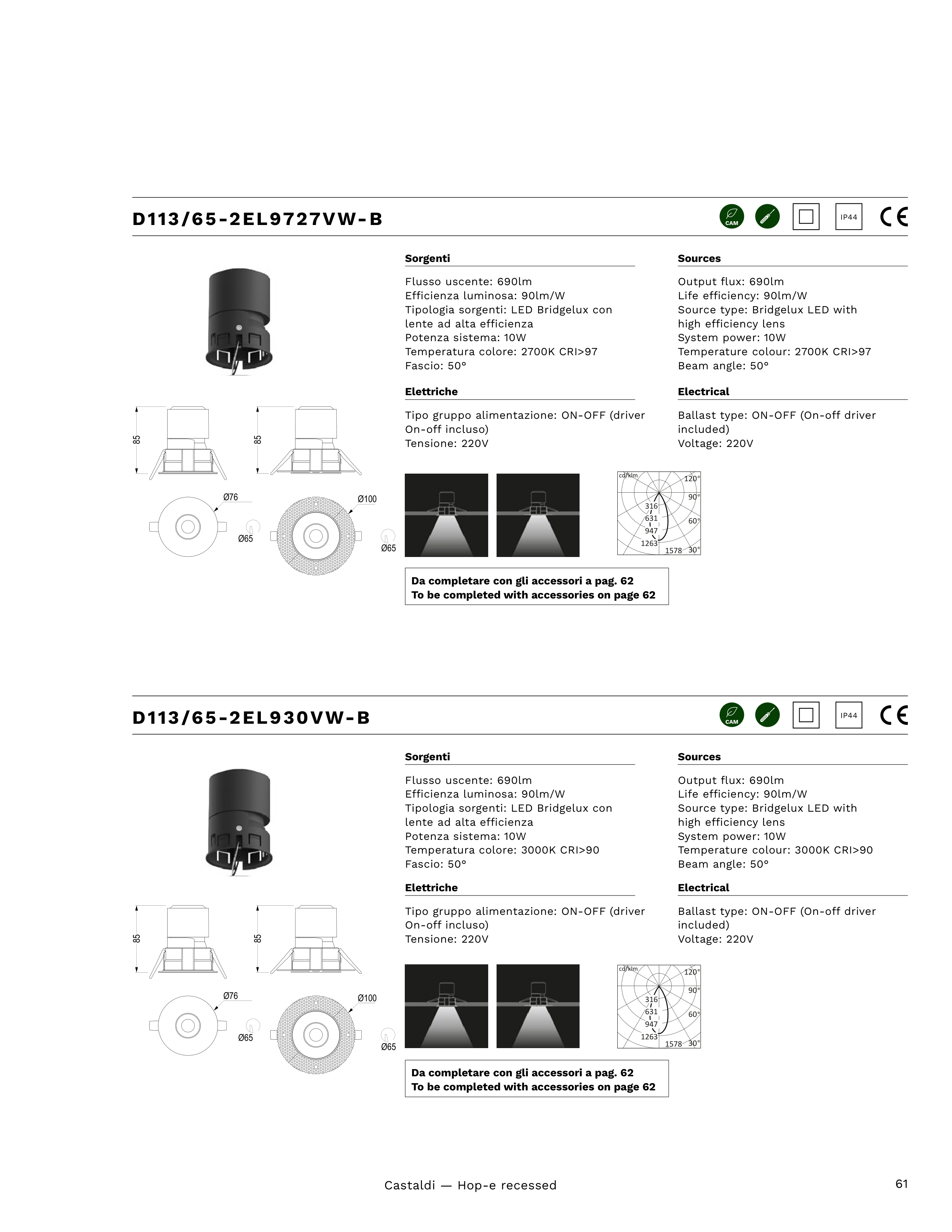 D113/65-2EL9727VW-B

CAM IP44 CE

Sorgenti

Flusso uscente: 690lm
Efficienza luminosa: 90lm/W
Tipologia sorgenti: LED Bridgelux con lente ad alta efficienza
Potenza sistema: 10W
Temperatura colore: 2700K CRI>97
Fascio: 50°

Elettriche

Tipo gruppo alimentazione: ON-OFF (driver On-off incluso)
Tensione: 220V

Sources

Output flux: 690lm
Life efficiency: 90lm/W
Source type: Bridgelux LED with high efficiency lens
System power: 10W
Temperature colour: 2700K CRI>97
Beam angle: 50°

Electrical

Ballast type: ON-OFF (On-off driver included)
Voltage: 220V

85 85 Ø76 Ø65 Ø100 Ø65

cd/klm 120° 90° 60° 30° 316 631 947 1263 1578

Da completare con gli accessori a pag. 62
To be completed with accessories on page 62

D113/65-2EL930VW-B

CAM IP44 CE

Sorgenti

Flusso uscente: 690lm
Efficienza luminosa: 90lm/W
Tipologia sorgenti: LED Bridgelux con lente ad alta efficienza
Potenza sistema: 10W
Temperatura colore: 3000K CRI>90
Fascio: 50°

Elettriche

Tipo gruppo alimentazione: ON-OFF (driver On-off incluso)
Tensione: 220V

Sources

Output flux: 690lm
Life efficiency: 90lm/W
Source type: Bridgelux LED with high efficiency lens
System power: 10W
Temperature colour: 3000K CRI>90
Beam angle: 50°

Electrical

Ballast type: ON-OFF (On-off driver included)
Voltage: 220V

85 85 Ø76 Ø65 Ø100 Ø65

cd/klm 120° 90° 60° 30° 316 631 947 1263 1578

Da completare con gli accessori a pag. 62
To be completed with accessories on page 62

Castaldi — Hop-e recessed

61