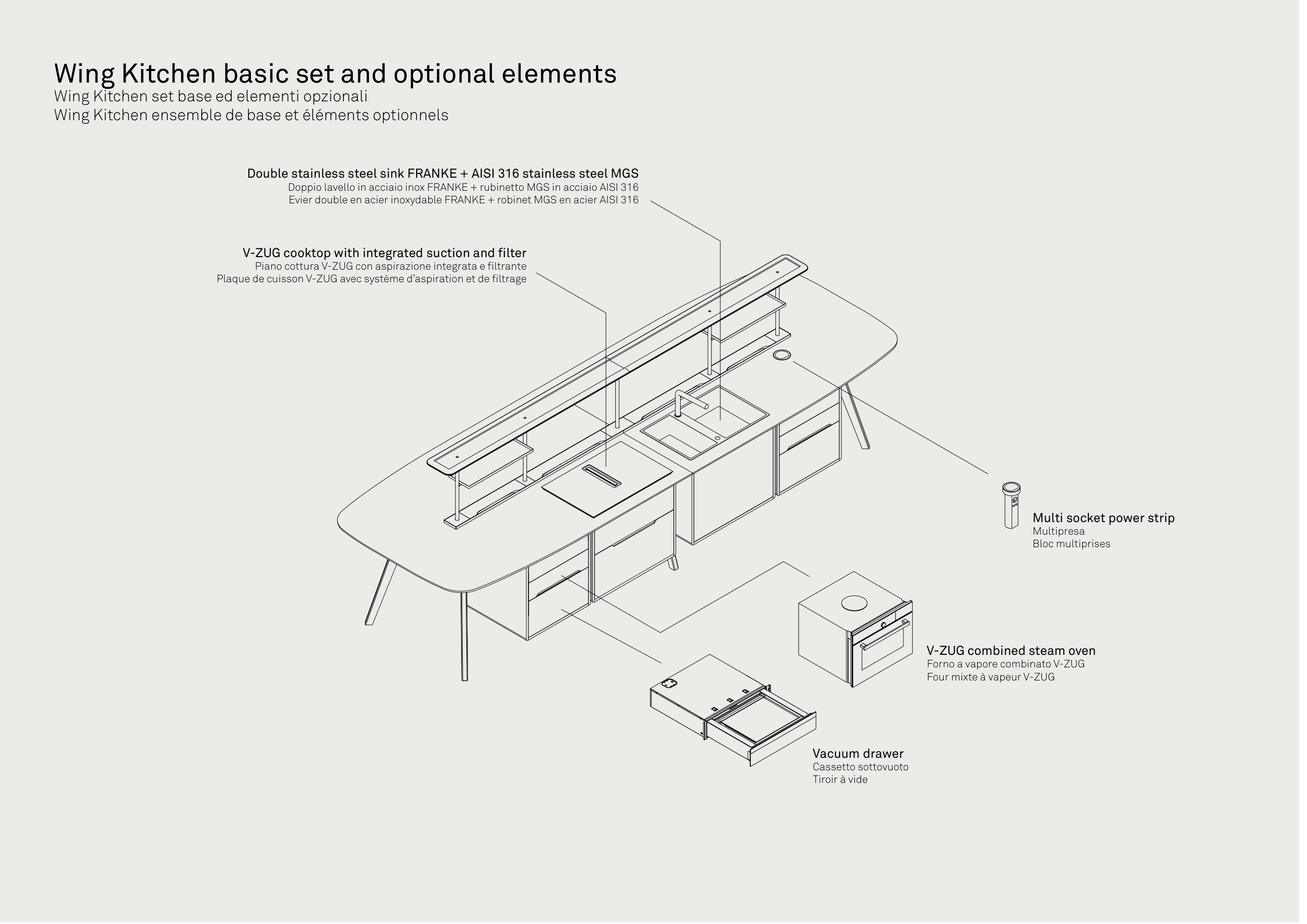 Wing Kitchen basic set and optional elements
Wing Kitchen set base ed elementi opzionali
Wing Kitchen ensemble de base et éléments optionnels

Double stainless steel sink FRANKE + AISI 316 stainless steel MGS
Doppio lavello in acciaio inox FRANKE + rubinetto MGS in acciaio AISI 316
Evier double en acier inoxydable FRANKE + robinet MGS en acier AISI 316

V-ZUG cooktop with integrated suction and filter
Piano cottura V-ZUG con aspirazione integrata e filtrante
Plaque de cuisson V-ZUG avec système d'aspiration et de filtrage

Multi socket power strip
Multipresa
Bloc multiprises

V-ZUG combined steam oven
Forno a vapore combinato V-ZUG
Four mixte à vapeur V-ZUG

Vacuum drawer
Cassetto sottovuoto
Tiroir à vide