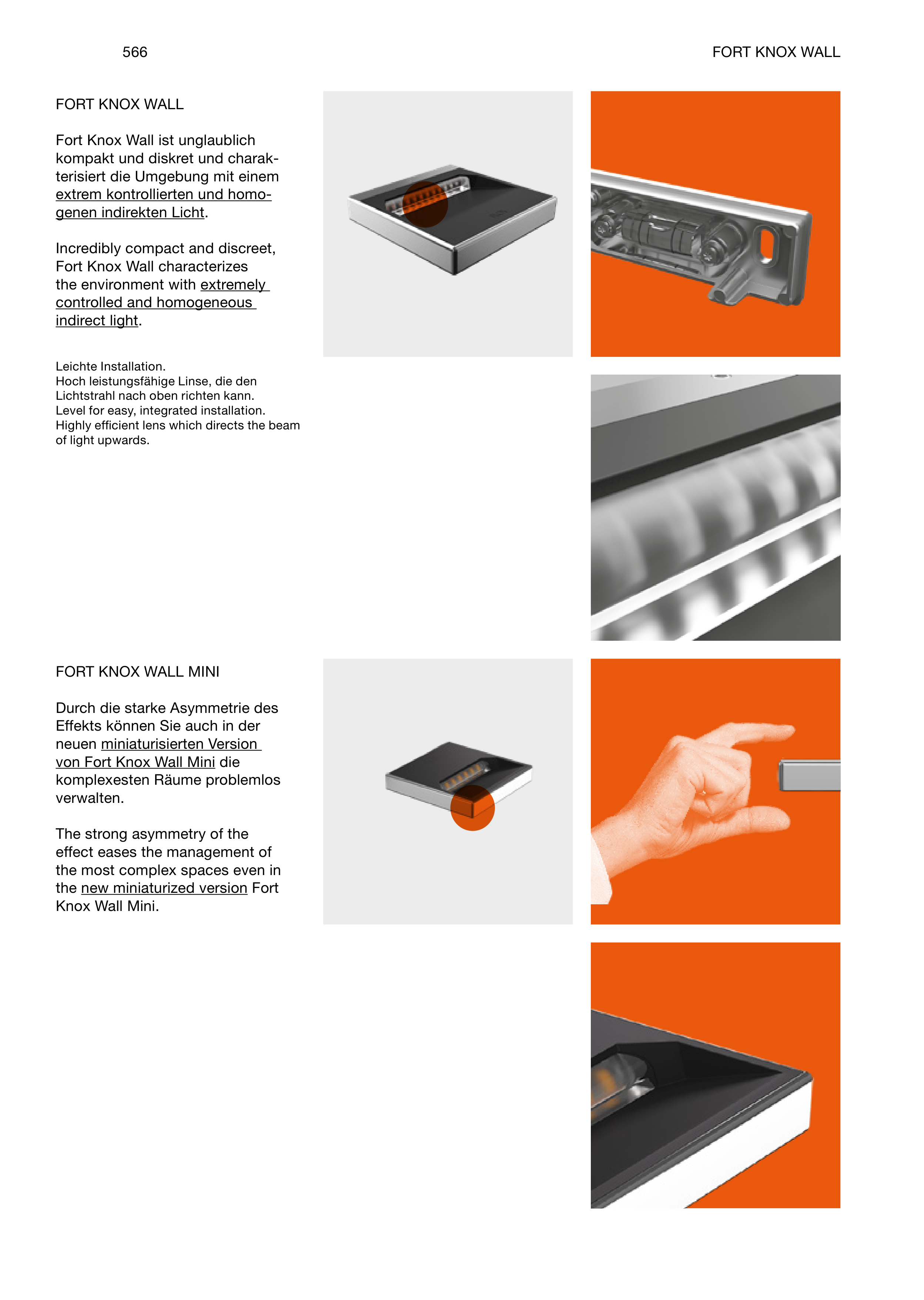 566

FORT KNOX WALL

FORT KNOX WALL

Fort Knox Wall ist unglaublich kompakt und diskret und charakterisiert die Umgebung mit einem extrem kontrollierten und homogenen indirekten Licht.

Incredibly compact and discreet, Fort Knox Wall characterizes the environment with extremely controlled and homogeneous indirect light.

Leichte Installation.
Hoch leistungsfähige Linse, die den Lichtstrahl nach oben richten kann.
Level for easy, integrated installation.
Highly efficient lens which directs the beam of light upwards.

FORT KNOX WALL MINI

Durch die starke Asymmetrie des Effekts können Sie auch in der neuen miniaturisierten Version von Fort Knox Wall Mini die komplexesten Räume problemlos verwalten.

The strong asymmetry of the effect eases the management of the most complex spaces even in the new miniaturized version Fort Knox Wall Mini.