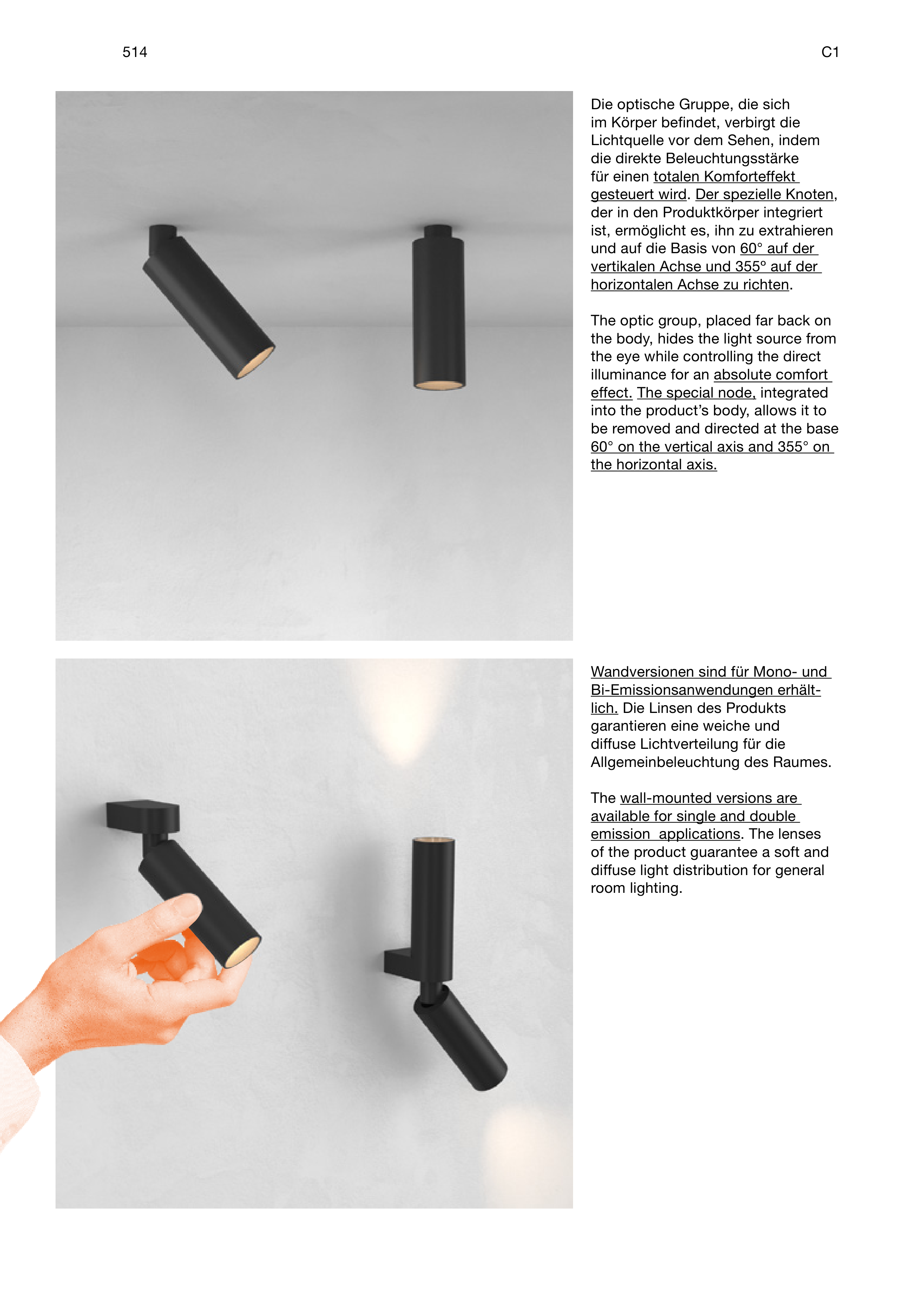 514

C1

Die optische Gruppe, die sich im Körper befindet, verbirgt die Lichtquelle vor dem Sehen, indem die direkte Beleuchtungsstärke für einen totalen Komforteffekt gesteuert wird. Der spezielle Knoten, der in den Produktkörper integriert ist, ermöglicht es, ihn zu extrahieren und auf die Basis von 60° auf der vertikalen Achse und 355° auf der horizontalen Achse zu richten.

The optic group, placed far back on the body, hides the light source from the eye while controlling the direct illuminance for an absolute comfort effect. The special node, integrated into the product's body, allows it to be removed and directed at the base 60° on the vertical axis and 355° on the horizontal axis.

Wandversionen sind für Mono- und Bi-Emissionsanwendungen erhältlich. Die Linsen des Produkts garantieren eine weiche und diffuse Lichtverteilung für die Allgemeinbeleuchtung des Raumes.

The wall-mounted versions are available for single and double emission applications. The lenses of the product guarantee a soft and diffuse light distribution for general room lighting.