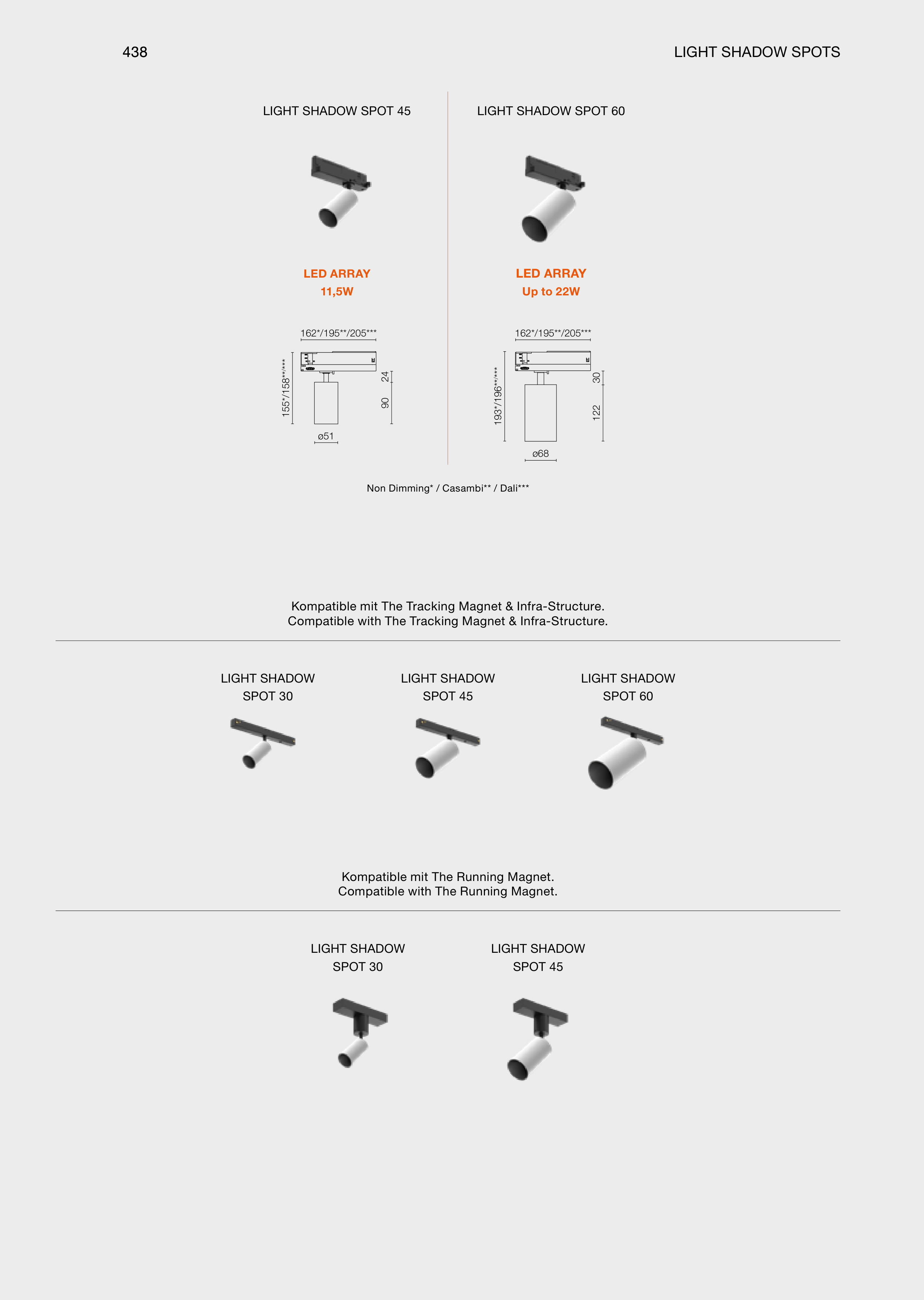 438

LIGHT SHADOW SPOTS

LIGHT SHADOW SPOT 45

LED ARRAY
11,5W

162*/195**/205***

155*/158**/***

24

90

ø51

LIGHT SHADOW SPOT 60

LED ARRAY
Up to 22W

162*/195**/205***

193*/196**/***

30

122

ø68

Non Dimming* / Casambi** / Dali***

Kompatible mit The Tracking Magnet & Infra-Structure.
Compatible with The Tracking Magnet & Infra-Structure.

LIGHT SHADOW SPOT 30

LIGHT SHADOW SPOT 45

LIGHT SHADOW SPOT 60

Kompatible mit The Running Magnet.
Compatible with The Running Magnet.

LIGHT SHADOW SPOT 30

LIGHT SHADOW SPOT 45