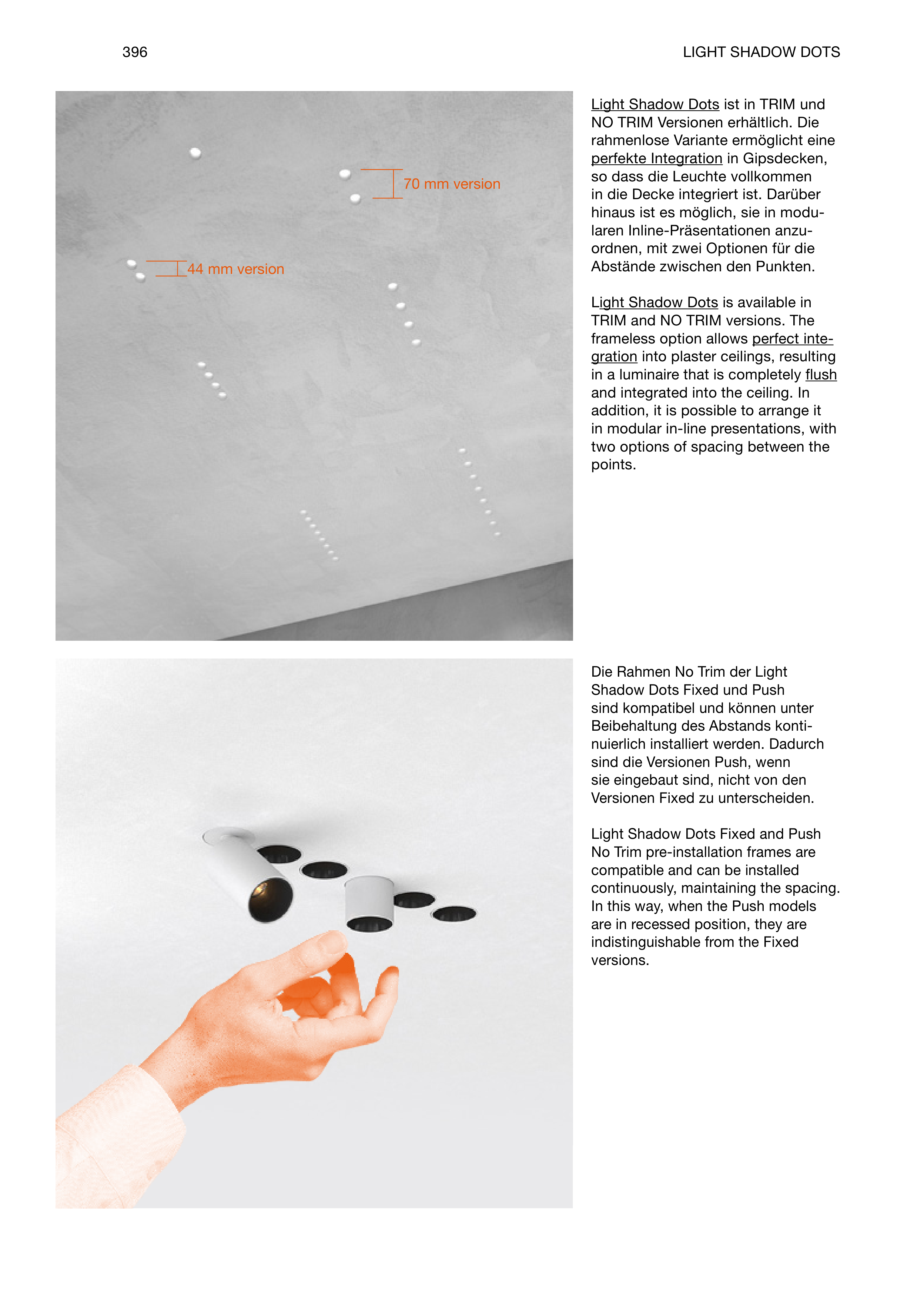 396

LIGHT SHADOW DOTS

70 mm version

44 mm version

Light Shadow Dots ist in TRIM und NO TRIM Versionen erhältlich. Die rahmenlose Variante ermöglicht eine perfekte Integration in Gipsdecken, so dass die Leuchte vollkommen in die Decke integriert ist. Darüber hinaus ist es möglich, sie in modularen Inline-Präsentationen anzuordnen, mit zwei Optionen für die Abstände zwischen den Punkten.

Light Shadow Dots is available in TRIM and NO TRIM versions. The frameless option allows perfect integration into plaster ceilings, resulting in a luminaire that is completely flush and integrated into the ceiling. In addition, it is possible to arrange it in modular in-line presentations, with two options of spacing between the points.

Die Rahmen No Trim der Light Shadow Dots Fixed und Push sind kompatibel und können unter Beibehaltung des Abstands kontinuierlich installiert werden. Dadurch sind die Versionen Push, wenn sie eingebaut sind, nicht von den Versionen Fixed zu unterscheiden.

Light Shadow Dots Fixed and Push No Trim pre-installation frames are compatible and can be installed continuously, maintaining the spacing. In this way, when the Push models are in recessed position, they are indistinguishable from the Fixed versions.