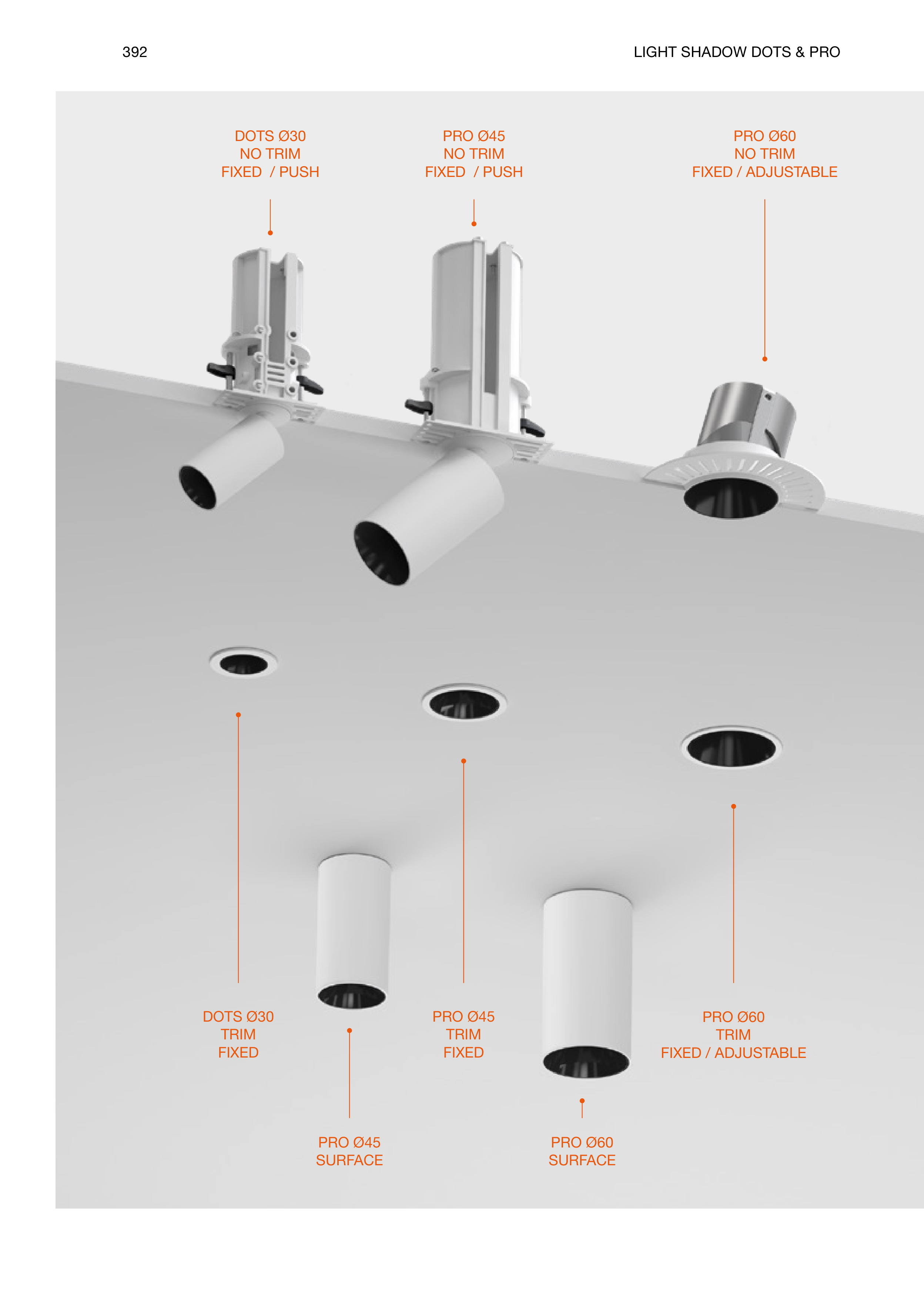 392

LIGHT SHADOW DOTS & PRO

DOTS Ø30
NO TRIM
FIXED / PUSH

PRO Ø45
NO TRIM
FIXED / PUSH

PRO Ø60
NO TRIM
FIXED / ADJUSTABLE

DOTS Ø30
TRIM
FIXED

PRO Ø45
TRIM
FIXED

PRO Ø60
TRIM
FIXED / ADJUSTABLE

PRO Ø45
SURFACE

PRO Ø60
SURFACE