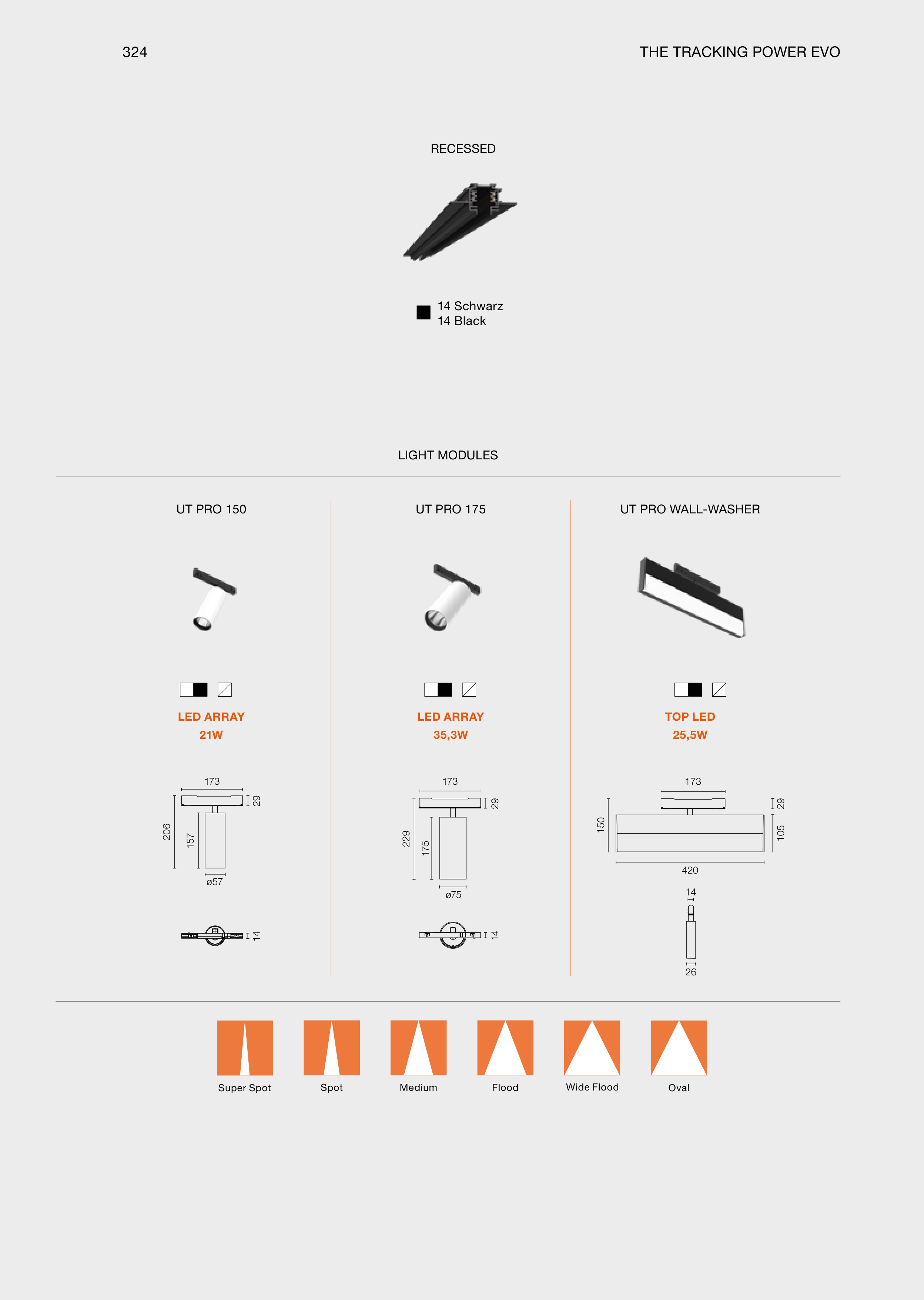 324

THE TRACKING POWER EVO

RECESSED

14 Schwarz
14 Black

LIGHT MODULES

UT PRO 150

LED ARRAY
21W

173
29
206
157
ø57
14

UT PRO 175

LED ARRAY
35,3W

173
29
229
175
ø75
14

UT PRO WALL-WASHER

TOP LED
25,5W

173
29
150
105
420
14
26

Super Spot

Spot

Medium

Flood

Wide Flood

Oval