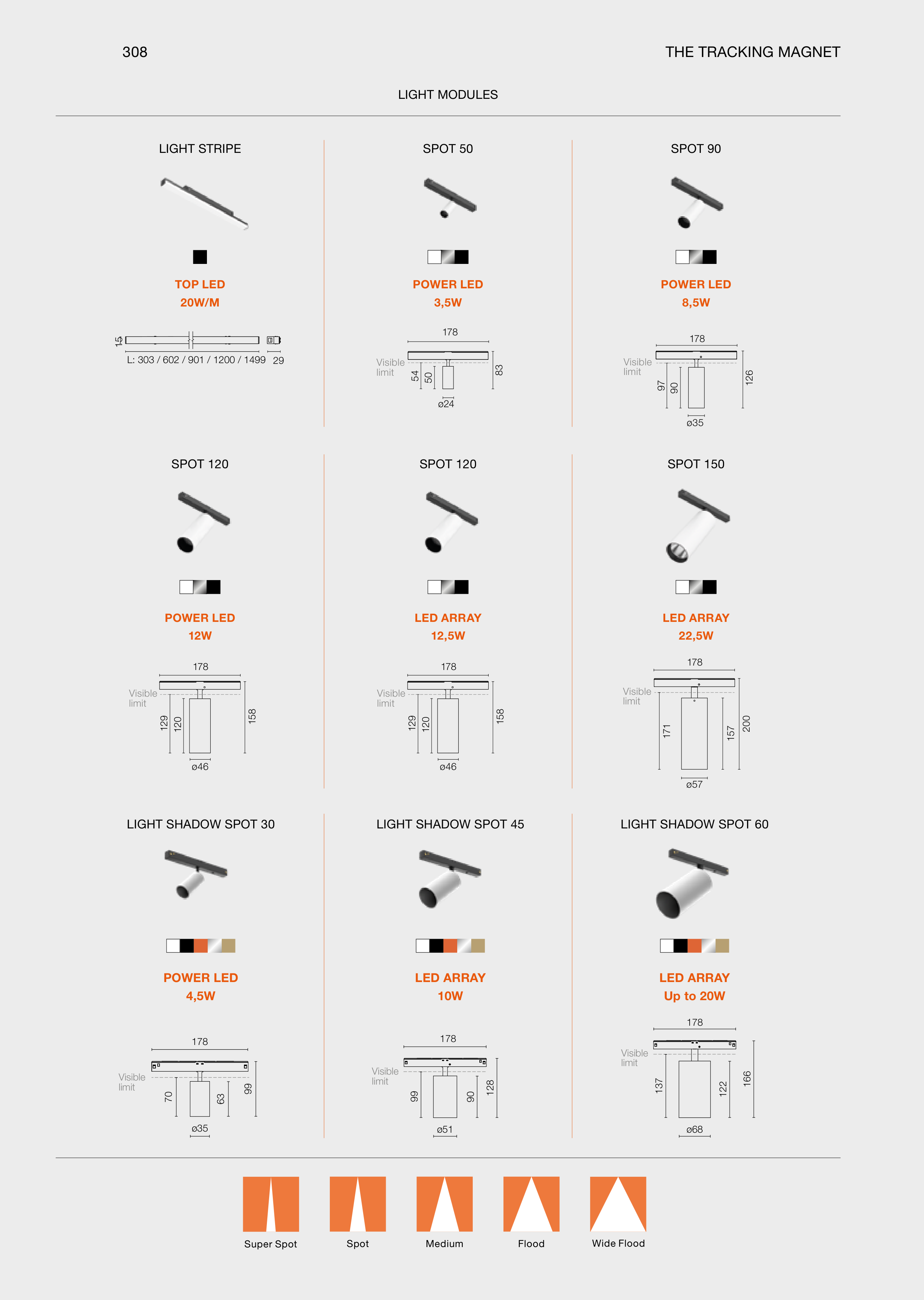 308

THE TRACKING MAGNET

LIGHT MODULES

LIGHT STRIPE

TOP LED
20W/M

15
L: 303 / 602 / 901 / 1200 / 1499
29

SPOT 50

POWER LED
3,5W

178
Visible limit
54
50
83
ø24

SPOT 90

POWER LED
8,5W

178
Visible limit
97
90
126
ø35

SPOT 120

POWER LED
12W

178
Visible limit
129
120
158
ø46

SPOT 120

LED ARRAY
12,5W

178
Visible limit
129
120
158
ø46

SPOT 150

LED ARRAY
22,5W

178
Visible limit
171
157
200
ø57

LIGHT SHADOW SPOT 30

POWER LED
4,5W

178
Visible limit
70
63
99
ø35

LIGHT SHADOW SPOT 45

LED ARRAY
10W

178
Visible limit
99
90
128
ø51

LIGHT SHADOW SPOT 60

LED ARRAY
Up to 20W

178
Visible limit
137
122
166
ø68

Super Spot
Spot
Medium
Flood
Wide Flood