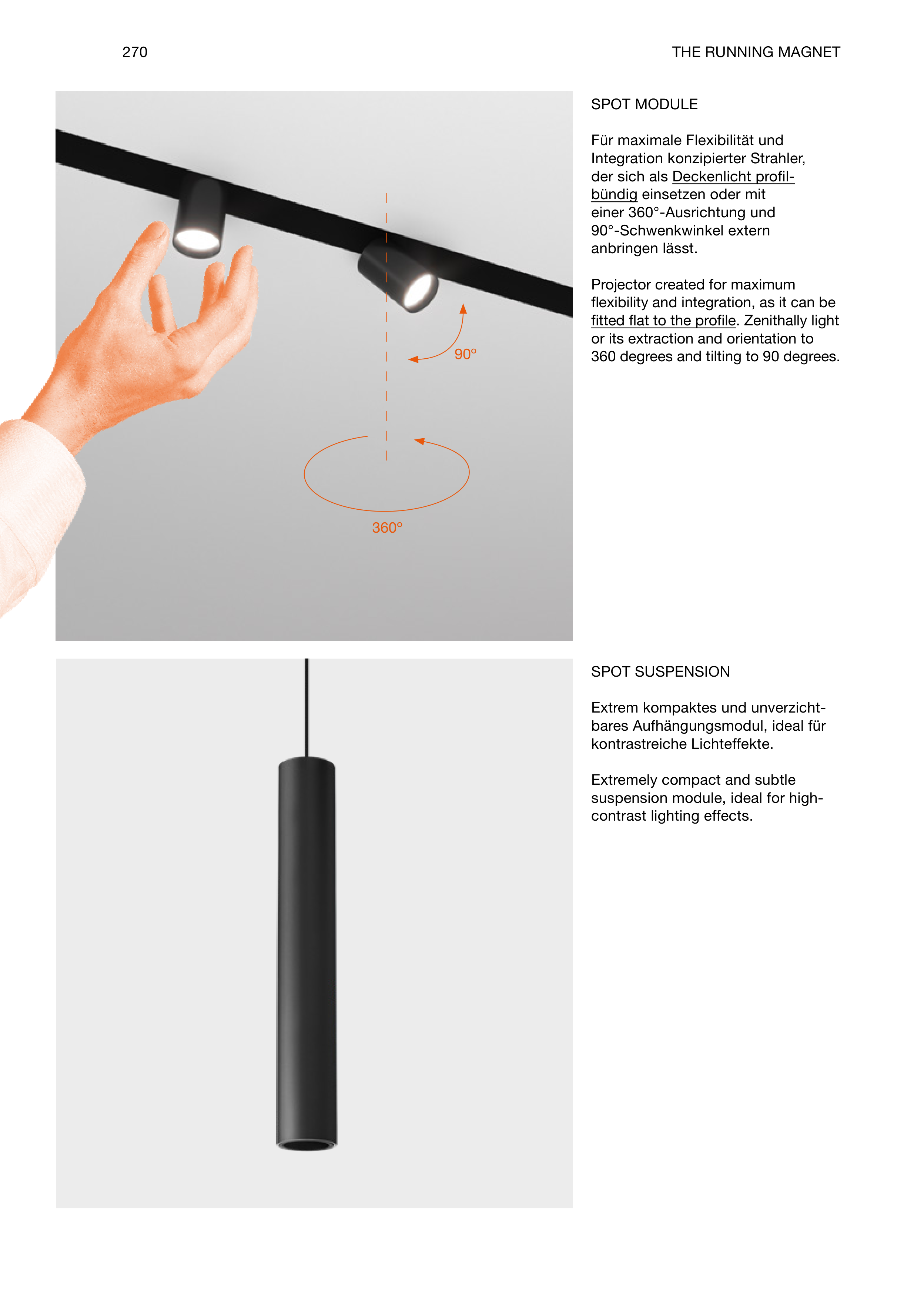 270

THE RUNNING MAGNET

90°

360°

SPOT MODULE

Für maximale Flexibilität und Integration konzipierter Strahler, der sich als Deckenlicht profilbündig einsetzen oder mit einer 360°-Ausrichtung und 90°-Schwenkwinkel extern anbringen lässt.

Projector created for maximum flexibility and integration, as it can be fitted flat to the profile. Zenithally light or its extraction and orientation to 360 degrees and tilting to 90 degrees.

SPOT SUSPENSION

Extrem kompaktes und unverzichtbares Aufhängungsmodul, ideal für kontrastreiche Lichteffekte.

Extremely compact and subtle suspension module, ideal for high-contrast lighting effects.