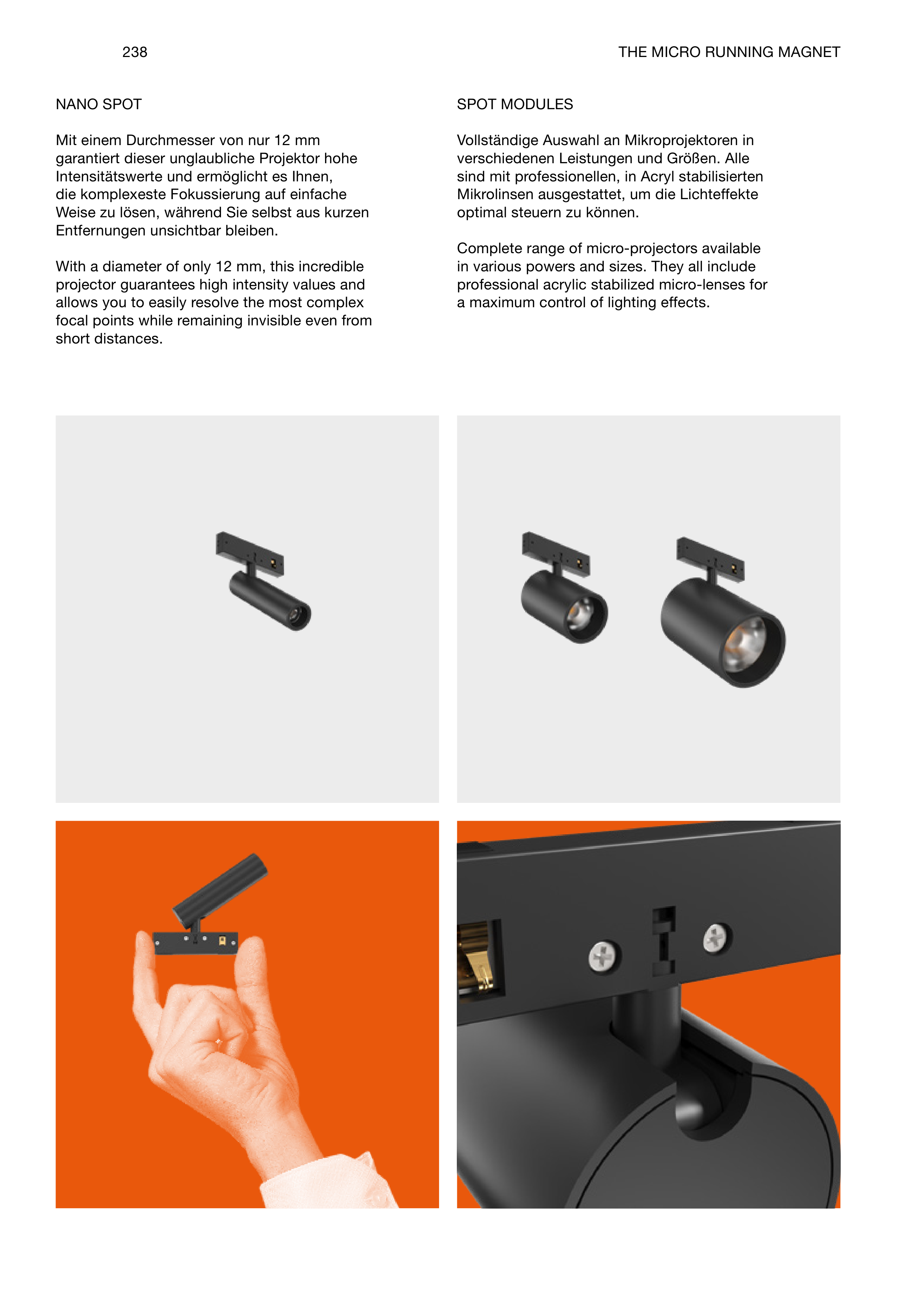 238

THE MICRO RUNNING MAGNET

NANO SPOT

Mit einem Durchmesser von nur 12 mm garantiert dieser unglaubliche Projektor hohe Intensitätswerte und ermöglicht es Ihnen, die komplexeste Fokussierung auf einfache Weise zu lösen, während Sie selbst aus kurzen Entfernungen unsichtbar bleiben.

With a diameter of only 12 mm, this incredible projector guarantees high intensity values and allows you to easily resolve the most complex focal points while remaining invisible even from short distances.

SPOT MODULES

Vollständige Auswahl an Mikroprojektoren in verschiedenen Leistungen und Größen. Alle sind mit professionellen, in Acryl stabilisierten Mikrolinsen ausgestattet, um die Lichteffekte optimal steuern zu können.

Complete range of micro-projectors available in various powers and sizes. They all include professional acrylic stabilized micro-lenses for a maximum control of lighting effects.