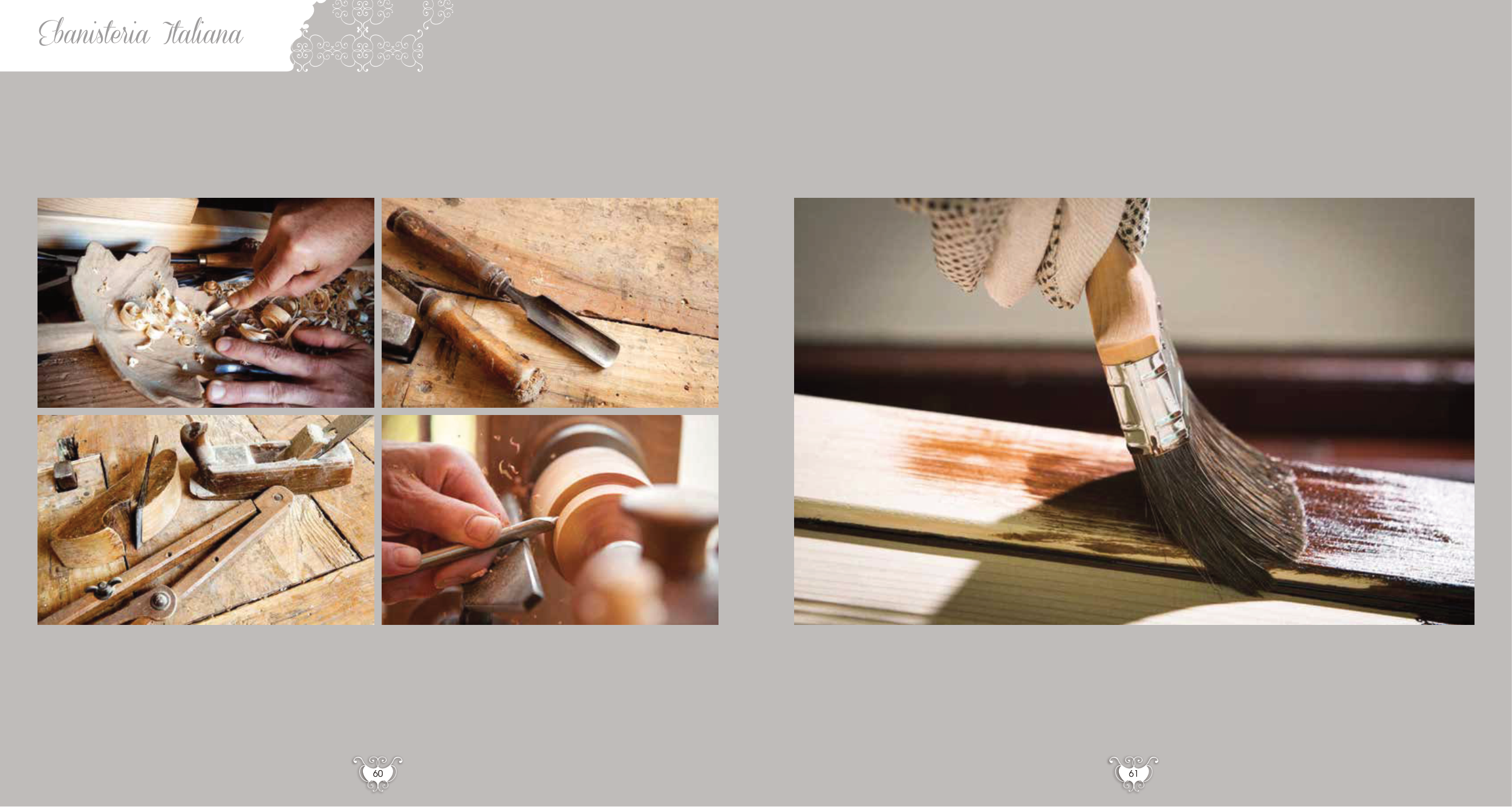 Ebanisteria Italiana

60

61