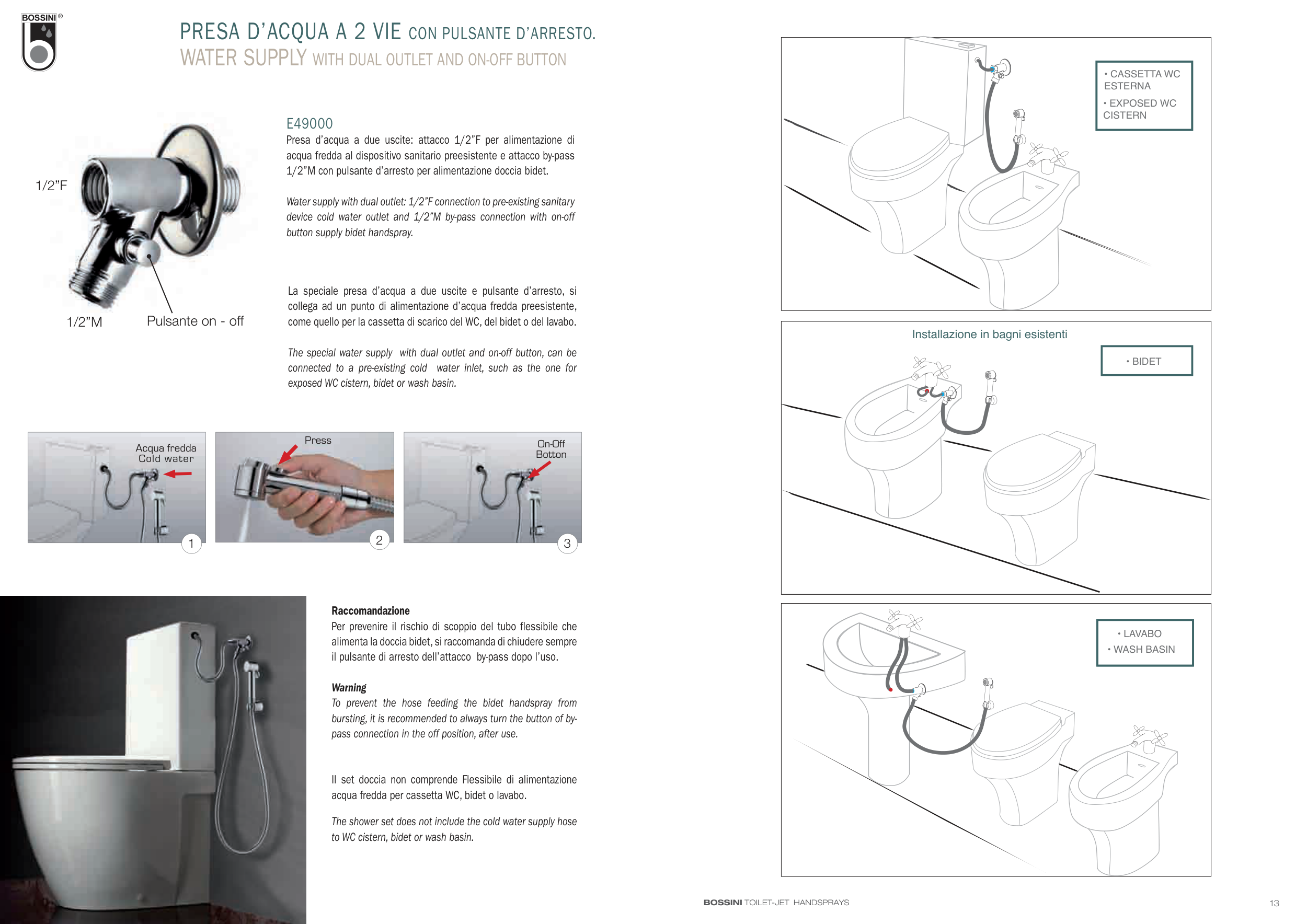 BOSSINI ®

PRESA D'ACQUA A 2 VIE CON PULSANTE D'ARRESTO.
WATER SUPPLY WITH DUAL OUTLET AND ON-OFF BUTTON

1/2"F

1/2"M

Pulsante on - off

E49000
Presa d'acqua a due uscite: attacco 1/2"F per alimentazione di acqua fredda al dispositivo sanitario preesistente e attacco by-pass 1/2"M con pulsante d'arresto per alimentazione doccia bidet.

Water supply with dual outlet: 1/2"F connection to pre-existing sanitary device cold water outlet and 1/2"M by-pass connection with on-off button supply bidet handspray.

La speciale presa d'acqua a due uscite e pulsante d'arresto, si collega ad un punto di alimentazione d'acqua fredda preesistente, come quello per la cassetta di scarico del WC, del bidet o del lavabo.

The special water supply with dual outlet and on-off button, can be connected to a pre-existing cold water inlet, such as the one for exposed WC cistern, bidet or wash basin.

Acqua fredda
Cold water

1

Press

2

On-Off
Botton

3

Raccomandazione
Per prevenire il rischio di scoppio del tubo flessibile che alimenta la doccia bidet, si raccomanda di chiudere sempre il pulsante di arresto dell'attacco by-pass dopo l'uso.

Warning
To prevent the hose feeding the bidet handspray from bursting, it is recommended to always turn the button of by-pass connection in the off position, after use.

Il set doccia non comprende Flessibile di alimentazione acqua fredda per cassetta WC, bidet o lavabo.

The shower set does not include the cold water supply hose to WC cistern, bidet or wash basin.

• CASSETTA WC ESTERNA
• EXPOSED WC CISTERN

Installazione in bagni esistenti

• BIDET

• LAVABO
• WASH BASIN

BOSSINI TOILET-JET HANDSPRAYS

13