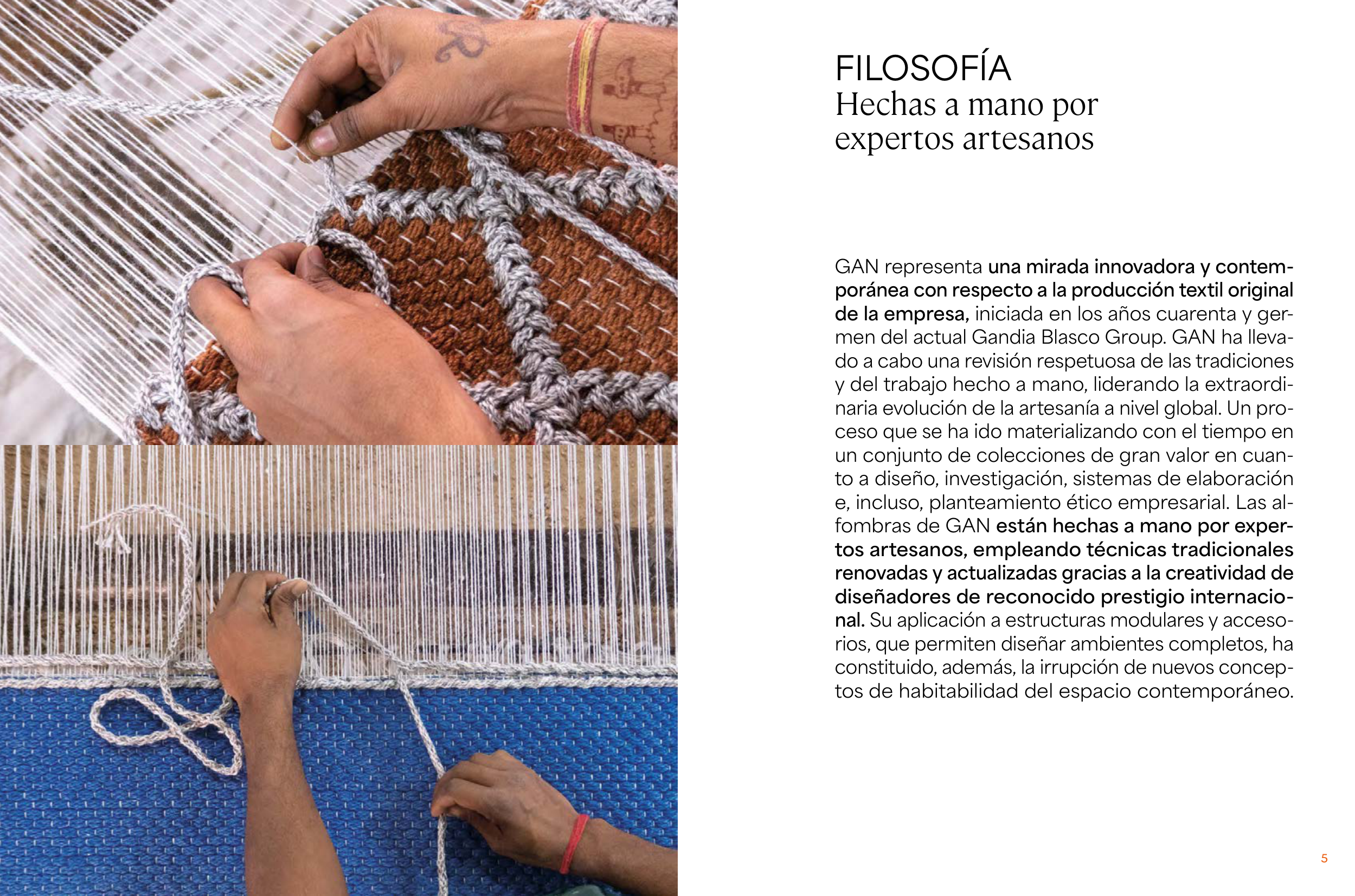 FILOSOFÍA
Hechas a mano por expertos artesanos

GAN representa una mirada innovadora y contemporánea con respecto a la producción textil original de la empresa, iniciada en los años cuarenta y germen del actual Gandia Blasco Group. GAN ha llevado a cabo una revisión respetuosa de las tradiciones y del trabajo hecho a mano, liderando la extraordinaria evolución de la artesanía a nivel global. Un proceso que se ha ido materializando con el tiempo en un conjunto de colecciones de gran valor en cuanto a diseño, investigación, sistemas de elaboración e, incluso, planteamiento ético empresarial. Las alfombras de GAN están hechas a mano por expertos artesanos, empleando técnicas tradicionales renovadas y actualizadas gracias a la creatividad de diseñadores de reconocido prestigio internacional. Su aplicación a estructuras modulares y accesorios, que permiten diseñar ambientes completos, ha constituido, además, la irrupción de nuevos conceptos de habitabilidad del espacio contemporáneo.

5