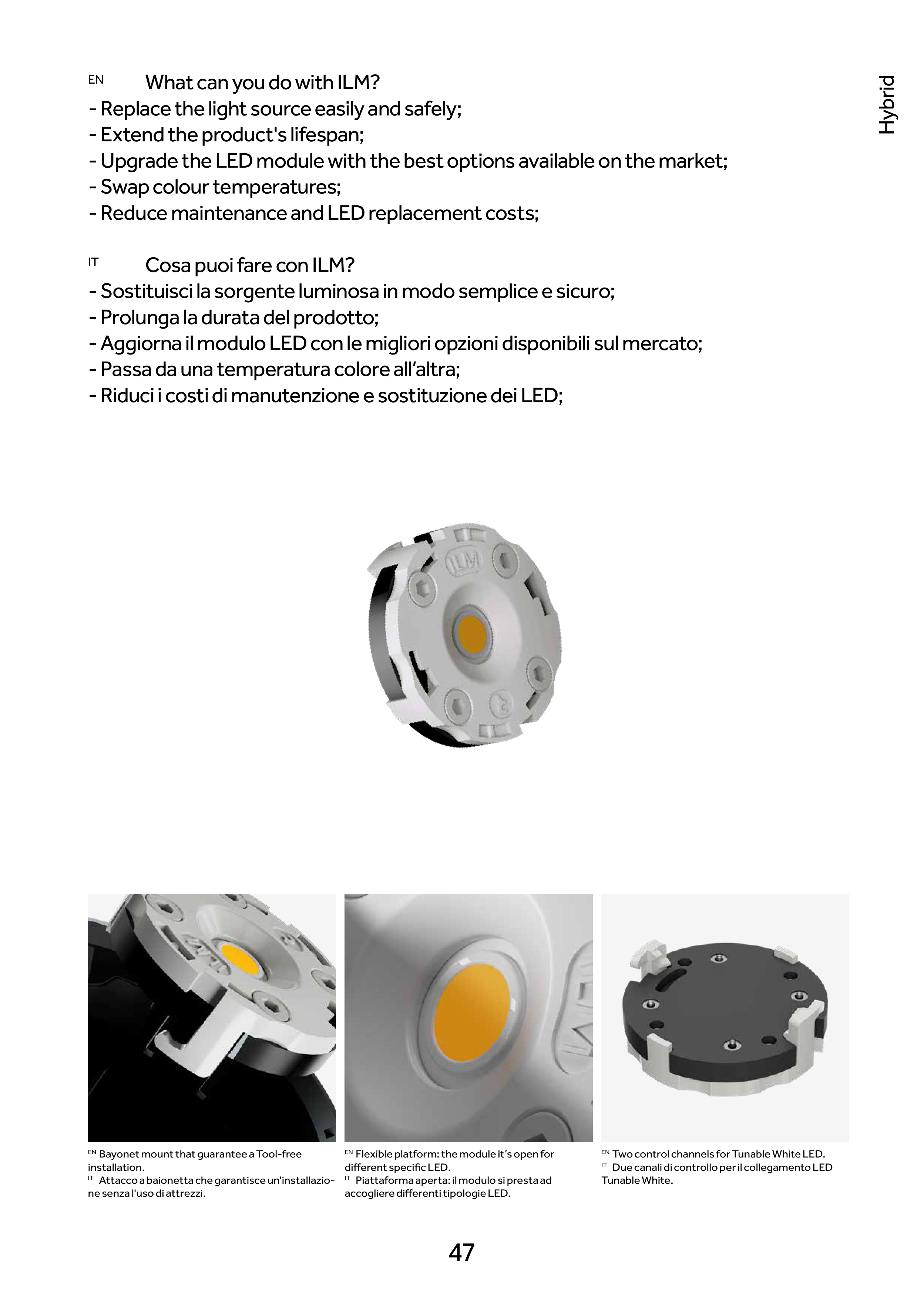 Hybrid

EN What can you do with ILM?
- Replace the light source easily and safely;
- Extend the product's lifespan;
- Upgrade the LED module with the best options available on the market;
- Swap colour temperatures;
- Reduce maintenance and LED replacement costs;

IT Cosa puoi fare con ILM?
- Sostituisci la sorgente luminosa in modo semplice e sicuro;
- Prolunga la durata del prodotto;
- Aggiorna il modulo LED con le migliori opzioni disponibili sul mercato;
- Passa da una temperatura colore all'altra;
- Riduci i costi di manutenzione e sostituzione dei LED;

ILM

EN Bayonet mount that guarantee a Tool-free installation.
IT Attacco a baionetta che garantisce un'installazione senza l'uso di attrezzi.

EN Flexible platform: the module it's open for different specific LED.
IT Piattaforma aperta: il modulo si presta ad accogliere differenti tipologie LED.

EN Two control channels for Tunable White LED.
IT Due canali di controllo per il collegamento LED Tunable White.

47