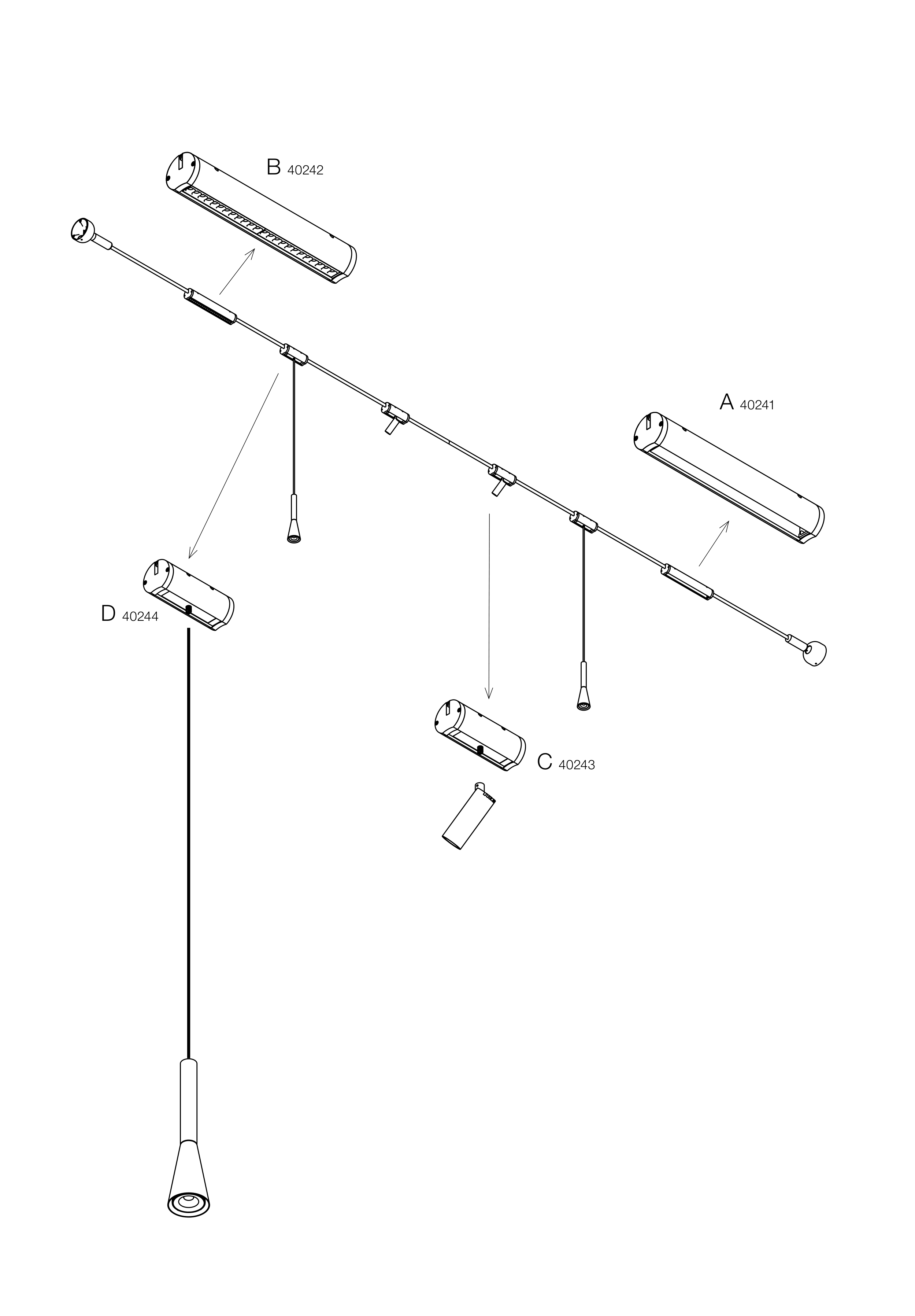 B 40242

A 40241

D 40244

C 40243