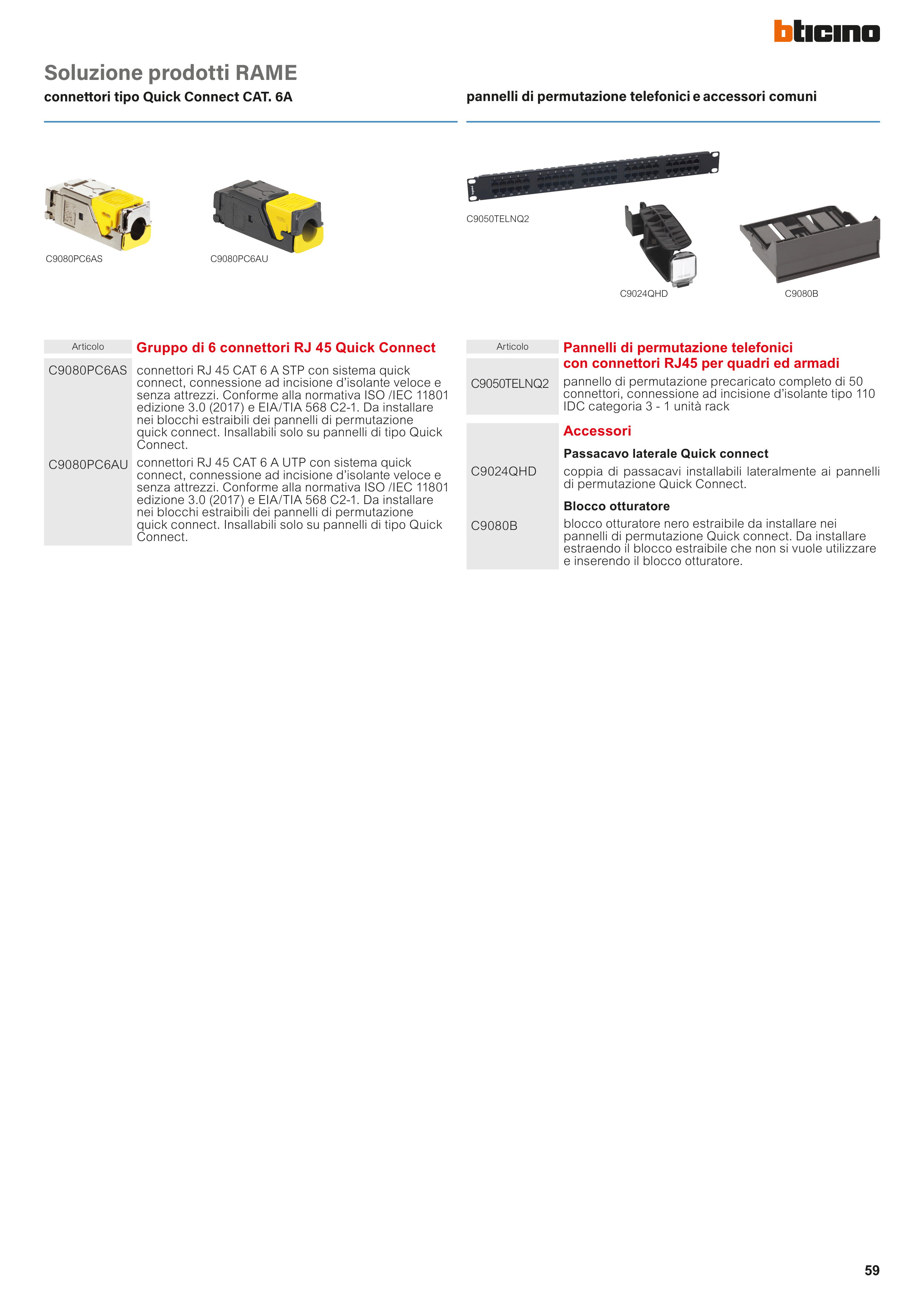 bticino

Soluzione prodotti RAME

connettori tipo Quick Connect CAT. 6A

C9080PC6AS

C9080PC6AU

| Articolo | Gruppo di 6 connettori RJ 45 Quick Connect |
|---|---|
| C9080PC6AS | connettori RJ 45 CAT 6 A STP con sistema quick connect, connessione ad incisione d'isolante veloce e senza attrezzi. Conforme alla normativa ISO /IEC 11801 edizione 3.0 (2017) e EIA/TIA 568 C2-1. Da installare nei blocchi estraibili dei pannelli di permutazione quick connect. Insallabili solo su pannelli di tipo Quick Connect. |
| C9080PC6AU | connettori RJ 45 CAT 6 A UTP con sistema quick connect, connessione ad incisione d'isolante veloce e senza attrezzi. Conforme alla normativa ISO /IEC 11801 edizione 3.0 (2017) e EIA/TIA 568 C2-1. Da installare nei blocchi estraibili dei pannelli di permutazione quick connect. Insallabili solo su pannelli di tipo Quick Connect. |

pannelli di permutazione telefonici e accessori comuni

C9050TELNQ2

C9024QHD

C9080B

| Articolo | Pannelli di permutazione telefonici con connettori RJ45 per quadri ed armadi |
|---|---|
| C9050TELNQ2 | pannello di permutazione precaricato completo di 50 connettori, connessione ad incisione d'isolante tipo 110 IDC categoria 3 - 1 unità rack |
| | Accessori |
| | Passacavo laterale Quick connect |
| C9024QHD | coppia di passacavi installabili lateralmente ai pannelli di permutazione Quick Connect. |
| | Blocco otturatore |
| C9080B | blocco otturatore nero estraibile da installare nei pannelli di permutazione Quick connect. Da installare estraendo il blocco estraibile che non si vuole utilizzare e inserendo il blocco otturatore. |

59