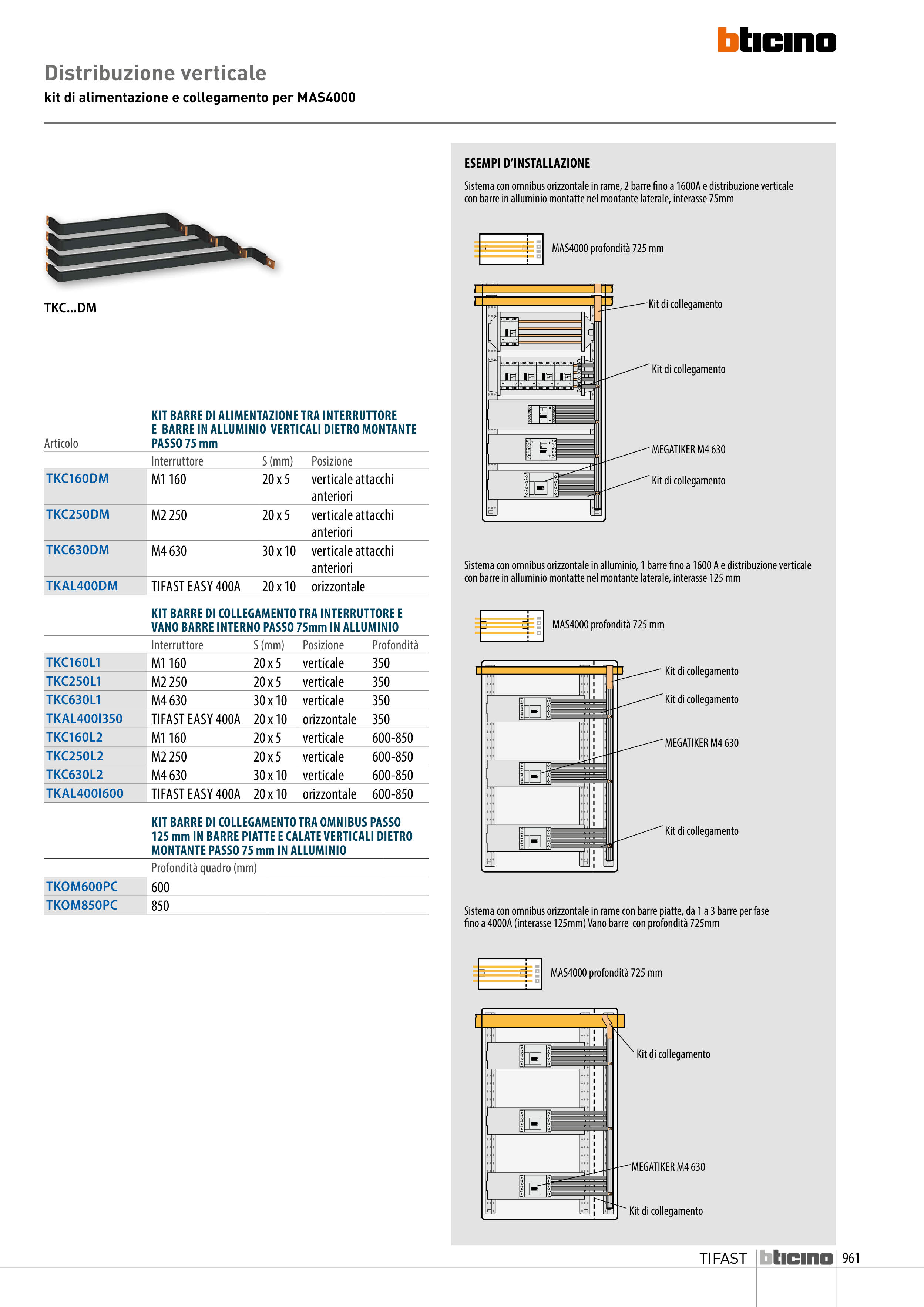 bticino

Distribuzione verticale
kit di alimentazione e collegamento per MAS4000

TKC...DM

| Articolo | KIT BARRE DI ALIMENTAZIONE TRA INTERRUTTORE E BARRE IN ALLUMINIO VERTICALI DIETRO MONTANTE PASSO 75 mm | | |
|---|---|---|---|
| | Interruttore | S (mm) | Posizione |
| TKC160DM | M1 160 | 20 x 5 | verticale attacchi anteriori |
| TKC250DM | M2 250 | 20 x 5 | verticale attacchi anteriori |
| TKC630DM | M4 630 | 30 x 10 | verticale attacchi anteriori |
| TKAL400DM | TIFAST EASY 400A | 20 x 10 | orizzontale |

| | KIT BARRE DI COLLEGAMENTO TRA INTERRUTTORE E VANO BARRE INTERNO PASSO 75mm IN ALLUMINIO | | | |
|---|---|---|---|---|
| | Interruttore | S (mm) | Posizione | Profondità |
| TKC160L1 | M1 160 | 20 x 5 | verticale | 350 |
| TKC250L1 | M2 250 | 20 x 5 | verticale | 350 |
| TKC630L1 | M4 630 | 30 x 10 | verticale | 350 |
| TKAL400I350 | TIFAST EASY 400A | 20 x 10 | orizzontale | 350 |
| TKC160L2 | M1 160 | 20 x 5 | verticale | 600-850 |
| TKC250L2 | M2 250 | 20 x 5 | verticale | 600-850 |
| TKC630L2 | M4 630 | 30 x 10 | verticale | 600-850 |
| TKAL400I600 | TIFAST EASY 400A | 20 x 10 | orizzontale | 600-850 |

| | KIT BARRE DI COLLEGAMENTO TRA OMNIBUS PASSO 125 mm IN BARRE PIATTE E CALATE VERTICALI DIETRO MONTANTE PASSO 75 mm IN ALLUMINIO |
|---|---|
| | Profondità quadro (mm) |
| TKOM600PC | 600 |
| TKOM850PC | 850 |

ESEMPI D'INSTALLAZIONE

Sistema con omnibus orizzontale in rame, 2 barre fino a 1600A e distribuzione verticale con barre in alluminio montatte nel montante laterale, interasse 75mm

MAS4000 profondità 725 mm
Kit di collegamento
Kit di collegamento
MEGATIKER M4 630
Kit di collegamento

Sistema con omnibus orizzontale in alluminio, 1 barre fino a 1600 A e distribuzione verticale con barre in alluminio montatte nel montante laterale, interasse 125 mm

MAS4000 profondità 725 mm
Kit di collegamento
Kit di collegamento
MEGATIKER M4 630
Kit di collegamento

Sistema con omnibus orizzontale in rame con barre piatte, da 1 a 3 barre per fase fino a 4000A (interasse 125mm) Vano barre con profondità 725mm

MAS4000 profondità 725 mm
Kit di collegamento
MEGATIKER M4 630
Kit di collegamento

TIFAST bticino 961