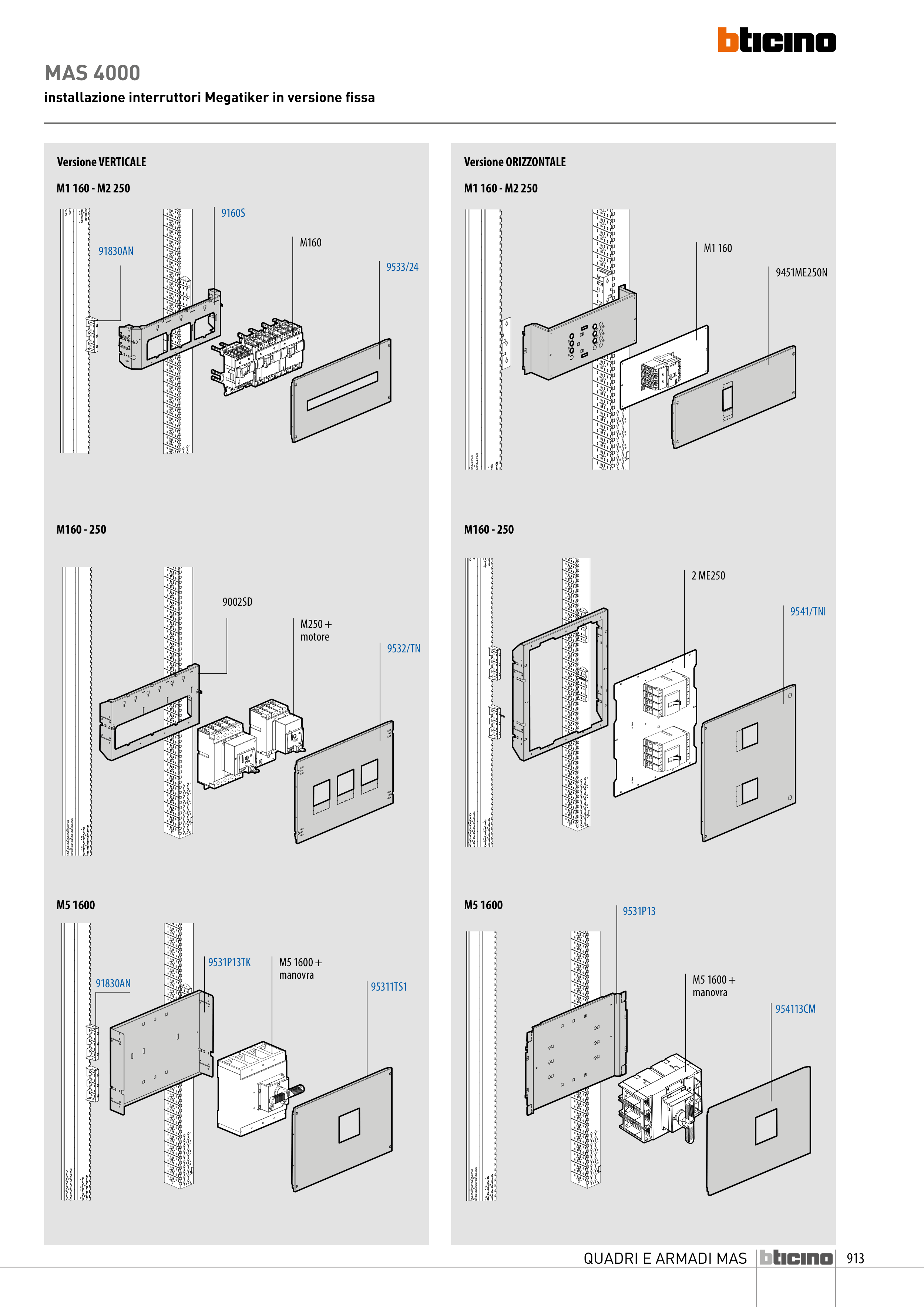 bticino

MAS 4000

installazione interruttori Megatiker in versione fissa

Versione VERTICALE

M1 160 - M2 250

9160S

91830AN

M160

9533/24

M160 - 250

9002SD

M250 + motore

9532/TN

M5 1600

91830AN

9531P13TK

M5 1600 + manovra

95311TS1

Versione ORIZZONTALE

M1 160 - M2 250

M1 160

9451ME250N

M160 - 250

2 ME250

9541/TNI

M5 1600

9531P13

M5 1600 + manovra

954113CM

QUADRI E ARMADI MAS bticino 913