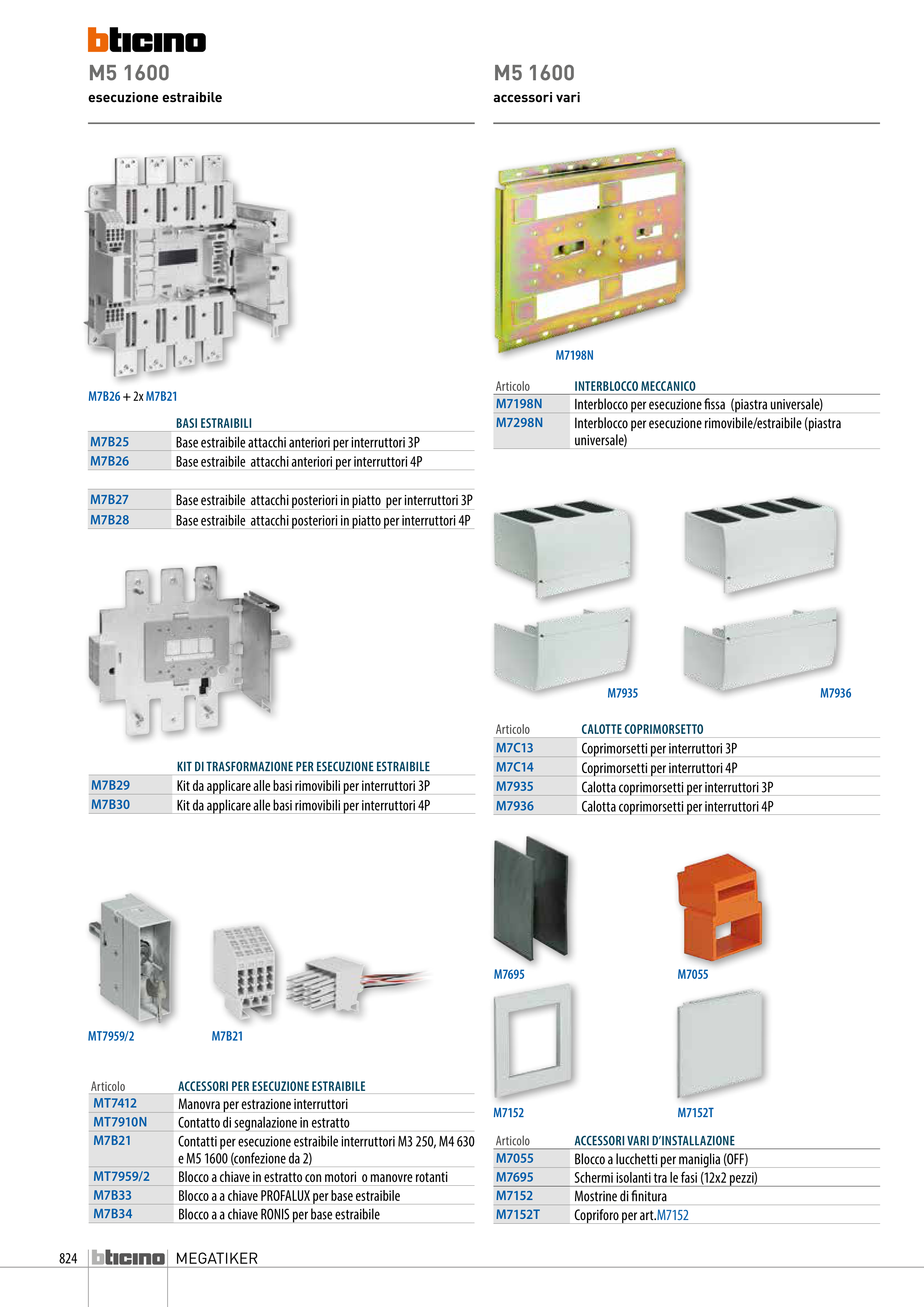 bticino

M5 1600

esecuzione estraibile

M7B26 + 2x M7B21

| | BASI ESTRAIBILI |
|---|---|
| M7B25 | Base estraibile attacchi anteriori per interruttori 3P |
| M7B26 | Base estraibile attacchi anteriori per interruttori 4P |

| | |
|---|---|
| M7B27 | Base estraibile attacchi posteriori in piatto per interruttori 3P |
| M7B28 | Base estraibile attacchi posteriori in piatto per interruttori 4P |

| | KIT DI TRASFORMAZIONE PER ESECUZIONE ESTRAIBILE |
|---|---|
| M7B29 | Kit da applicare alle basi rimovibili per interruttori 3P |
| M7B30 | Kit da applicare alle basi rimovibili per interruttori 4P |

MT7959/2

M7B21

| Articolo | ACCESSORI PER ESECUZIONE ESTRAIBILE |
|---|---|
| MT7412 | Manovra per estrazione interruttori |
| MT7910N | Contatto di segnalazione in estratto |
| M7B21 | Contatti per esecuzione estraibile interruttori M3 250, M4 630 e M5 1600 (confezione da 2) |
| MT7959/2 | Blocco a chiave in estratto con motori o manovre rotanti |
| M7B33 | Blocco a a chiave PROFALUX per base estraibile |
| M7B34 | Blocco a a chiave RONIS per base estraibile |

M5 1600

accessori vari

M7198N

| Articolo | INTERBLOCCO MECCANICO |
|---|---|
| M7198N | Interblocco per esecuzione fissa (piastra universale) |
| M7298N | Interblocco per esecuzione rimovibile/estraibile (piastra universale) |

M7935

M7936

| Articolo | CALOTTE COPRIMORSETTO |
|---|---|
| M7C13 | Coprimorsetti per interruttori 3P |
| M7C14 | Coprimorsetti per interruttori 4P |
| M7935 | Calotta coprimorsetti per interruttori 3P |
| M7936 | Calotta coprimorsetti per interruttori 4P |

M7695

M7055

M7152

M7152T

| Articolo | ACCESSORI VARI D'INSTALLAZIONE |
|---|---|
| M7055 | Blocco a lucchetti per maniglia (OFF) |
| M7695 | Schermi isolanti tra le fasi (12x2 pezzi) |
| M7152 | Mostrine di finitura |
| M7152T | Copriforo per art.M7152 |

824 bticino MEGATIKER