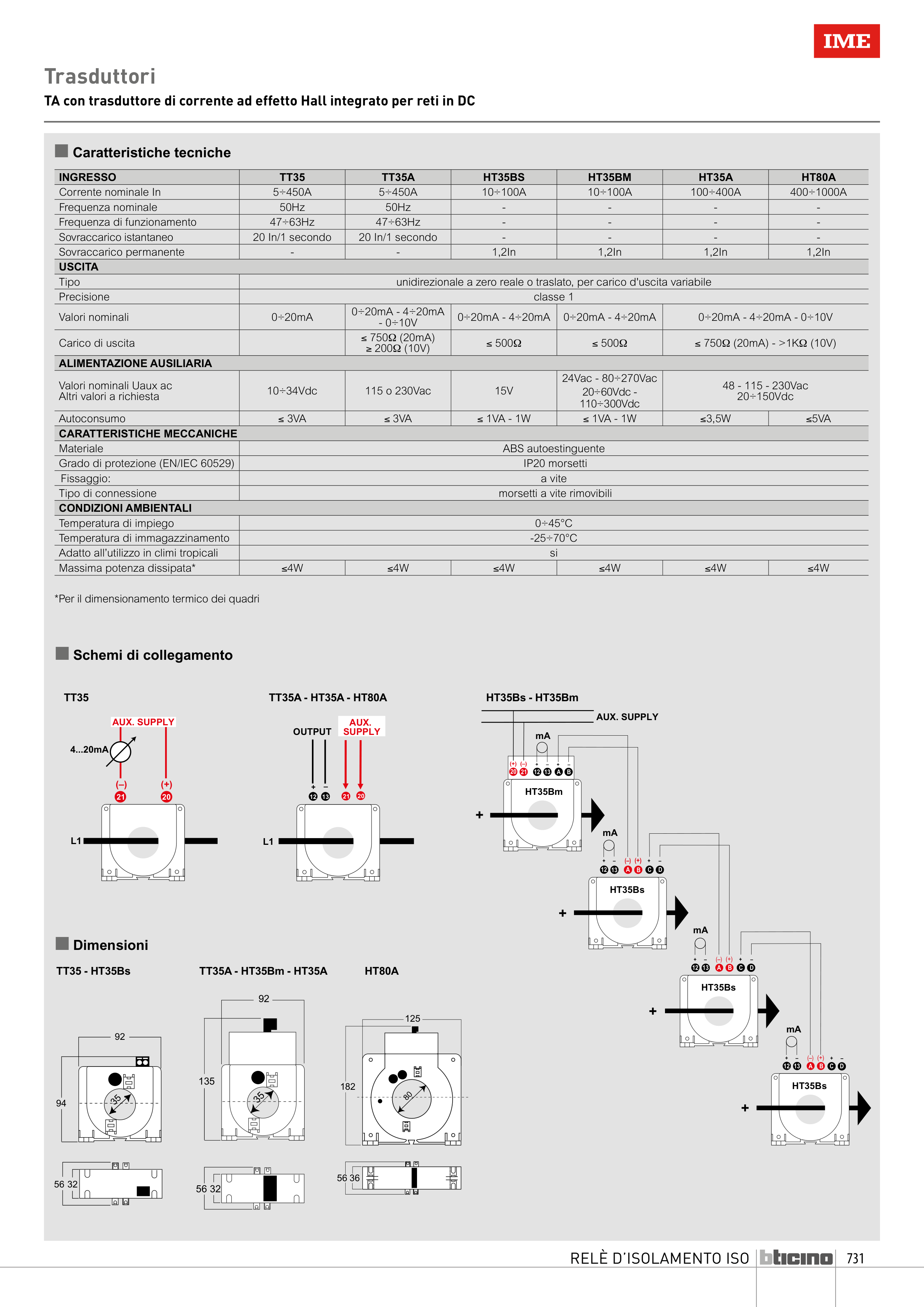 IME

Trasduttori

TA con trasduttore di corrente ad effetto Hall integrato per reti in DC

Caratteristiche tecniche

| INGRESSO | TT35 | TT35A | HT35BS | HT35BM | HT35A | HT80A |
|---|---|---|---|---|---|---|
| Corrente nominale In | 5÷450A | 5÷450A | 10÷100A | 10÷100A | 100÷400A | 400÷1000A |
| Frequenza nominale | 50Hz | 50Hz | - | - | - | - |
| Frequenza di funzionamento | 47÷63Hz | 47÷63Hz | - | - | - | - |
| Sovraccarico istantaneo | 20 In/1 secondo | 20 In/1 secondo | - | - | - | - |
| Sovraccarico permanente | - | - | 1,2In | 1,2In | 1,2In | 1,2In |
| USCITA | | | | | | |
| Tipo | unidirezionale a zero reale o traslato, per carico d'uscita variabile | | | | | |
| Precisione | classe 1 | | | | | |
| Valori nominali | 0÷20mA | 0÷20mA - 4÷20mA - 0÷10V | 0÷20mA - 4÷20mA | 0÷20mA - 4÷20mA | 0÷20mA - 4÷20mA - 0÷10V | |
| Carico di uscita | | ≤ 750Ω (20mA) ≥ 200Ω (10V) | ≤ 500Ω | ≤ 500Ω | ≤ 750Ω (20mA) - >1KΩ (10V) | |
| ALIMENTAZIONE AUSILIARIA | | | | | | |
| Valori nominali Uaux ac Altri valori a richiesta | 10÷34Vdc | 115 o 230Vac | 15V | 24Vac - 80÷270Vac 20÷60Vdc - 110÷300Vdc | 48 - 115 - 230Vac 20÷150Vdc | |
| Autoconsumo | ≤ 3VA | ≤ 3VA | ≤ 1VA - 1W | ≤ 1VA - 1W | ≤3,5W | ≤5VA |
| CARATTERISTICHE MECCANICHE | | | | | | |
| Materiale | ABS autoestinguente | | | | | |
| Grado di protezione (EN/IEC 60529) | IP20 morsetti | | | | | |
| Fissaggio: | a vite | | | | | |
| Tipo di connessione | morsetti a vite rimovibili | | | | | |
| CONDIZIONI AMBIENTALI | | | | | | |
| Temperatura di impiego | 0÷45°C | | | | | |
| Temperatura di immagazzinamento | -25÷70°C | | | | | |
| Adatto all'utilizzo in climi tropicali | si | | | | | |
| Massima potenza dissipata* | ≤4W | ≤4W | ≤4W | ≤4W | ≤4W | ≤4W |

*Per il dimensionamento termico dei quadri

Schemi di collegamento

TT35
AUX. SUPPLY
4...20mA
(–) (+)
21 20
L1

TT35A - HT35A - HT80A
OUTPUT
AUX. SUPPLY
+ –
12 13 21 20
L1

HT35Bs - HT35Bm
AUX. SUPPLY
mA
(+) (–) + – + –
20 21 12 13 A B
HT35Bm
+
mA
+ – (–) (+) + –
12 13 A B C D
HT35Bs
+
mA
+ – (–) (+) + –
12 13 A B C D
HT35Bs
+
mA
+ – (–) (+) + –
12 13 A B C D
HT35Bs
+

Dimensioni

TT35 - HT35Bs
92
94
35
56 32

TT35A - HT35Bm - HT35A
92
135
35
56 32

HT80A
125
182
80
56 36

RELÈ D'ISOLAMENTO ISO bticino 731