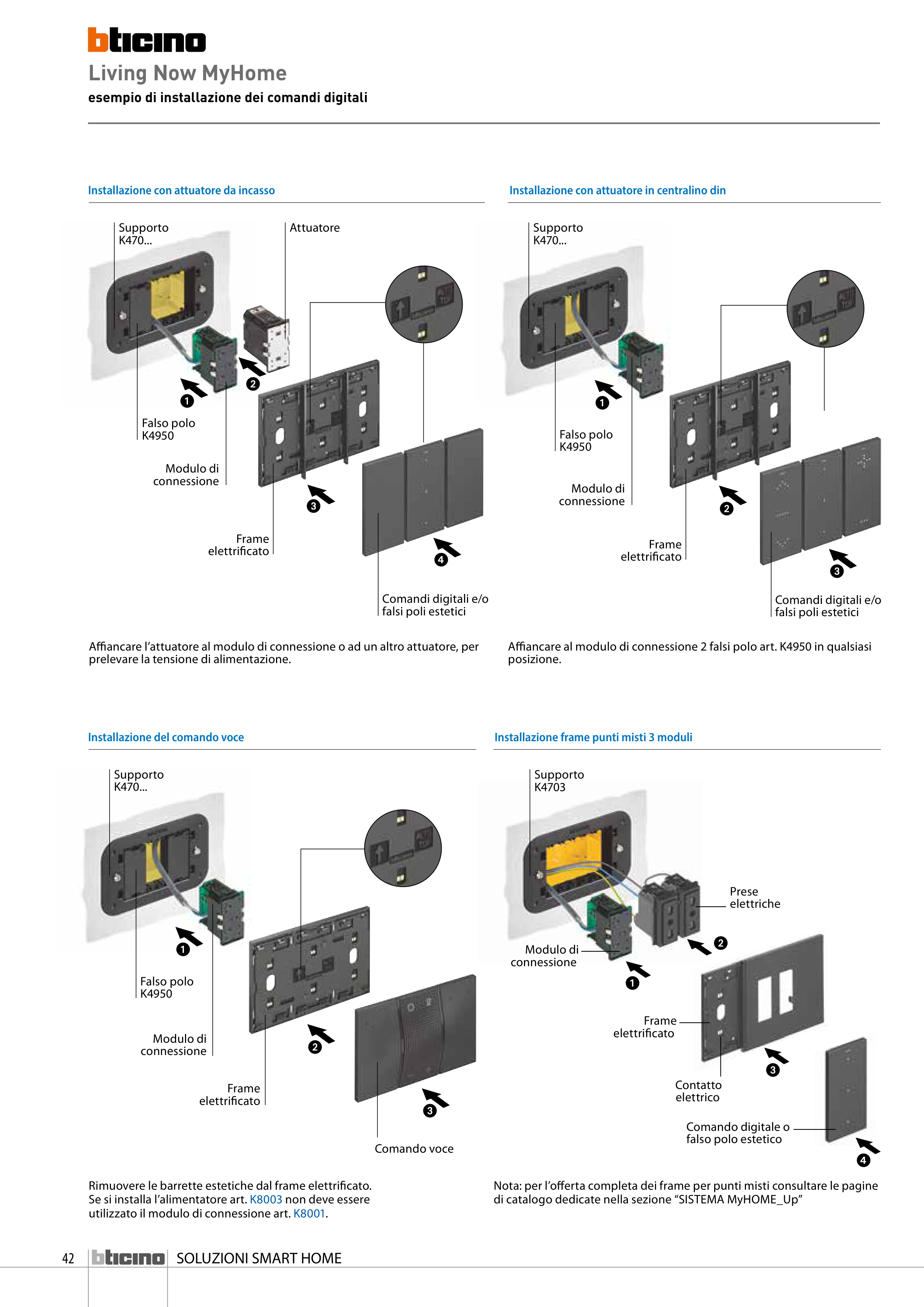 bticino
Living Now MyHome
esempio di installazione dei comandi digitali

Installazione con attuatore da incasso

Supporto K470...
Attuatore
1
2
Falso polo K4950
Modulo di connessione
3
Frame elettrificato
4
Comandi digitali e/o falsi poli estetici

Affiancare l'attuatore al modulo di connessione o ad un altro attuatore, per prelevare la tensione di alimentazione.

Installazione con attuatore in centralino din

Supporto K470...
1
Falso polo K4950
Modulo di connessione
2
Frame elettrificato
3
Comandi digitali e/o falsi poli estetici

Affiancare al modulo di connessione 2 falsi polo art. K4950 in qualsiasi posizione.

Installazione del comando voce

Supporto K470...
1
Falso polo K4950
Modulo di connessione
2
Frame elettrificato
3
Comando voce

Rimuovere le barrette estetiche dal frame elettrificato. Se si installa l'alimentatore art. K8003 non deve essere utilizzato il modulo di connessione art. K8001.

Installazione frame punti misti 3 moduli

Supporto K4703
Prese elettriche
2
Modulo di connessione
1
Frame elettrificato
3
Contatto elettrico
Comando digitale o falso polo estetico
4

Nota: per l'offerta completa dei frame per punti misti consultare le pagine di catalogo dedicate nella sezione "SISTEMA MyHOME_Up"

42 bticino SOLUZIONI SMART HOME