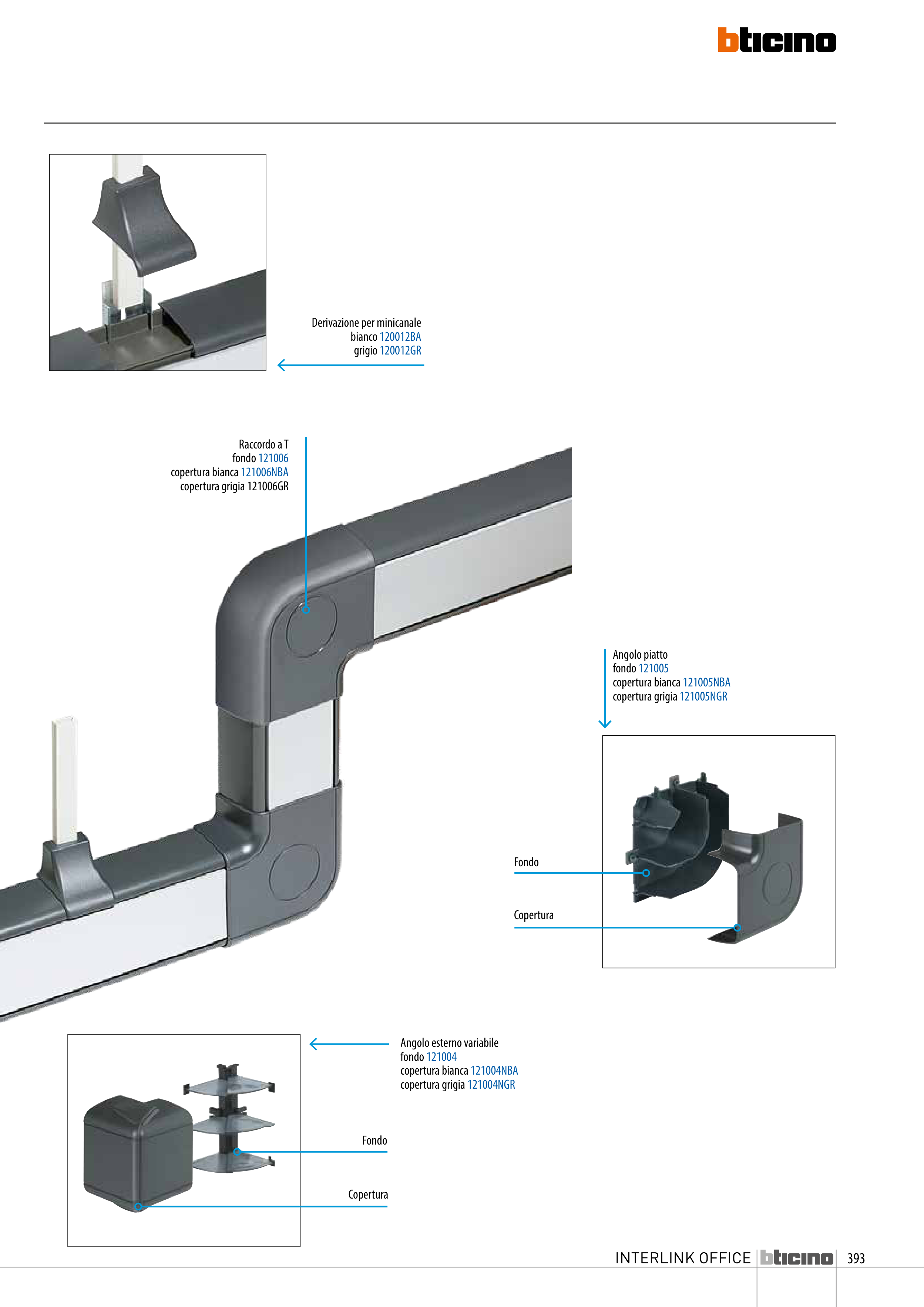 bticino

Derivazione per minicanale
bianco 120012BA
grigio 120012GR

Raccordo a T
fondo 121006
copertura bianca 121006NBA
copertura grigia 121006GR

Angolo piatto
fondo 121005
copertura bianca 121005NBA
copertura grigia 121005NGR

Fondo

Copertura

Angolo esterno variabile
fondo 121004
copertura bianca 121004NBA
copertura grigia 121004NGR

Fondo

Copertura

INTERLINK OFFICE bticino 393