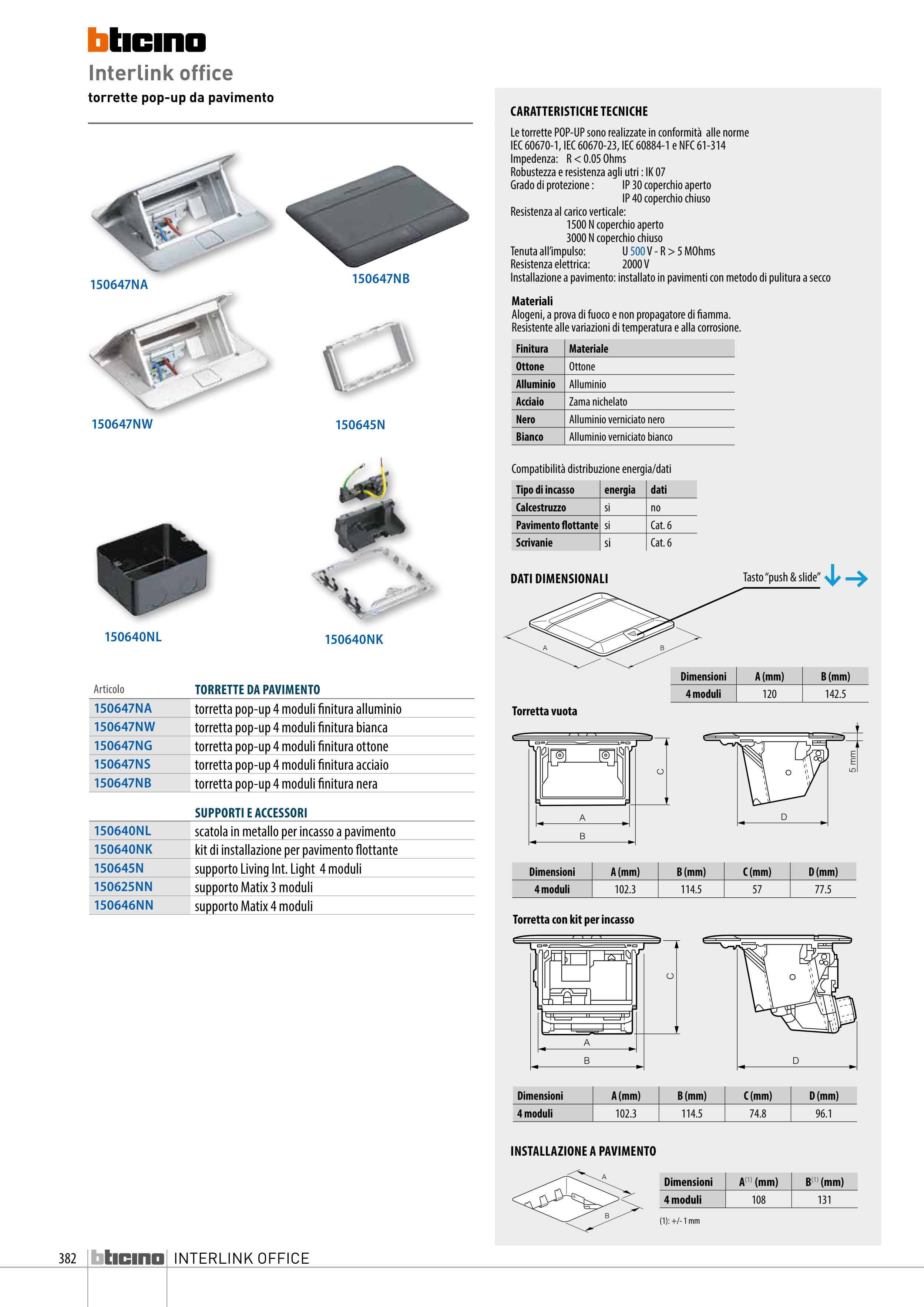 bticino
Interlink office
torrette pop-up da pavimento

150647NA
150647NB
150647NW
150645N
150640NL
150640NK

| Articolo | TORRETTE DA PAVIMENTO |
|---|---|
| 150647NA | torretta pop-up 4 moduli finitura alluminio |
| 150647NW | torretta pop-up 4 moduli finitura bianca |
| 150647NG | torretta pop-up 4 moduli finitura ottone |
| 150647NS | torretta pop-up 4 moduli finitura acciaio |
| 150647NB | torretta pop-up 4 moduli finitura nera |

| | SUPPORTI E ACCESSORI |
|---|---|
| 150640NL | scatola in metallo per incasso a pavimento |
| 150640NK | kit di installazione per pavimento flottante |
| 150645N | supporto Living Int. Light 4 moduli |
| 150625NN | supporto Matix 3 moduli |
| 150646NN | supporto Matix 4 moduli |

CARATTERISTICHE TECNICHE
Le torrette POP-UP sono realizzate in conformità alle norme IEC 60670-1, IEC 60670-23, IEC 60884-1 e NFC 61-314
Impedenza: R < 0.05 Ohms
Robustezza e resistenza agli utri : IK 07
Grado di protezione : IP 30 coperchio aperto
IP 40 coperchio chiuso
Resistenza al carico verticale:
1500 N coperchio aperto
3000 N coperchio chiuso
Tenuta all'impulso: U 500 V - R > 5 MOhms
Resistenza elettrica: 2000 V
Installazione a pavimento: installato in pavimenti con metodo di pulitura a secco

Materiali
Alogeni, a prova di fuoco e non propagatore di fiamma.
Resistente alle variazioni di temperatura e alla corrosione.

| Finitura | Materiale |
|---|---|
| Ottone | Ottone |
| Alluminio | Alluminio |
| Acciaio | Zama nichelato |
| Nero | Alluminio verniciato nero |
| Bianco | Alluminio verniciato bianco |

Compatibilità distribuzione energia/dati

| Tipo di incasso | energia | dati |
|---|---|---|
| Calcestruzzo | si | no |
| Pavimento flottante | si | Cat. 6 |
| Scrivanie | si | Cat. 6 |

DATI DIMENSIONALI
Tasto "push & slide"
A B

| Dimensioni | A (mm) | B (mm) |
|---|---|---|
| 4 moduli | 120 | 142.5 |

Torretta vuota
C A B D 5 mm

| Dimensioni | A (mm) | B (mm) | C (mm) | D (mm) |
|---|---|---|---|---|
| 4 moduli | 102.3 | 114.5 | 57 | 77.5 |

Torretta con kit per incasso
C A B D

| Dimensioni | A (mm) | B (mm) | C (mm) | D (mm) |
|---|---|---|---|---|
| 4 moduli | 102.3 | 114.5 | 74.8 | 96.1 |

INSTALLAZIONE A PAVIMENTO
A B

| Dimensioni | A$^{(1)}$ (mm) | B$^{(1)}$ (mm) |
|---|---|---|
| 4 moduli | 108 | 131 |

(1): +/- 1 mm

382 bticino INTERLINK OFFICE