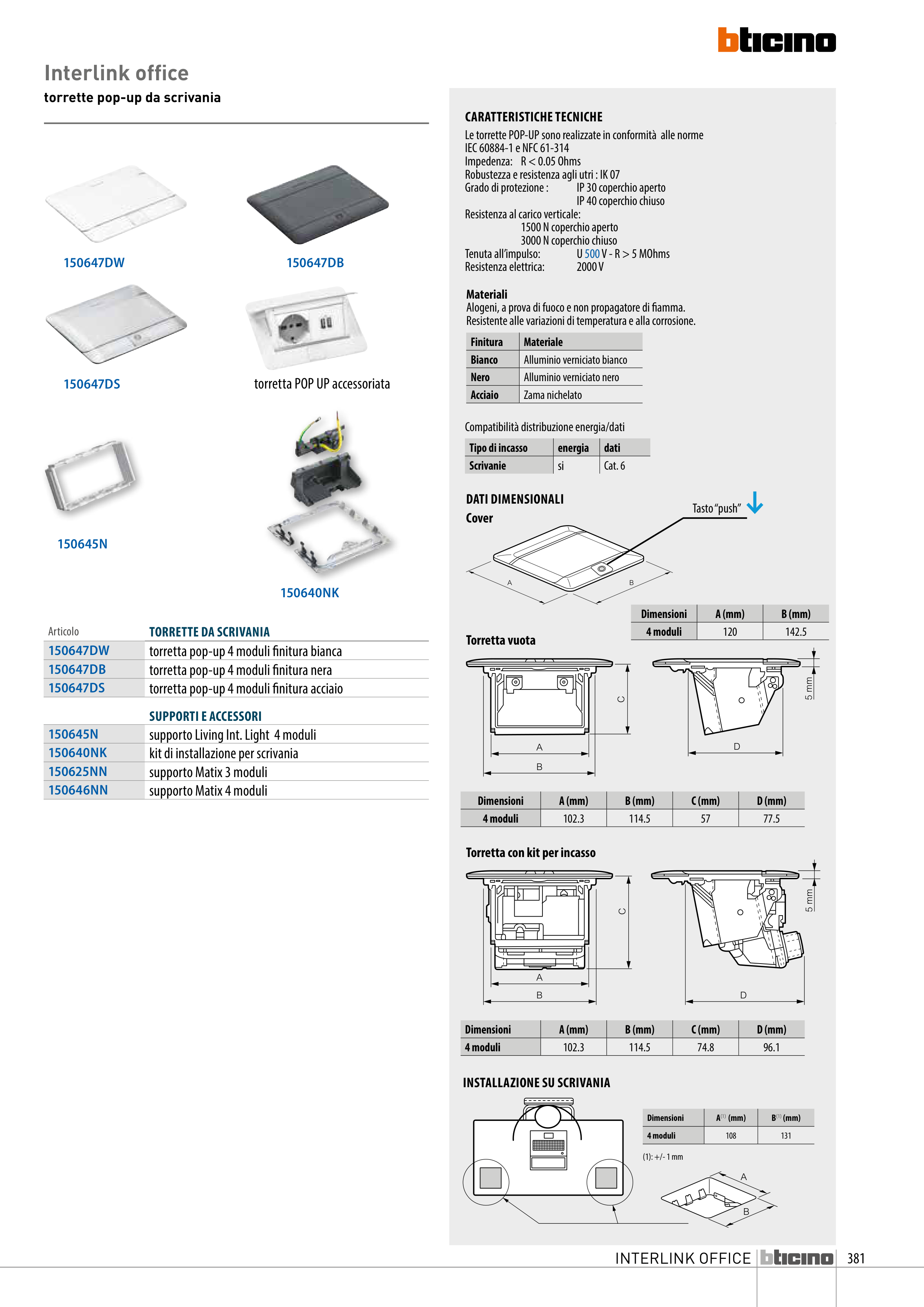 bticino

Interlink office
torrette pop-up da scrivania

150647DW
150647DB
150647DS
torretta POP UP accessoriata
150645N
150640NK

| Articolo | TORRETTE DA SCRIVANIA |
|---|---|
| 150647DW | torretta pop-up 4 moduli finitura bianca |
| 150647DB | torretta pop-up 4 moduli finitura nera |
| 150647DS | torretta pop-up 4 moduli finitura acciaio |
| | SUPPORTI E ACCESSORI |
| 150645N | supporto Living Int. Light 4 moduli |
| 150640NK | kit di installazione per scrivania |
| 150625NN | supporto Matix 3 moduli |
| 150646NN | supporto Matix 4 moduli |

CARATTERISTICHE TECNICHE
Le torrette POP-UP sono realizzate in conformità alle norme IEC 60884-1 e NFC 61-314
Impedenza: R < 0.05 Ohms
Robustezza e resistenza agli utri : IK 07
Grado di protezione : IP 30 coperchio aperto
IP 40 coperchio chiuso
Resistenza al carico verticale:
1500 N coperchio aperto
3000 N coperchio chiuso
Tenuta all'impulso: U 500 V - R > 5 MOhms
Resistenza elettrica: 2000 V

Materiali
Alogeni, a prova di fuoco e non propagatore di fiamma.
Resistente alle variazioni di temperatura e alla corrosione.

| Finitura | Materiale |
|---|---|
| Bianco | Alluminio verniciato bianco |
| Nero | Alluminio verniciato nero |
| Acciaio | Zama nichelato |

Compatibilità distribuzione energia/dati

| Tipo di incasso | energia | dati |
|---|---|---|
| Scrivanie | si | Cat. 6 |

DATI DIMENSIONALI
Cover
Tasto "push"
A
B

| Dimensioni | A (mm) | B (mm) |
|---|---|---|
| 4 moduli | 120 | 142.5 |

Torretta vuota
C
A
B
D
5 mm

| Dimensioni | A (mm) | B (mm) | C (mm) | D (mm) |
|---|---|---|---|---|
| 4 moduli | 102.3 | 114.5 | 57 | 77.5 |

Torretta con kit per incasso
C
A
B
D
5 mm

| Dimensioni | A (mm) | B (mm) | C (mm) | D (mm) |
|---|---|---|---|---|
| 4 moduli | 102.3 | 114.5 | 74.8 | 96.1 |

INSTALLAZIONE SU SCRIVANIA

| Dimensioni | A$^{(1)}$ (mm) | B$^{(1)}$ (mm) |
|---|---|---|
| 4 moduli | 108 | 131 |

(1): +/- 1 mm
A
B

INTERLINK OFFICE bticino 381