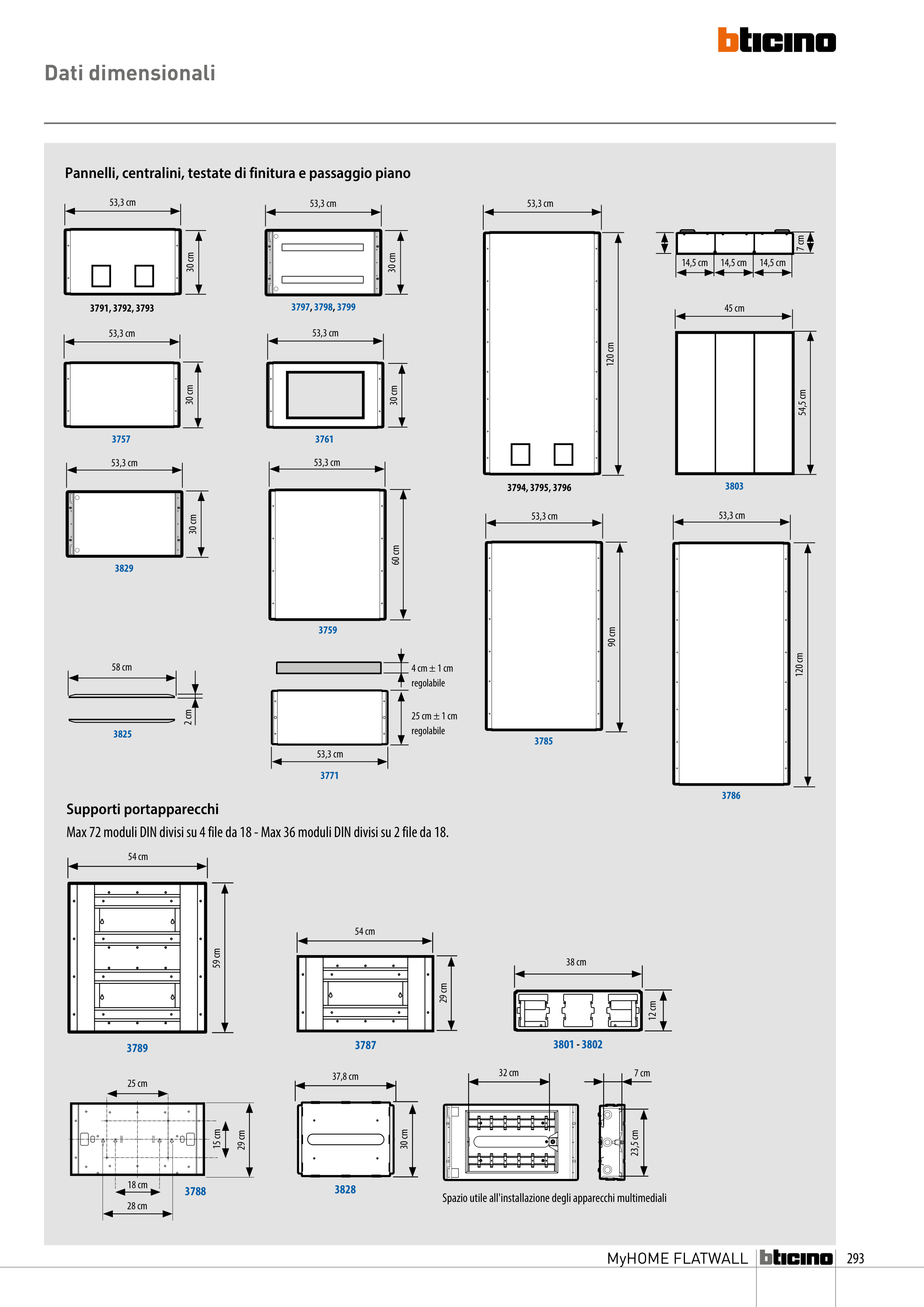 bticino

Dati dimensionali

Pannelli, centralini, testate di finitura e passaggio piano

53,3 cm
30 cm
3791, 3792, 3793

53,3 cm
30 cm
3797, 3798, 3799

53,3 cm
120 cm
3794, 3795, 3796

7 cm
14,5 cm 14,5 cm 14,5 cm

45 cm
54,5 cm
3803

53,3 cm
30 cm
3757

53,3 cm
30 cm
3761

53,3 cm
30 cm
3829

53,3 cm
60 cm
3759

53,3 cm
90 cm
3785

53,3 cm
120 cm
3786

58 cm
2 cm
3825

4 cm ± 1 cm regolabile
25 cm ± 1 cm regolabile
53,3 cm
3771

Supporti portapparecchi
Max 72 moduli DIN divisi su 4 file da 18 - Max 36 moduli DIN divisi su 2 file da 18.

54 cm
59 cm
3789

54 cm
29 cm
3787

38 cm
12 cm
3801 - 3802

25 cm
15 cm
29 cm
18 cm
28 cm
3788

37,8 cm
30 cm
3828

32 cm
7 cm
23,5 cm
Spazio utile all'installazione degli apparecchi multimediali

MyHOME FLATWALL bticino 293