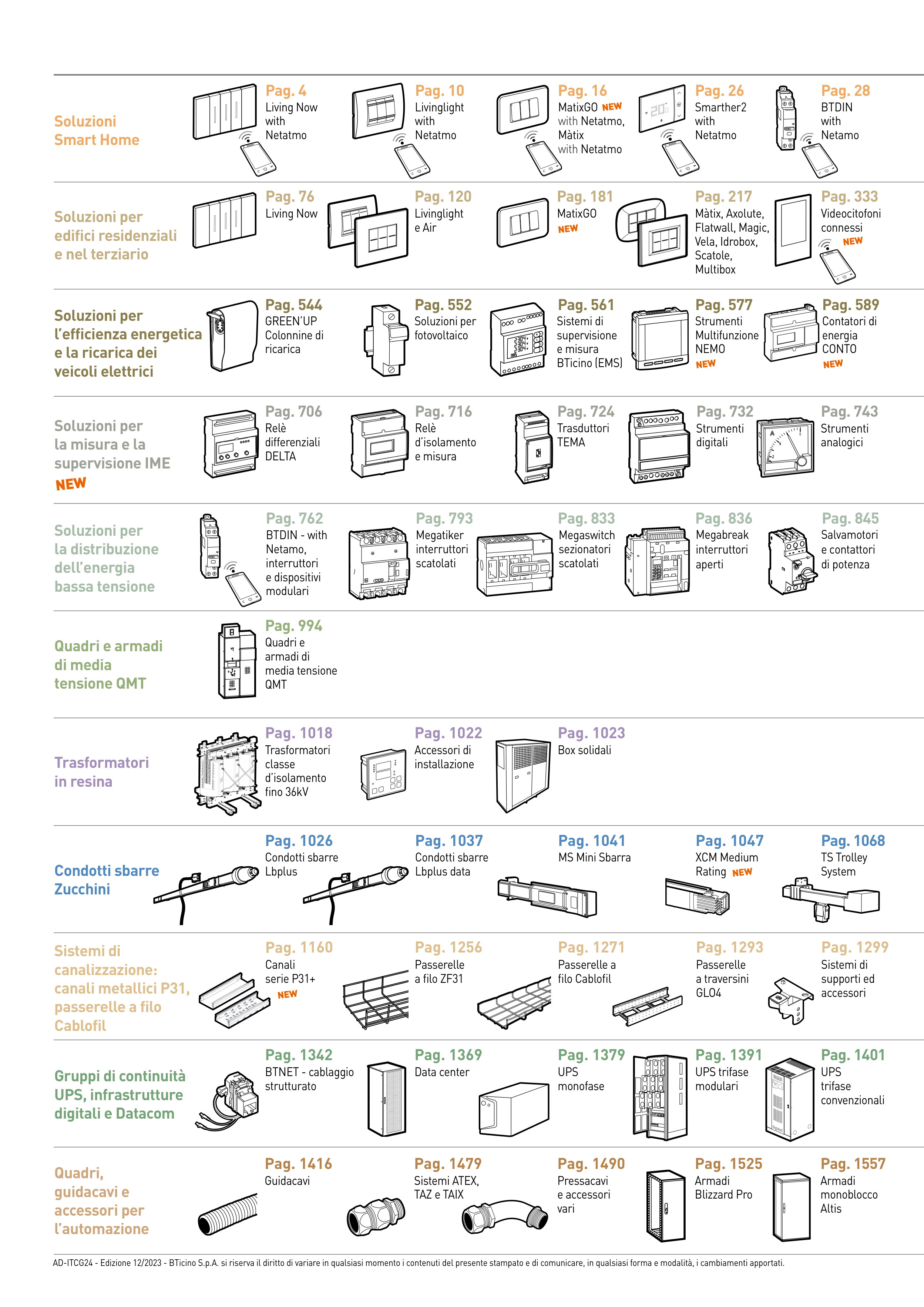 Soluzioni Smart Home

Pag. 4
Living Now with Netatmo

Pag. 10
Livinglight with Netatmo

Pag. 16
MatixGO NEW with Netatmo, Màtix with Netatmo

Pag. 26
Smarther2 with Netatmo

Pag. 28
BTDIN with Netamo

Soluzioni per edifici residenziali e nel terziario

Pag. 76
Living Now

Pag. 120
Livinglight e Air

Pag. 181
MatixGO NEW

Pag. 217
Màtix, Axolute, Flatwall, Magic, Vela, Idrobox, Scatole, Multibox

Pag. 333
Videocitofoni connessi NEW

Soluzioni per l'efficienza energetica e la ricarica dei veicoli elettrici

Pag. 544
GREEN'UP Colonnine di ricarica

Pag. 552
Soluzioni per fotovoltaico

Pag. 561
Sistemi di supervisione e misura BTicino (EMS)

Pag. 577
Strumenti Multifunzione NEMO NEW

Pag. 589
Contatori di energia CONTO NEW

Soluzioni per la misura e la supervisione IME NEW

Pag. 706
Relè differenziali DELTA

Pag. 716
Relè d'isolamento e misura

Pag. 724
Trasduttori TEMA

Pag. 732
Strumenti digitali

Pag. 743
Strumenti analogici

Soluzioni per la distribuzione dell'energia bassa tensione

Pag. 762
BTDIN - with Netamo, interruttori e dispositivi modulari

Pag. 793
Megatiker interruttori scatolati

Pag. 833
Megaswitch sezionatori scatolati

Pag. 836
Megabreak interruttori aperti

Pag. 845
Salvamotori e contattori di potenza

Quadri e armadi di media tensione QMT

Pag. 994
Quadri e armadi di media tensione QMT

Trasformatori in resina

Pag. 1018
Trasformatori classe d'isolamento fino 36kV

Pag. 1022
Accessori di installazione

Pag. 1023
Box solidali

Condotti sbarre Zucchini

Pag. 1026
Condotti sbarre Lbplus

Pag. 1037
Condotti sbarre Lbplus data

Pag. 1041
MS Mini Sbarra

Pag. 1047
XCM Medium Rating NEW

Pag. 1068
TS Trolley System

Sistemi di canalizzazione: canali metallici P31, passerelle a filo Cablofil

Pag. 1160
Canali serie P31+ NEW

Pag. 1256
Passerelle a filo ZF31

Pag. 1271
Passerelle a filo Cablofil

Pag. 1293
Passerelle a traversini GLO4

Pag. 1299
Sistemi di supporti ed accessori

Gruppi di continuità UPS, infrastrutture digitali e Datacom

Pag. 1342
BTNET - cablaggio strutturato

Pag. 1369
Data center

Pag. 1379
UPS monofase

Pag. 1391
UPS trifase modulari

Pag. 1401
UPS trifase convenzionali

Quadri, guidacavi e accessori per l'automazione

Pag. 1416
Guidacavi

Pag. 1479
Sistemi ATEX, TAZ e TAIX

Pag. 1490
Pressacavi e accessori vari

Pag. 1525
Armadi Blizzard Pro

Pag. 1557
Armadi monoblocco Altis

AD-ITCG24 - Edizione 12/2023 - BTicino S.p.A. si riserva il diritto di variare in qualsiasi momento i contenuti del presente stampato e di comunicare, in qualsiasi forma e modalità, i cambiamenti apportati.