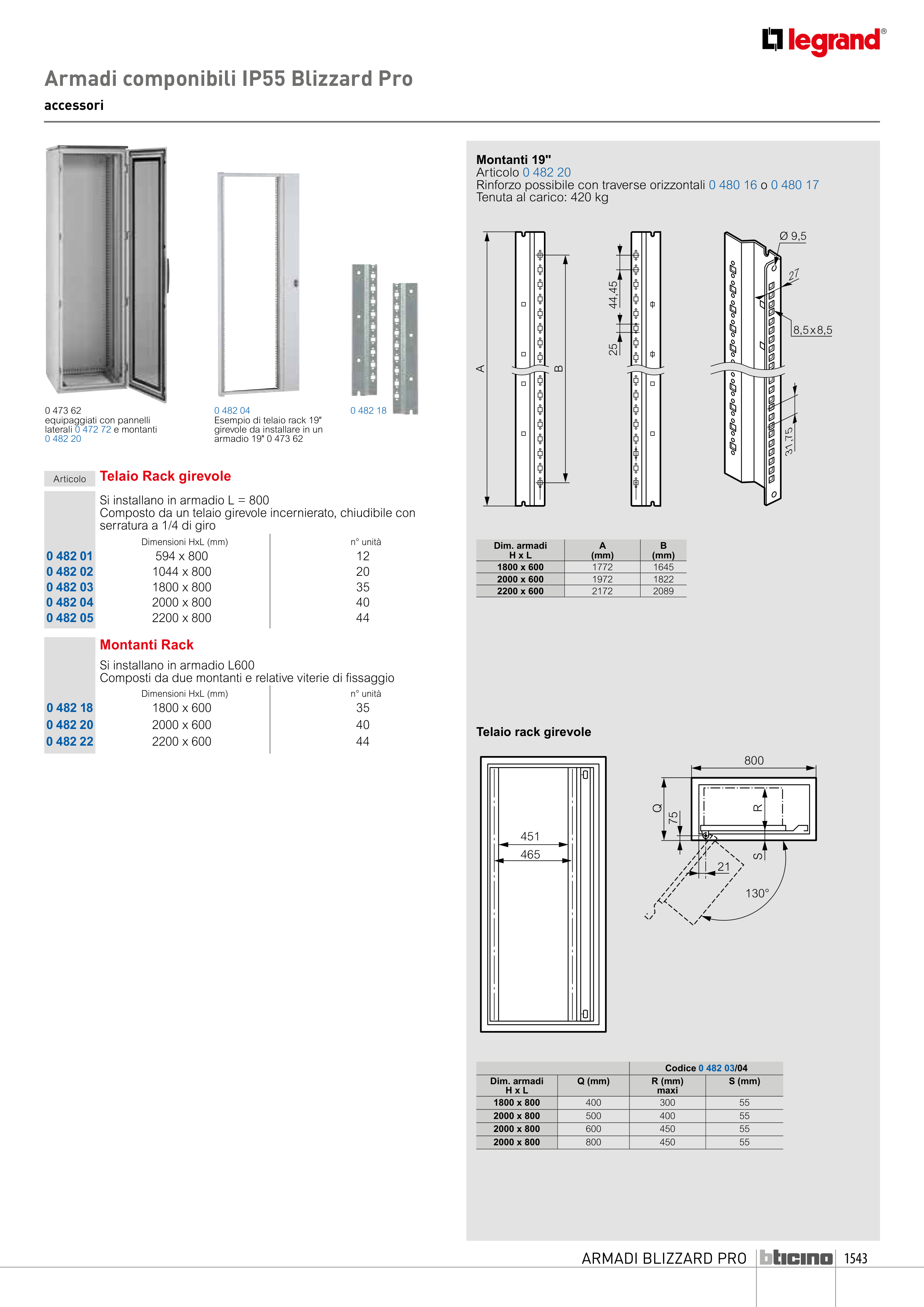 legrand®

Armadi componibili IP55 Blizzard Pro

accessori

0 473 62
equipaggiati con pannelli laterali 0 472 72 e montanti 0 482 20

0 482 04
Esempio di telaio rack 19" girevole da installare in un armadio 19" 0 473 62

0 482 18

Articolo

Telaio Rack girevole

Si installano in armadio L = 800
Composto da un telaio girevole incernierato, chiudibile con serratura a 1/4 di giro

| | Dimensioni HxL (mm) | n° unità |
|---|---|---|
| 0 482 01 | 594 x 800 | 12 |
| 0 482 02 | 1044 x 800 | 20 |
| 0 482 03 | 1800 x 800 | 35 |
| 0 482 04 | 2000 x 800 | 40 |
| 0 482 05 | 2200 x 800 | 44 |

Montanti Rack

Si installano in armadio L600
Composti da due montanti e relative viterie di fissaggio

| | Dimensioni HxL (mm) | n° unità |
|---|---|---|
| 0 482 18 | 1800 x 600 | 35 |
| 0 482 20 | 2000 x 600 | 40 |
| 0 482 22 | 2200 x 600 | 44 |

Montanti 19"
Articolo 0 482 20
Rinforzo possibile con traverse orizzontali 0 480 16 o 0 480 17
Tenuta al carico: 420 kg

A B 44,45 25 Ø 9,5 27 8,5x8,5 31,75

| Dim. armadi H x L | A (mm) | B (mm) |
|---|---|---|
| 1800 x 600 | 1772 | 1645 |
| 2000 x 600 | 1972 | 1822 |
| 2200 x 600 | 2172 | 2089 |

Telaio rack girevole

451 465 800 Q 75 R S 21 130°

| | | Codice 0 482 03/04 | |
|---|---|---|---|
| Dim. armadi H x L | Q (mm) | R (mm) maxi | S (mm) |
| 1800 x 800 | 400 | 300 | 55 |
| 2000 x 800 | 500 | 400 | 55 |
| 2000 x 800 | 600 | 450 | 55 |
| 2000 x 800 | 800 | 450 | 55 |

ARMADI BLIZZARD PRO bticino 1543