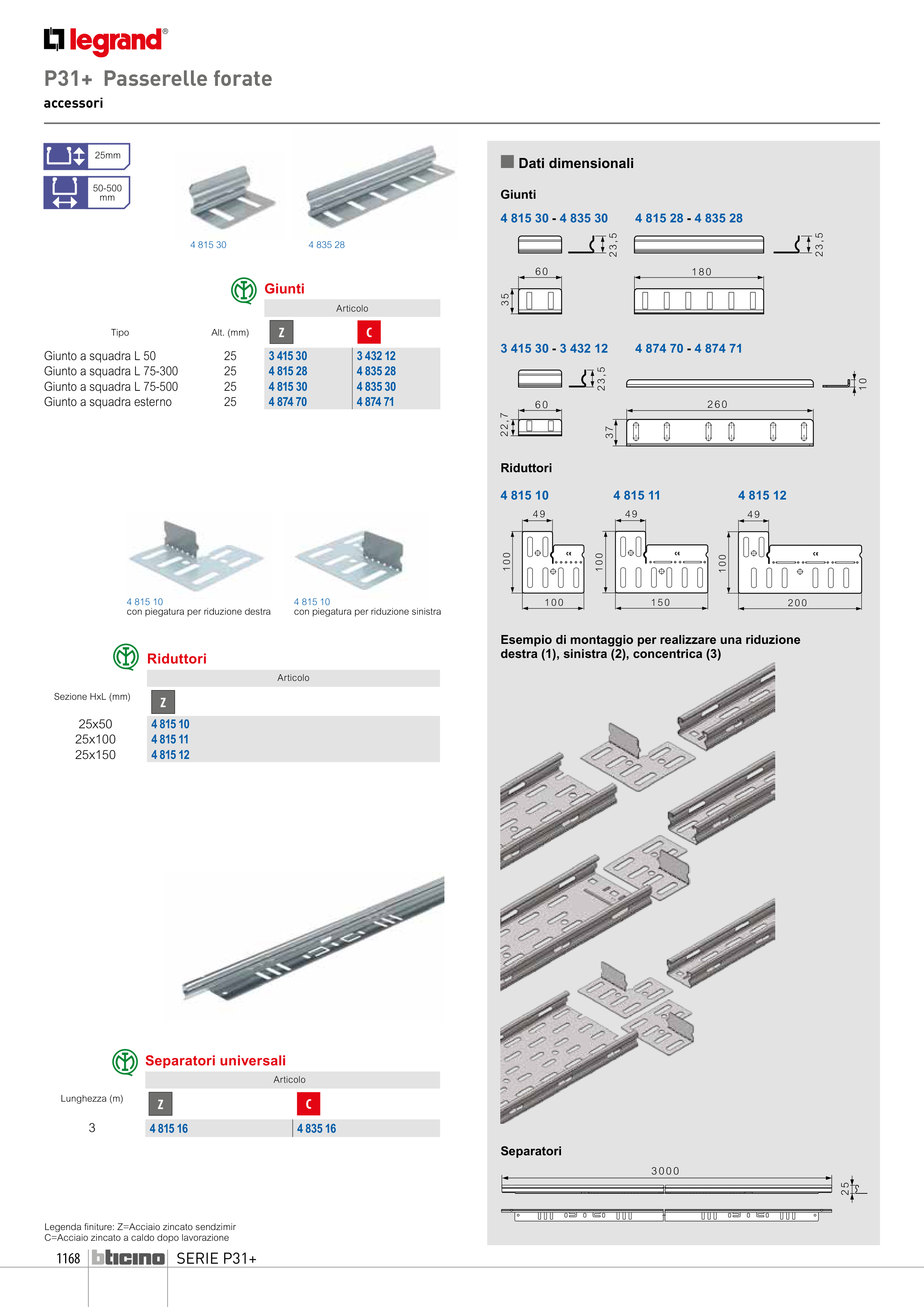 legrand®

P31+ Passerelle forate

accessori

25mm

50-500 mm

4 815 30

4 835 28

Giunti

| Tipo | Alt. (mm) | Articolo Z | Articolo C |
|---|---|---|---|
| Giunto a squadra L 50 | 25 | 3 415 30 | 3 432 12 |
| Giunto a squadra L 75-300 | 25 | 4 815 28 | 4 835 28 |
| Giunto a squadra L 75-500 | 25 | 4 815 30 | 4 835 30 |
| Giunto a squadra esterno | 25 | 4 874 70 | 4 874 71 |

4 815 10
con piegatura per riduzione destra

4 815 10
con piegatura per riduzione sinistra

Riduttori

| Sezione HxL (mm) | Articolo Z |
|---|---|
| 25x50 | 4 815 10 |
| 25x100 | 4 815 11 |
| 25x150 | 4 815 12 |

Separatori universali

| Lunghezza (m) | Articolo Z | Articolo C |
|---|---|---|
| 3 | 4 815 16 | 4 835 16 |

Legenda finiture: Z=Acciaio zincato sendzimir
C=Acciaio zincato a caldo dopo lavorazione

1168 bticino SERIE P31+

Dati dimensionali

Giunti

4 815 30 - 4 835 30

23,5
60
35

4 815 28 - 4 835 28

23,5
180

3 415 30 - 3 432 12

23,5
60
22,7

4 874 70 - 4 874 71

10
260
37

Riduttori

4 815 10
49
100
100

4 815 11
49
100
150

4 815 12
49
100
200

Esempio di montaggio per realizzare una riduzione destra (1), sinistra (2), concentrica (3)

Separatori

3000
25