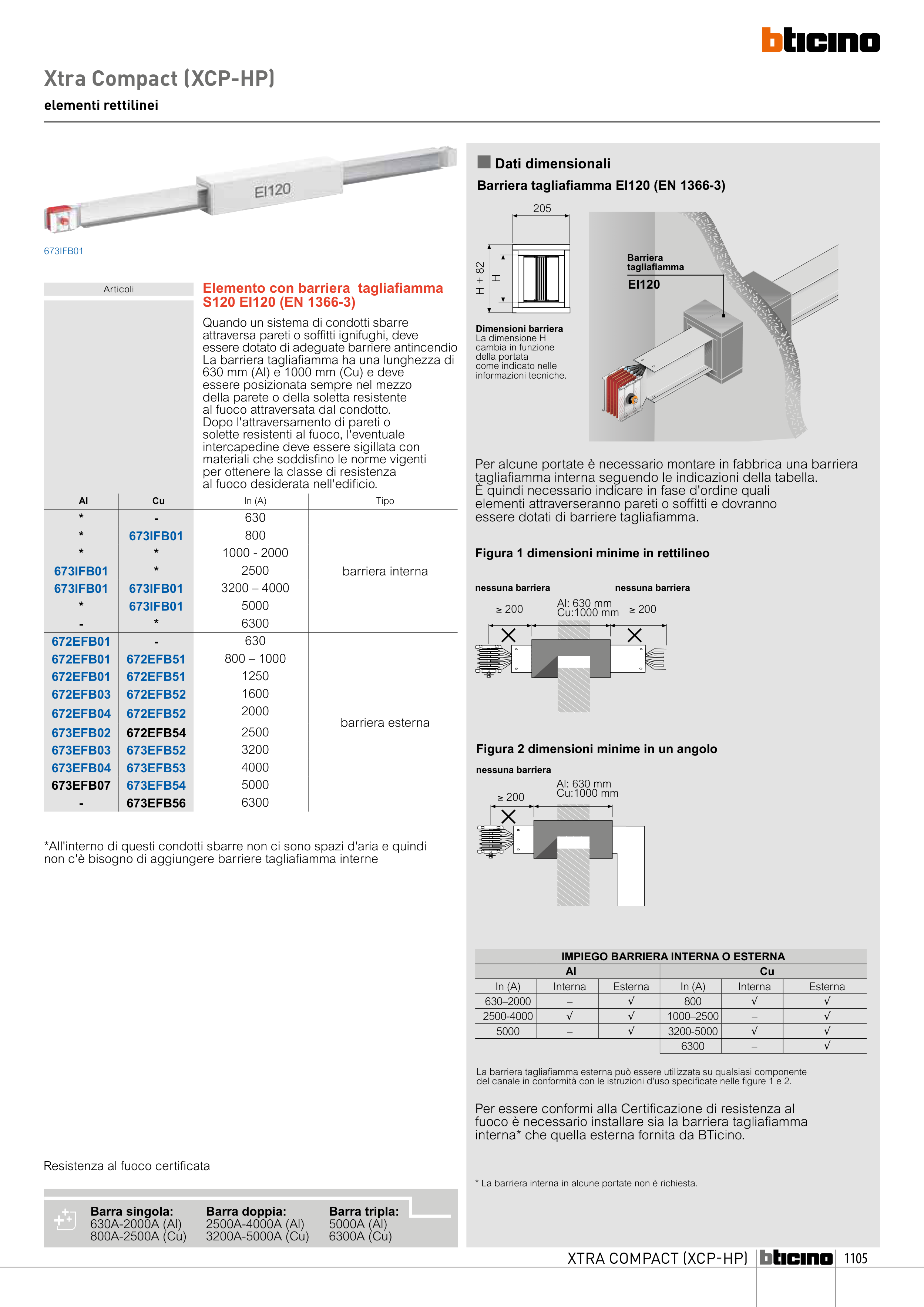 bticino

Xtra Compact (XCP-HP)

elementi rettilinei

EI120

673IFB01

Articoli

Elemento con barriera tagliafiamma S120 EI120 (EN 1366-3)

Quando un sistema di condotti sbarre attraversa pareti o soffitti ignifughi, deve essere dotato di adeguate barriere antincendio La barriera tagliafiamma ha una lunghezza di 630 mm (Al) e 1000 mm (Cu) e deve essere posizionata sempre nel mezzo della parete o della soletta resistente al fuoco attraversata dal condotto. Dopo l'attraversamento di pareti o solette resistenti al fuoco, l'eventuale intercapedine deve essere sigillata con materiali che soddisfino le norme vigenti per ottenere la classe di resistenza al fuoco desiderata nell'edificio.

| Al | Cu | In (A) | Tipo |
|---|---|---|---|
| * | - | 630 | barriera interna |
| * | 673IFB01 | 800 | |
| * | * | 1000 - 2000 | |
| 673IFB01 | * | 2500 | |
| 673IFB01 | 673IFB01 | 3200 – 4000 | |
| * | 673IFB01 | 5000 | |
| - | * | 6300 | |
| 672EFB01 | - | 630 | barriera esterna |
| 672EFB01 | 672EFB51 | 800 – 1000 | |
| 672EFB01 | 672EFB51 | 1250 | |
| 672EFB03 | 672EFB52 | 1600 | |
| 672EFB04 | 672EFB52 | 2000 | |
| 673EFB02 | 672EFB54 | 2500 | |
| 673EFB03 | 673EFB52 | 3200 | |
| 673EFB04 | 673EFB53 | 4000 | |
| 673EFB07 | 673EFB54 | 5000 | |
| - | 673EFB56 | 6300 | |

*All'interno di questi condotti sbarre non ci sono spazi d'aria e quindi non c'è bisogno di aggiungere barriere tagliafiamma interne

Resistenza al fuoco certificata

Barra singola: 630A-2000A (Al) 800A-2500A (Cu)
Barra doppia: 2500A-4000A (Al) 3200A-5000A (Cu)
Barra tripla: 5000A (Al) 6300A (Cu)

Dati dimensionali

Barriera tagliafiamma EI120 (EN 1366-3)

205

H + 82

H

Barriera tagliafiamma

EI120

Dimensioni barriera
La dimensione H cambia in funzione della portata come indicato nelle informazioni tecniche.

Per alcune portate è necessario montare in fabbrica una barriera tagliafiamma interna seguendo le indicazioni della tabella.
È quindi necessario indicare in fase d'ordine quali elementi attraverseranno pareti o soffitti e dovranno essere dotati di barriere tagliafiamma.

Figura 1 dimensioni minime in rettilineo

nessuna barriera

nessuna barriera

≥ 200

Al: 630 mm
Cu:1000 mm

≥ 200

Figura 2 dimensioni minime in un angolo

nessuna barriera

≥ 200

Al: 630 mm
Cu:1000 mm

IMPIEGO BARRIERA INTERNA O ESTERNA

| Al | | | Cu | | |
|---|---|---|---|---|---|
| In (A) | Interna | Esterna | In (A) | Interna | Esterna |
| 630–2000 | – | √ | 800 | √ | √ |
| 2500-4000 | √ | √ | 1000–2500 | – | √ |
| 5000 | – | √ | 3200-5000 | √ | √ |
| | | | 6300 | – | √ |

La barriera tagliafiamma esterna può essere utilizzata su qualsiasi componente del canale in conformità con le istruzioni d'uso specificate nelle figure 1 e 2.

Per essere conformi alla Certificazione di resistenza al fuoco è necessario installare sia la barriera tagliafiamma interna* che quella esterna fornita da BTicino.

* La barriera interna in alcune portate non è richiesta.

XTRA COMPACT (XCP-HP) bticino 1105