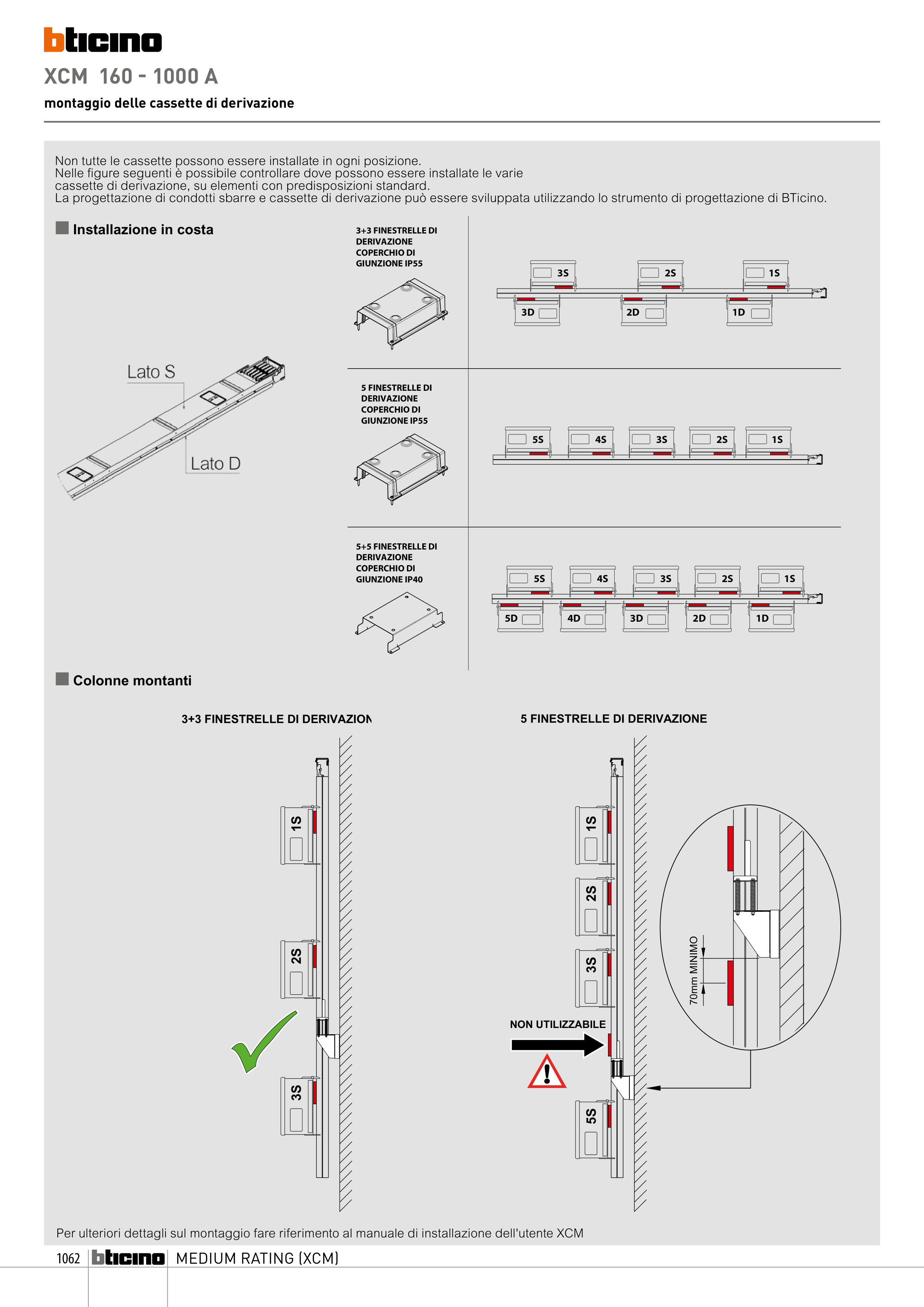 bticino
XCM 160 - 1000 A
montaggio delle cassette di derivazione

Non tutte le cassette possono essere installate in ogni posizione.
Nelle figure seguenti è possibile controllare dove possono essere installate le varie cassette di derivazione, su elementi con predisposizioni standard.
La progettazione di condotti sbarre e cassette di derivazione può essere sviluppata utilizzando lo strumento di progettazione di BTicino.

Installazione in costa

Lato S
Lato D

3+3 FINESTRELLE DI DERIVAZIONE COPERCHIO DI GIUNZIONE IP55

3S 2S 1S
3D 2D 1D

5 FINESTRELLE DI DERIVAZIONE COPERCHIO DI GIUNZIONE IP55

5S 4S 3S 2S 1S

5+5 FINESTRELLE DI DERIVAZIONE COPERCHIO DI GIUNZIONE IP40

5S 4S 3S 2S 1S
5D 4D 3D 2D 1D

Colonne montanti

3+3 FINESTRELLE DI DERIVAZION

1S
2S
3S

5 FINESTRELLE DI DERIVAZIONE

1S
2S
3S
NON UTILIZZABILE
5S
70mm MINIMO

Per ulteriori dettagli sul montaggio fare riferimento al manuale di installazione dell'utente XCM

1062 bticino MEDIUM RATING (XCM)