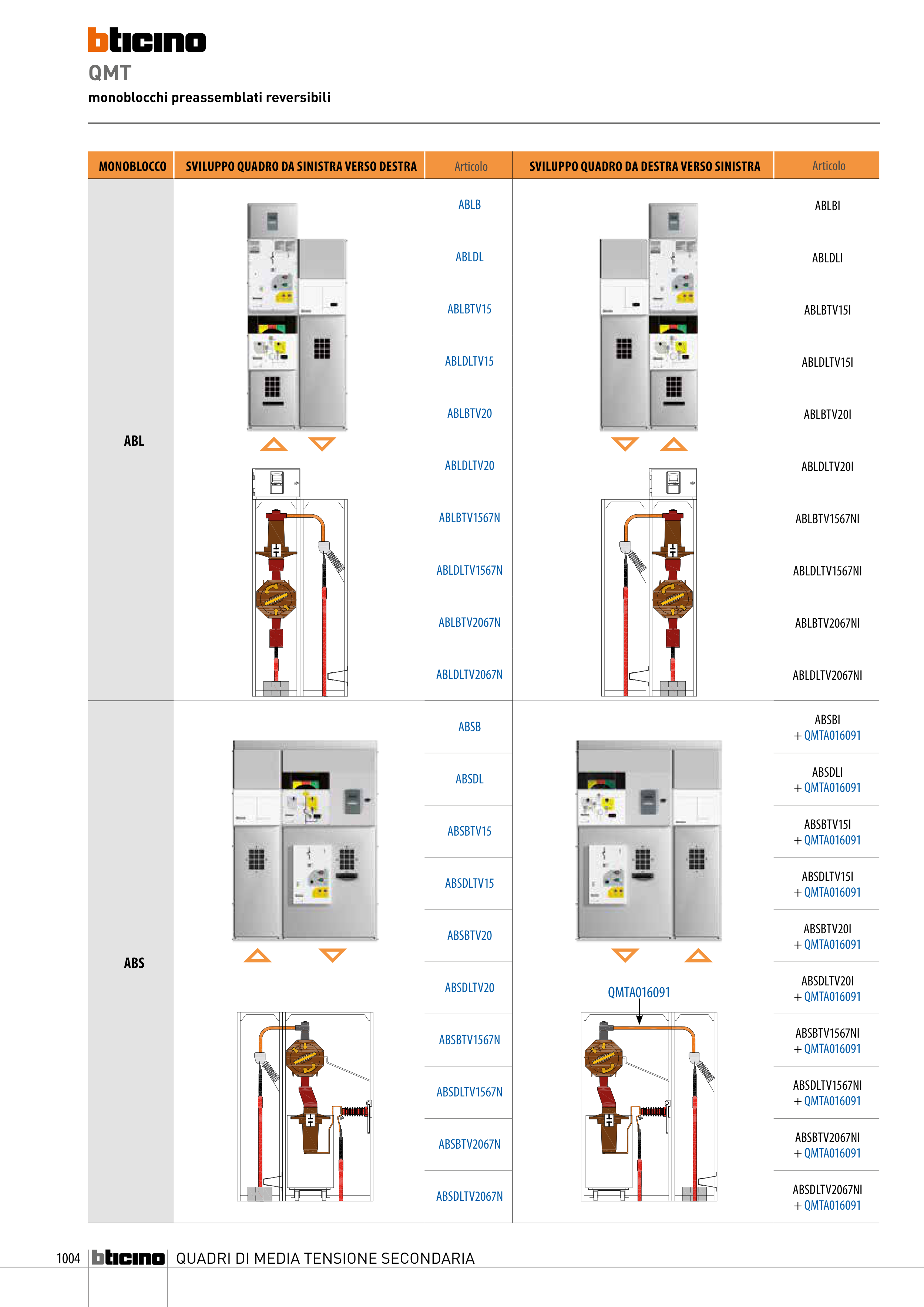 bticino
QMT
monoblocchi preassemblati reversibili

| MONOBLOCCO | SVILUPPO QUADRO DA SINISTRA VERSO DESTRA | Articolo | SVILUPPO QUADRO DA DESTRA VERSO SINISTRA | Articolo |
|---|---|---|---|---|
| ABL | | ABLB | | ABLBI |
| | | ABLDL | | ABLDLI |
| | | ABLBTV15 | | ABLBTV15I |
| | | ABLDLTV15 | | ABLDLTV15I |
| | | ABLBTV20 | | ABLBTV20I |
| | | ABLDLTV20 | | ABLDLTV20I |
| | | ABLBTV1567N | | ABLBTV1567NI |
| | | ABLDLTV1567N | | ABLDLTV1567NI |
| | | ABLBTV2067N | | ABLBTV2067NI |
| | | ABLDLTV2067N | | ABLDLTV2067NI |
| ABS | | ABSB | | ABSBI + QMTA016091 |
| | | ABSDL | | ABSDLI + QMTA016091 |
| | | ABSBTV15 | | ABSBTV15I + QMTA016091 |
| | | ABSDLTV15 | | ABSDLTV15I + QMTA016091 |
| | | ABSBTV20 | | ABSBTV20I + QMTA016091 |
| | | ABSDLTV20 | QMTA016091 | ABSDLTV20I + QMTA016091 |
| | | ABSBTV1567N | | ABSBTV1567NI + QMTA016091 |
| | | ABSDLTV1567N | | ABSDLTV1567NI + QMTA016091 |
| | | ABSBTV2067N | | ABSBTV2067NI + QMTA016091 |
| | | ABSDLTV2067N | | ABSDLTV2067NI + QMTA016091 |

1004 bticino QUADRI DI MEDIA TENSIONE SECONDARIA