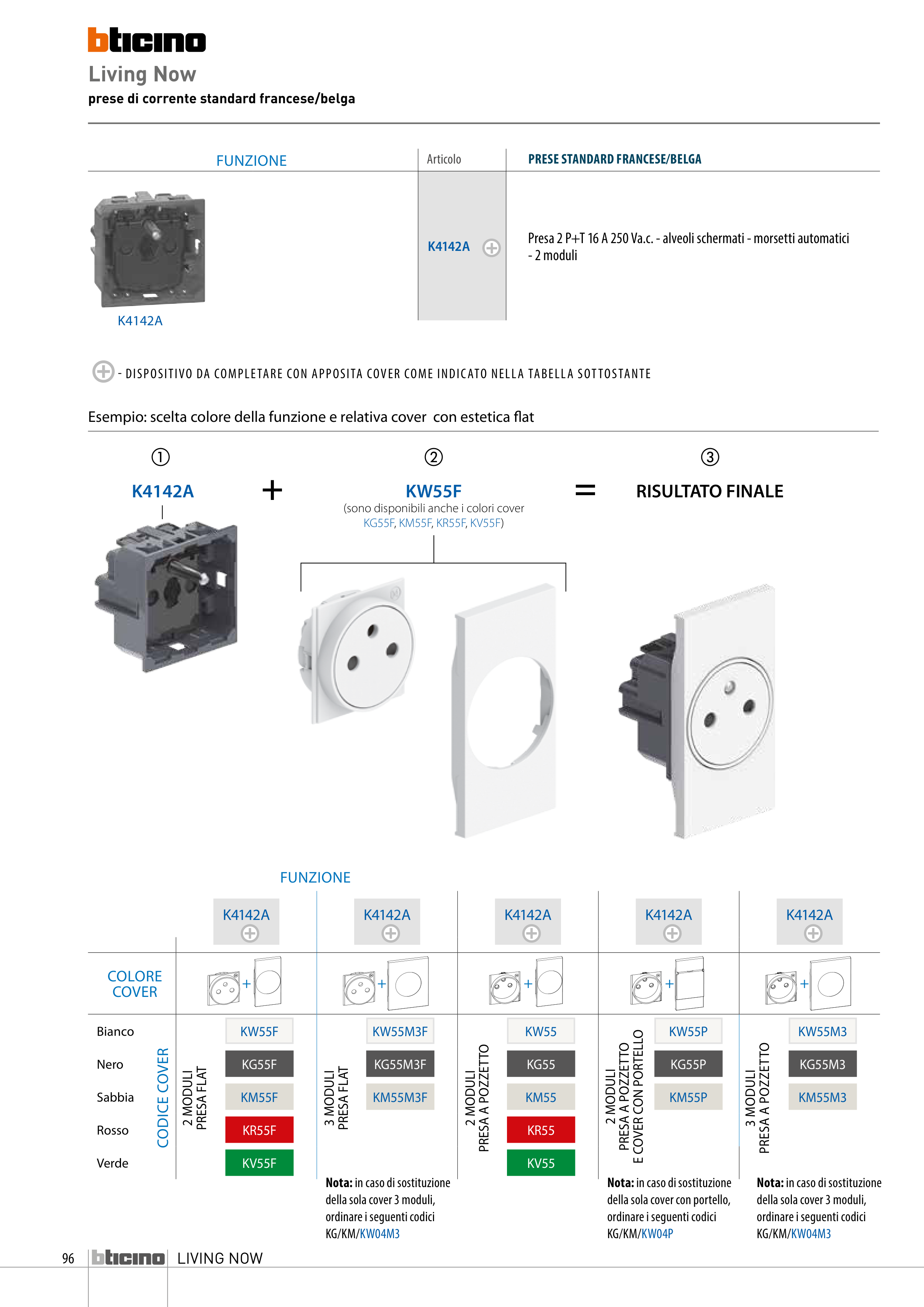 bticino
Living Now
prese di corrente standard francese/belga

| FUNZIONE | Articolo | PRESE STANDARD FRANCESE/BELGA |
|---|---|---|
| K4142A | K4142A | Presa 2 P+T 16 A 250 Va.c. - alveoli schermati - morsetti automatici - 2 moduli |

- DISPOSITIVO DA COMPLETARE CON APPOSITA COVER COME INDICATO NELLA TABELLA SOTTOSTANTE

Esempio: scelta colore della funzione e relativa cover con estetica flat

① K4142A + ② KW55F (sono disponibili anche i colori cover KG55F, KM55F, KR55F, KV55F) = ③ RISULTATO FINALE

FUNZIONE

| | K4142A | K4142A | K4142A | K4142A | K4142A |
|---|---|---|---|---|---|
| COLORE COVER | + | + | + | + | + |
| CODICE COVER | 2 MODULI PRESA FLAT | 3 MODULI PRESA FLAT | 2 MODULI PRESA A POZZETTO | 2 MODULI PRESA A POZZETTO E COVER CON PORTELLO | 3 MODULI PRESA A POZZETTO |
| Bianco | KW55F | KW55M3F | KW55 | KW55P | KW55M3 |
| Nero | KG55F | KG55M3F | KG55 | KG55P | KG55M3 |
| Sabbia | KM55F | KM55M3F | KM55 | KM55P | KM55M3 |
| Rosso | KR55F | | KR55 | | |
| Verde | KV55F | | KV55 | | |

Nota: in caso di sostituzione della sola cover 3 moduli, ordinare i seguenti codici KG/KM/KW04M3

Nota: in caso di sostituzione della sola cover con portello, ordinare i seguenti codici KG/KM/KW04P

Nota: in caso di sostituzione della sola cover 3 moduli, ordinare i seguenti codici KG/KM/KW04M3

96 bticino LIVING NOW