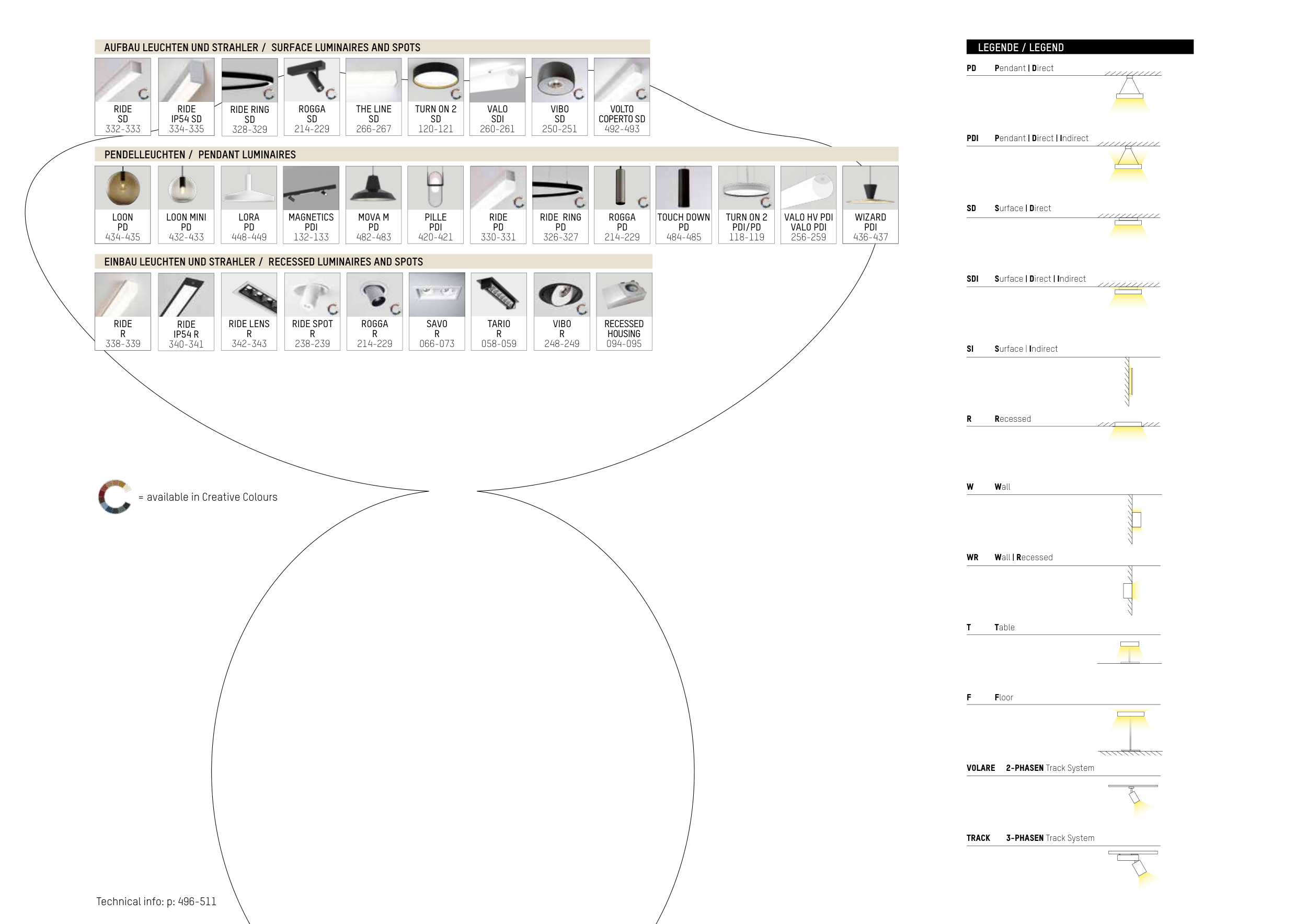 AUFBAU LEUCHTEN UND STRAHLER / SURFACE LUMINAIRES AND SPOTS

RIDE SD 332-333
RIDE IP54 SD 334-335
RIDE RING SD 328-329
ROGGA SD 214-229
THE LINE SD 266-267
TURN ON 2 SD 120-121
VALO SDI 260-261
VIBO SD 250-251
VOLTO COPERTO SD 492-493

PENDELLEUCHTEN / PENDANT LUMINAIRES

LOON PD 434-435
LOON MINI PD 432-433
LORA PD 448-449
MAGNETICS PDI 132-133
MOVA M PD 482-483
PILLE PDI 420-421
RIDE PD 330-331
RIDE RING PD 326-327
ROGGA PD 214-229
TOUCH DOWN PD 484-485
TURN ON 2 PDI/PD 118-119
VALO HV PDI VALO PDI 256-259
WIZARD PDI 436-437

EINBAU LEUCHTEN UND STRAHLER / RECESSED LUMINAIRES AND SPOTS

RIDE R 338-339
RIDE IP54 R 340-341
RIDE LENS R 342-343
RIDE SPOT R 238-239
ROGGA R 214-229
SAVO R 066-073
TARIO R 058-059
VIBO R 248-249
RECESSED HOUSING 094-095

= available in Creative Colours

Technical info: p: 496-511

LEGENDE / LEGEND

PD Pendant | Direct

PDI Pendant | Direct | Indirect

SD Surface | Direct

SDI Surface | Direct | Indirect

SI Surface | Indirect

R Recessed

W Wall

WR Wall | Recessed

T Table

F Floor

VOLARE 2-PHASEN Track System

TRACK 3-PHASEN Track System