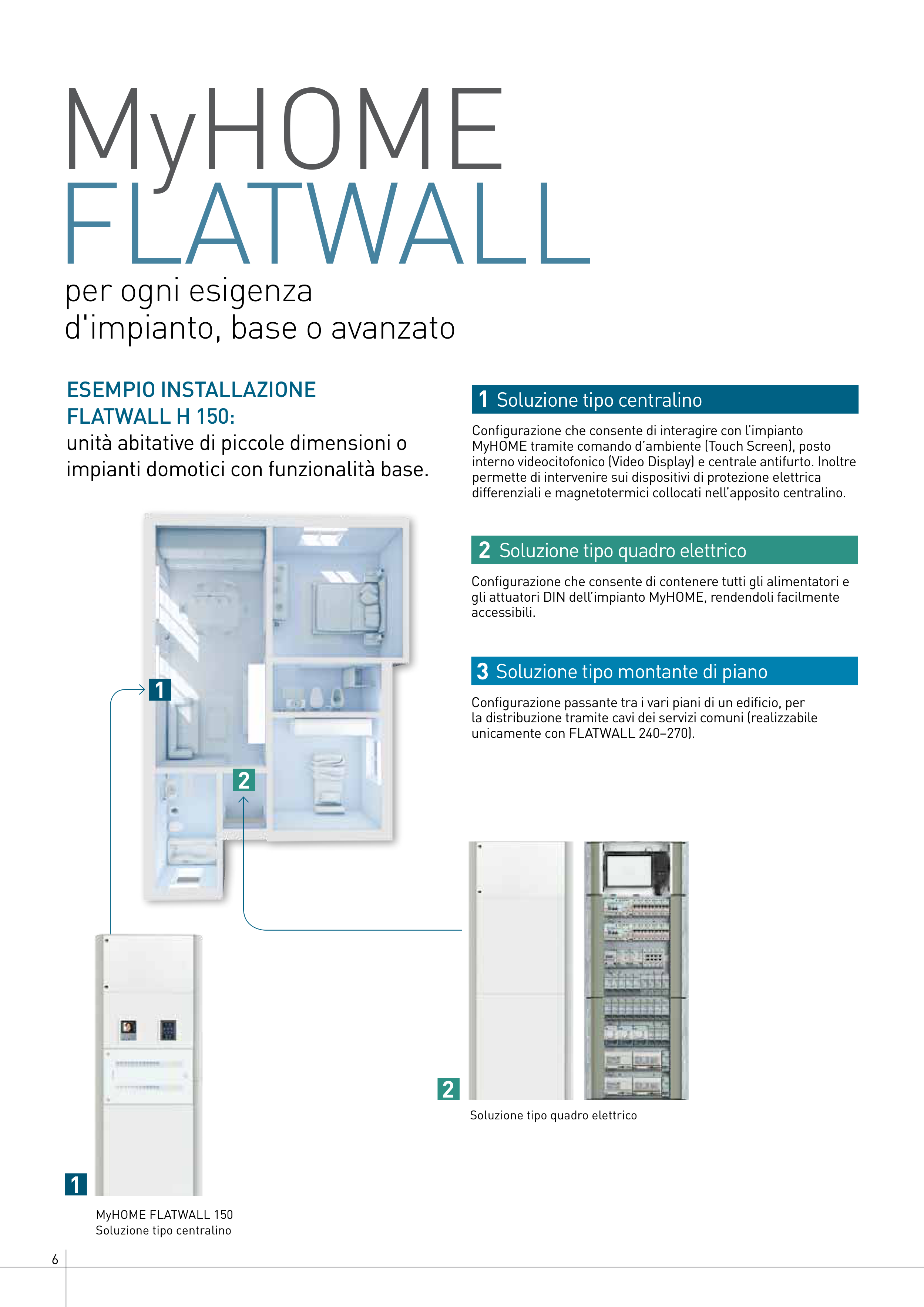 MyHOME
FLATWALL
per ogni esigenza
d'impianto, base o avanzato

ESEMPIO INSTALLAZIONE
FLATWALL H 150:
unità abitative di piccole dimensioni o impianti domotici con funzionalità base.

1 Soluzione tipo centralino

Configurazione che consente di interagire con l'impianto MyHOME tramite comando d'ambiente (Touch Screen), posto interno videocitofonico (Video Display) e centrale antifurto. Inoltre permette di intervenire sui dispositivi di protezione elettrica differenziali e magnetotermici collocati nell'apposito centralino.

2 Soluzione tipo quadro elettrico

Configurazione che consente di contenere tutti gli alimentatori e gli attuatori DIN dell'impianto MyHOME, rendendoli facilmente accessibili.

3 Soluzione tipo montante di piano

Configurazione passante tra i vari piani di un edificio, per la distribuzione tramite cavi dei servizi comuni (realizzabile unicamente con FLATWALL 240–270).

1

2

2
Soluzione tipo quadro elettrico

1
MyHOME FLATWALL 150
Soluzione tipo centralino

6