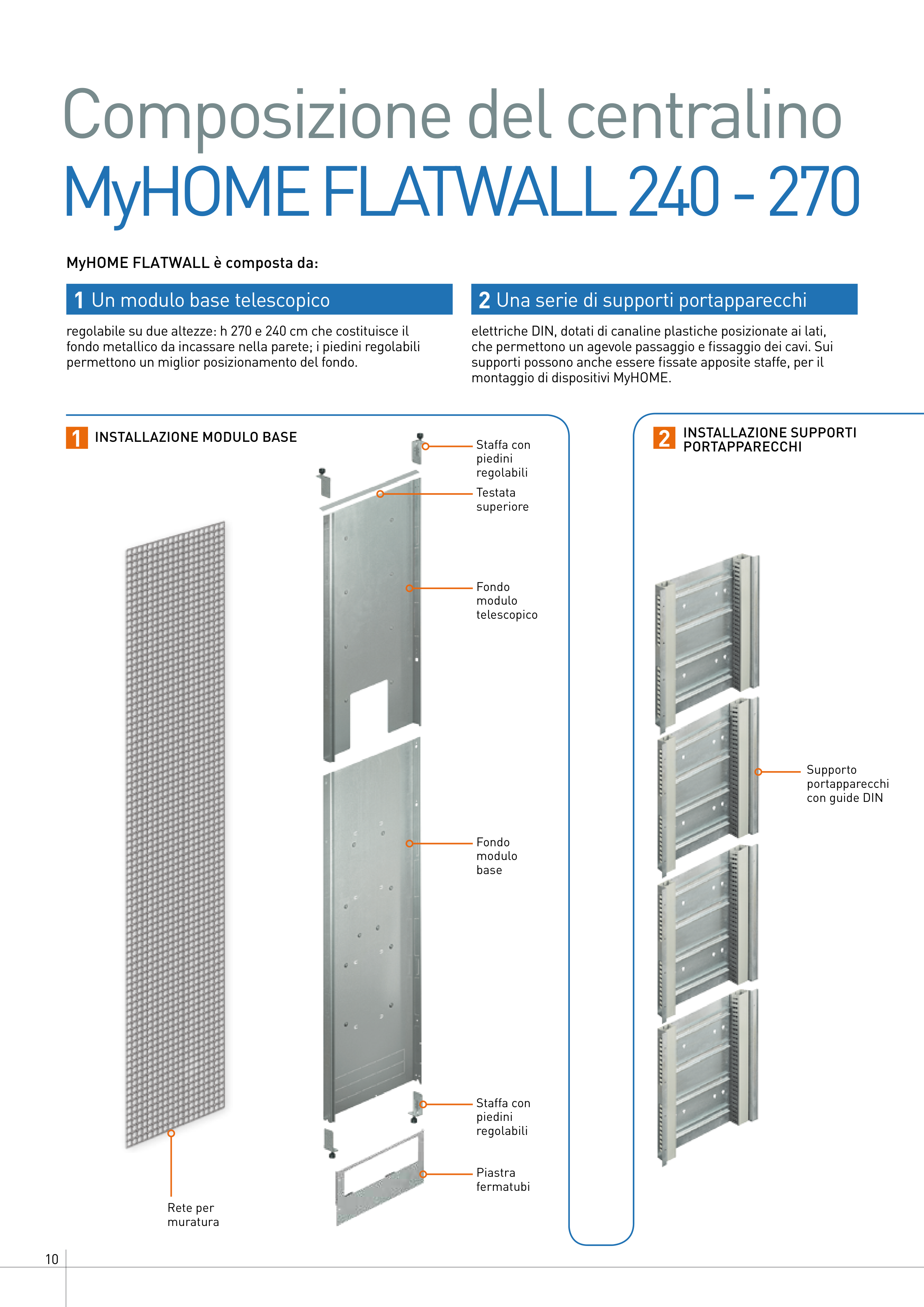 Composizione del centralino
MyHOME FLATWALL 240 - 270

MyHOME FLATWALL è composta da:

1 Un modulo base telescopico

regolabile su due altezze: h 270 e 240 cm che costituisce il fondo metallico da incassare nella parete; i piedini regolabili permettono un miglior posizionamento del fondo.

2 Una serie di supporti portapparecchi

elettriche DIN, dotati di canaline plastiche posizionate ai lati, che permettono un agevole passaggio e fissaggio dei cavi. Sui supporti possono anche essere fissate apposite staffe, per il montaggio di dispositivi MyHOME.

1 INSTALLAZIONE MODULO BASE

Staffa con piedini regolabili

Testata superiore

Fondo modulo telescopico

Fondo modulo base

Staffa con piedini regolabili

Piastra fermatubi

Rete per muratura

2 INSTALLAZIONE SUPPORTI PORTAPPARECCHI

Supporto portapparecchi con guide DIN

10