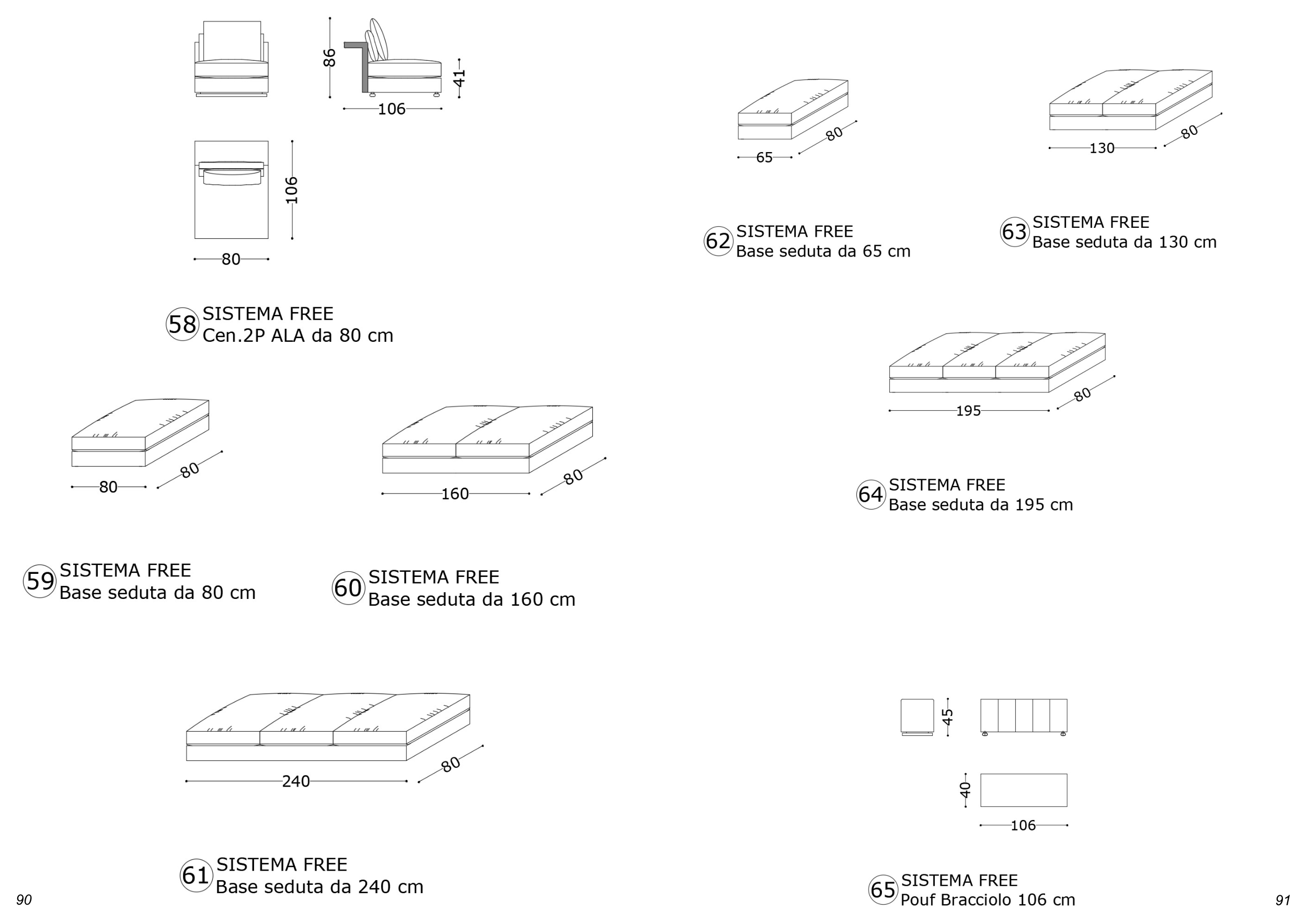 86
41
106
106
80

58 SISTEMA FREE
Cen.2P ALA da 80 cm

80
80

59 SISTEMA FREE
Base seduta da 80 cm

160
80

60 SISTEMA FREE
Base seduta da 160 cm

240
80

61 SISTEMA FREE
Base seduta da 240 cm

90

65
80

62 SISTEMA FREE
Base seduta da 65 cm

130
80

63 SISTEMA FREE
Base seduta da 130 cm

195
80

64 SISTEMA FREE
Base seduta da 195 cm

45
40
106

65 SISTEMA FREE
Pouf Bracciolo 106 cm

91