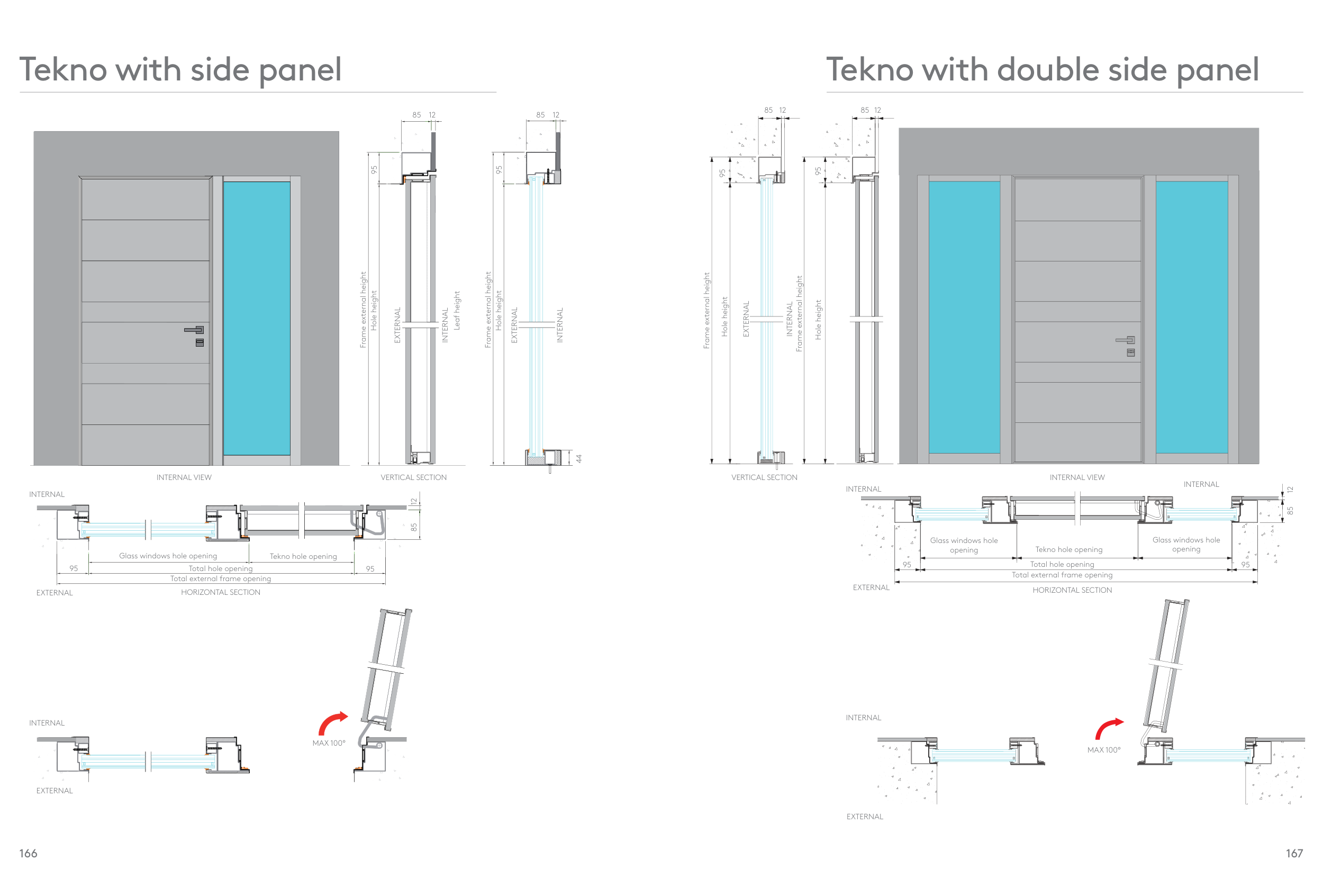 Tekno with side panel

85 12
85 12
95
95
Frame external height
Hole height
EXTERNAL
INTERNAL
Leaf height
Frame external height
Hole height
EXTERNAL
INTERNAL
44

INTERNAL VIEW
VERTICAL SECTION

INTERNAL
12
85
Glass windows hole opening
Tekno hole opening
95
Total hole opening
95
Total external frame opening
EXTERNAL
HORIZONTAL SECTION

INTERNAL
MAX 100°
EXTERNAL

166

Tekno with double side panel

85 12
85 12
95
95
Frame external height
Hole height
EXTERNAL
INTERNAL
Frame external height
Hole height

VERTICAL SECTION
INTERNAL VIEW

INTERNAL
INTERNAL
12
85
Glass windows hole opening
Tekno hole opening
Glass windows hole opening
95
Total hole opening
95
Total external frame opening
EXTERNAL
HORIZONTAL SECTION

INTERNAL
MAX 100°
EXTERNAL

167