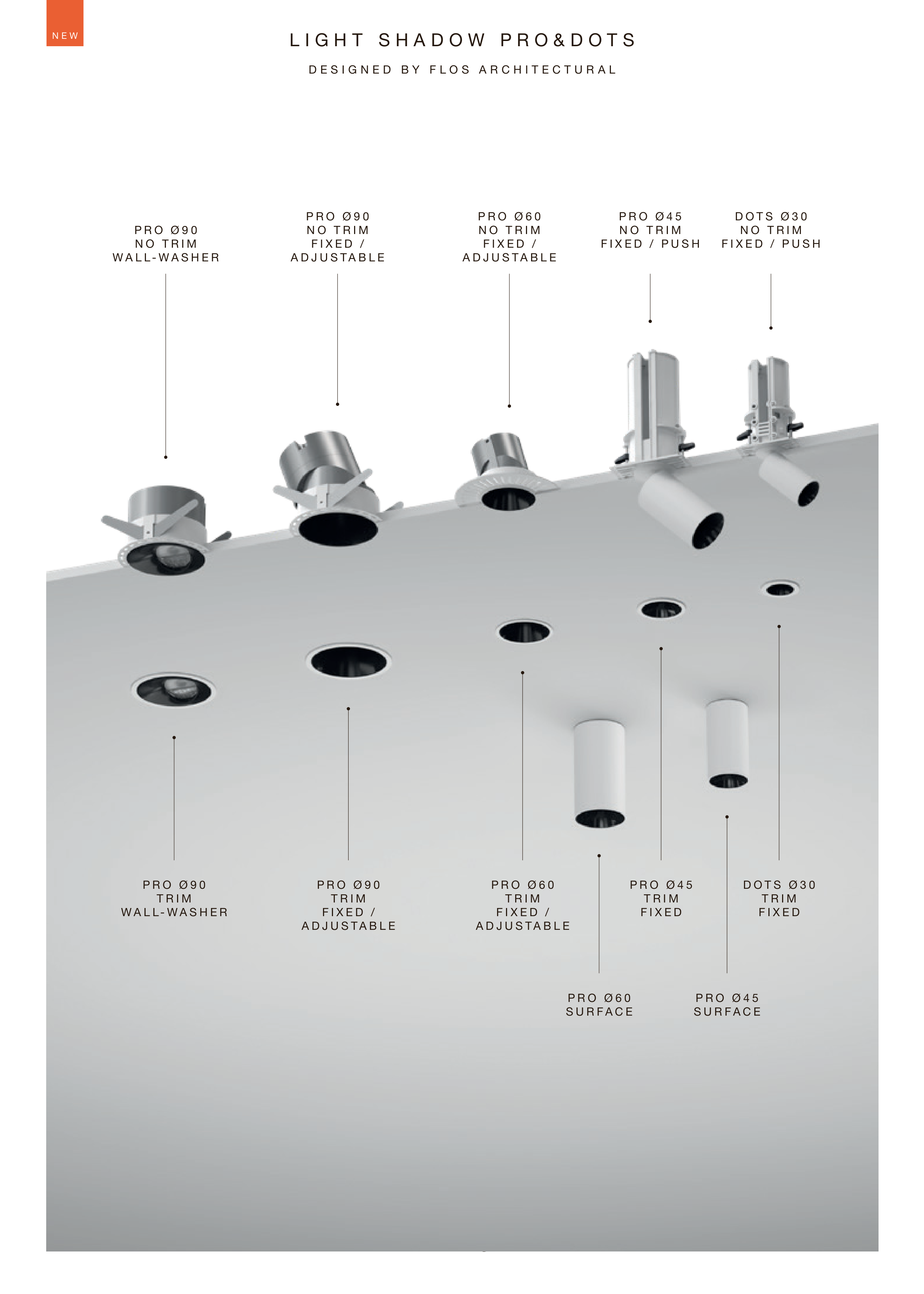 NEW

LIGHT SHADOW PRO&DOTS

DESIGNED BY FLOS ARCHITECTURAL

PRO Ø90
NO TRIM
WALL-WASHER

PRO Ø90
NO TRIM
FIXED /
ADJUSTABLE

PRO Ø60
NO TRIM
FIXED /
ADJUSTABLE

PRO Ø45
NO TRIM
FIXED / PUSH

DOTS Ø30
NO TRIM
FIXED / PUSH

PRO Ø90
TRIM
WALL-WASHER

PRO Ø90
TRIM
FIXED /
ADJUSTABLE

PRO Ø60
TRIM
FIXED /
ADJUSTABLE

PRO Ø45
TRIM
FIXED

DOTS Ø30
TRIM
FIXED

PRO Ø60
SURFACE

PRO Ø45
SURFACE