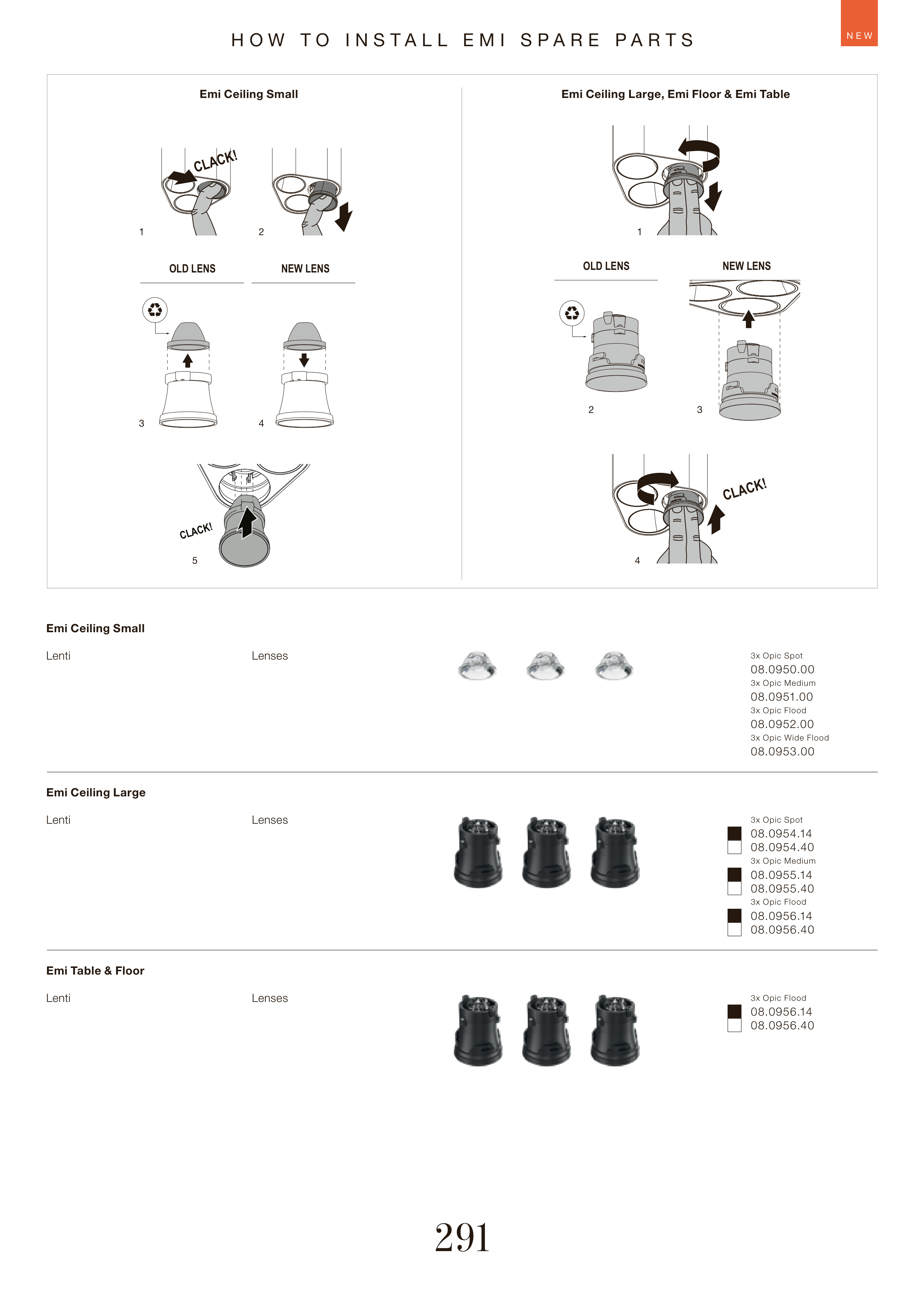 HOW TO INSTALL EMI SPARE PARTS

NEW

Emi Ceiling Small

CLACK!

1

2

OLD LENS

NEW LENS

3

4

CLACK!

5

Emi Ceiling Large, Emi Floor & Emi Table

1

OLD LENS

NEW LENS

2

3

CLACK!

4

Emi Ceiling Small

Lenti

Lenses

3x Opic Spot
08.0950.00
3x Opic Medium
08.0951.00
3x Opic Flood
08.0952.00
3x Opic Wide Flood
08.0953.00

Emi Ceiling Large

Lenti

Lenses

3x Opic Spot
08.0954.14
08.0954.40
3x Opic Medium
08.0955.14
08.0955.40
3x Opic Flood
08.0956.14
08.0956.40

Emi Table & Floor

Lenti

Lenses

3x Opic Flood
08.0956.14
08.0956.40

291