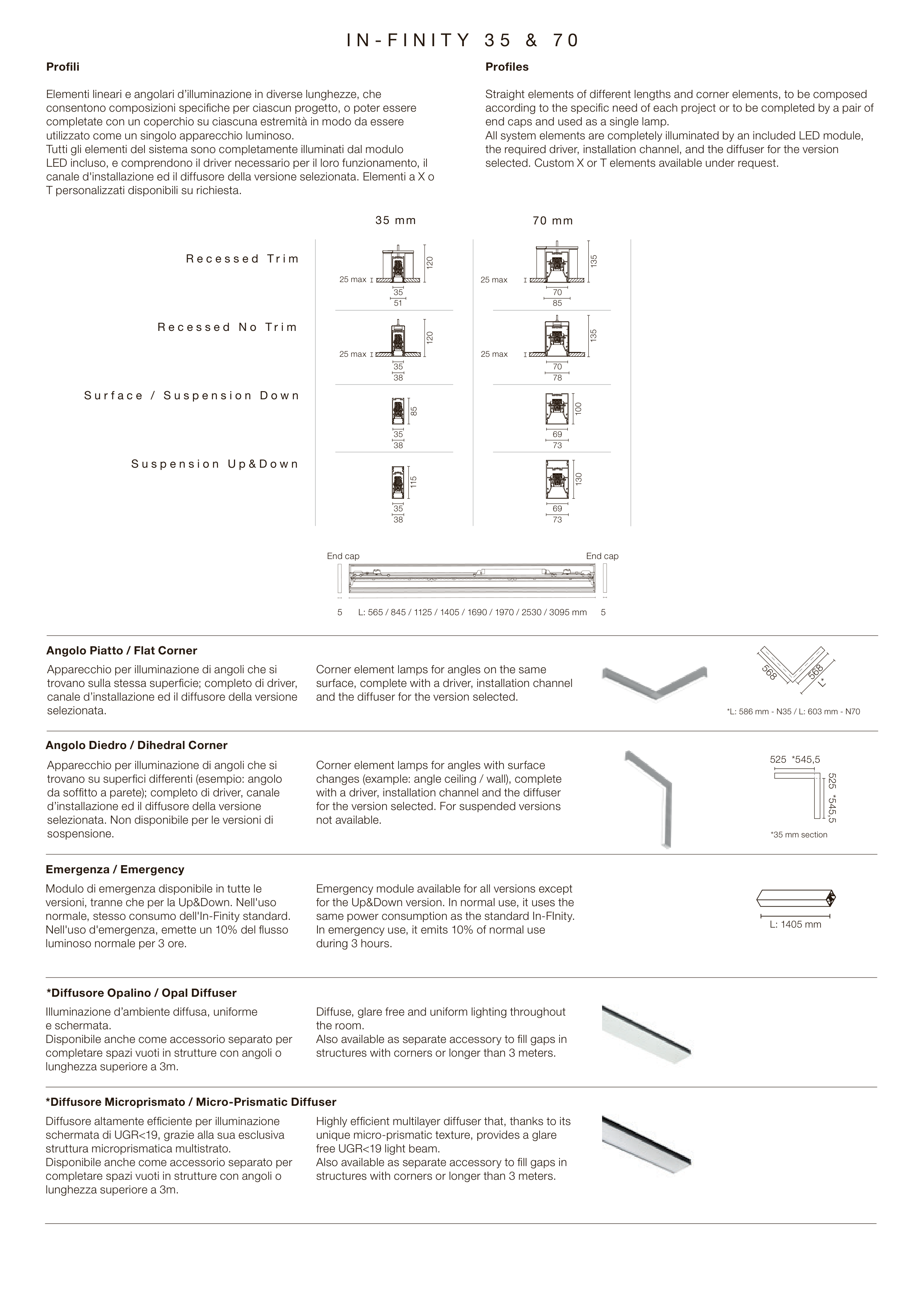 IN-FINITY 35 & 70

Profili

Elementi lineari e angolari d'illuminazione in diverse lunghezze, che consentono composizioni specifiche per ciascun progetto, o poter essere completate con un coperchio su ciascuna estremità in modo da essere utilizzato come un singolo apparecchio luminoso.
Tutti gli elementi del sistema sono completamente illuminati dal modulo LED incluso, e comprendono il driver necessario per il loro funzionamento, il canale d'installazione ed il diffusore della versione selezionata. Elementi a X o T personalizzati disponibili su richiesta.

Profiles

Straight elements of different lengths and corner elements, to be composed according to the specific need of each project or to be completed by a pair of end caps and used as a single lamp.
All system elements are completely illuminated by an included LED module, the required driver, installation channel, and the diffuser for the version selected. Custom X or T elements available under request.

35 mm

70 mm

Recessed Trim

25 max 120 35 51

25 max 135 70 85

Recessed No Trim

25 max 120 35 38

25 max 135 70 78

Surface / Suspension Down

85 35 38

100 69 73

Suspension Up&Down

115 35 38

130 69 73

End cap

End cap

5 L: 565 / 845 / 1125 / 1405 / 1690 / 1970 / 2530 / 3095 mm 5

Angolo Piatto / Flat Corner

Apparecchio per illuminazione di angoli che si trovano sulla stessa superficie; completo di driver, canale d'installazione ed il diffusore della versione selezionata.

Corner element lamps for angles on the same surface, complete with a driver, installation channel and the diffuser for the version selected.

568 568 *L

*L: 586 mm - N35 / L: 603 mm - N70

Angolo Diedro / Dihedral Corner

Apparecchio per illuminazione di angoli che si trovano su superfici differenti (esempio: angolo da soffitto a parete); completo di driver, canale d'installazione ed il diffusore della versione selezionata. Non disponibile per le versioni di sospensione.

Corner element lamps for angles with surface changes (example: angle ceiling / wall), complete with a driver, installation channel and the diffuser for the version selected. For suspended versions not available.

525 *545,5

525 *545,5

*35 mm section

Emergenza / Emergency

Modulo di emergenza disponibile in tutte le versioni, tranne che per la Up&Down. Nell'uso normale, stesso consumo dell'In-Finity standard. Nell'uso d'emergenza, emette un 10% del flusso luminoso normale per 3 ore.

Emergency module available for all versions except for the Up&Down version. In normal use, it uses the same power consumption as the standard In-FInity. In emergency use, it emits 10% of normal use during 3 hours.

L: 1405 mm

*Diffusore Opalino / Opal Diffuser

Illuminazione d'ambiente diffusa, uniforme e schermata.
Disponibile anche come accessorio separato per completare spazi vuoti in strutture con angoli o lunghezza superiore a 3m.

Diffuse, glare free and uniform lighting throughout the room.
Also available as separate accessory to fill gaps in structures with corners or longer than 3 meters.

*Diffusore Microprismato / Micro-Prismatic Diffuser

Diffusore altamente efficiente per illuminazione schermata di UGR<19, grazie alla sua esclusiva struttura microprismatica multistrato.
Disponibile anche come accessorio separato per completare spazi vuoti in strutture con angoli o lunghezza superiore a 3m.

Highly efficient multilayer diffuser that, thanks to its unique micro-prismatic texture, provides a glare free UGR<19 light beam.
Also available as separate accessory to fill gaps in structures with corners or longer than 3 meters.